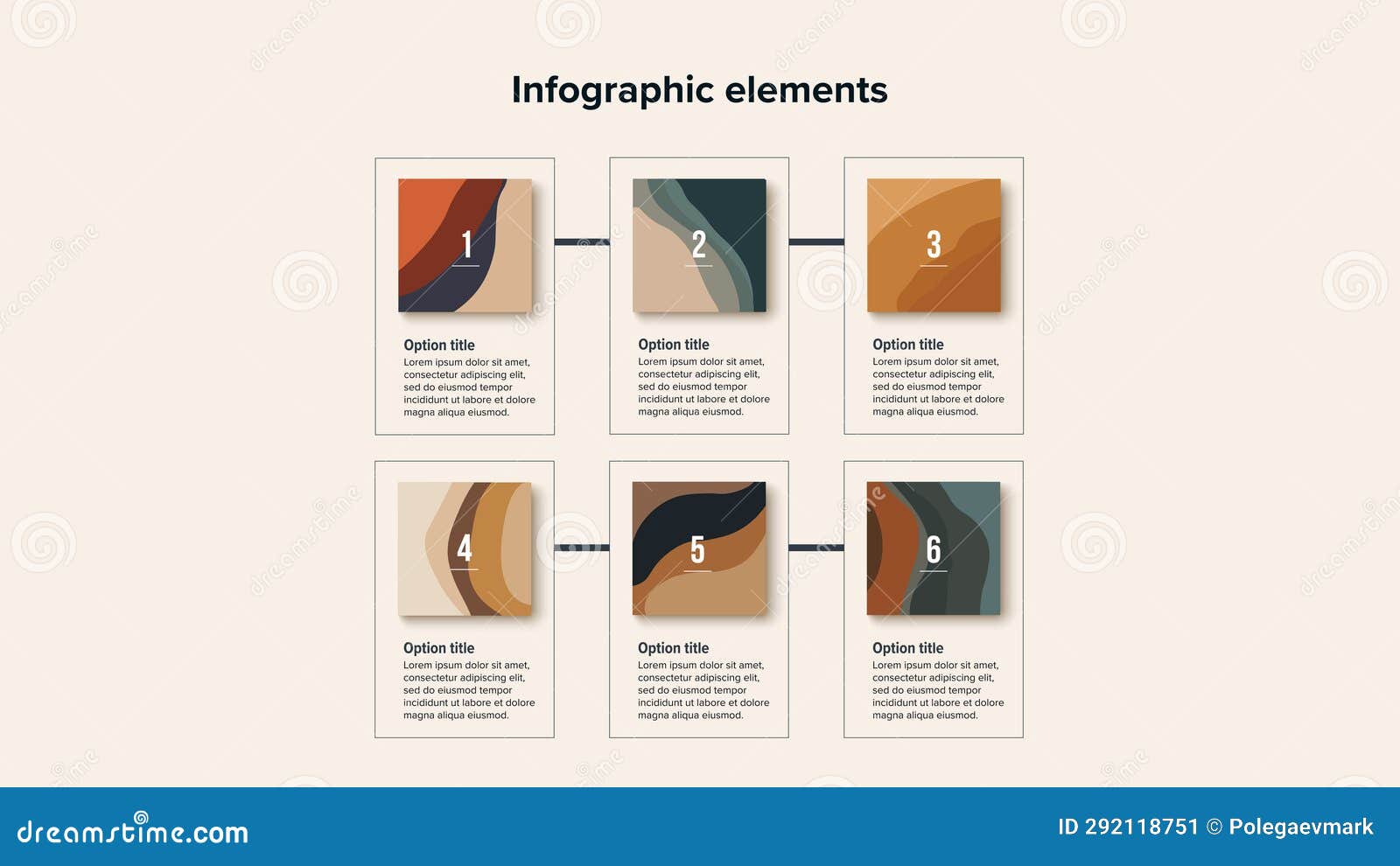 Infographic elements

1

Option title
Lorem ipsum dolor sit amet, consectetur adipiscing elit, sed do eiusmod tempor incididunt ut labore et dolore magna aliqua eiusmod.

2

Option title
Lorem ipsum dolor sit amet, consectetur adipiscing elit, sed do eiusmod tempor incididunt ut labore et dolore magna aliqua eiusmod.

3

Option title
Lorem ipsum dolor sit amet, consectetur adipiscing elit, sed do eiusmod tempor incididunt ut labore et dolore magna aliqua eiusmod.

4

Option title
Lorem ipsum dolor sit amet, consectetur adipiscing elit, sed do eiusmod tempor incididunt ut labore et dolore magna aliqua eiusmod.

5

Option title
Lorem ipsum dolor sit amet, consectetur adipiscing elit, sed do eiusmod tempor incididunt ut labore et dolore magna aliqua eiusmod.

6

Option title
Lorem ipsum dolor sit amet, consectetur adipiscing elit, sed do eiusmod tempor incididunt ut labore et dolore magna aliqua eiusmod.

dreamstime.com

ID 292118751 © Polegaevmark