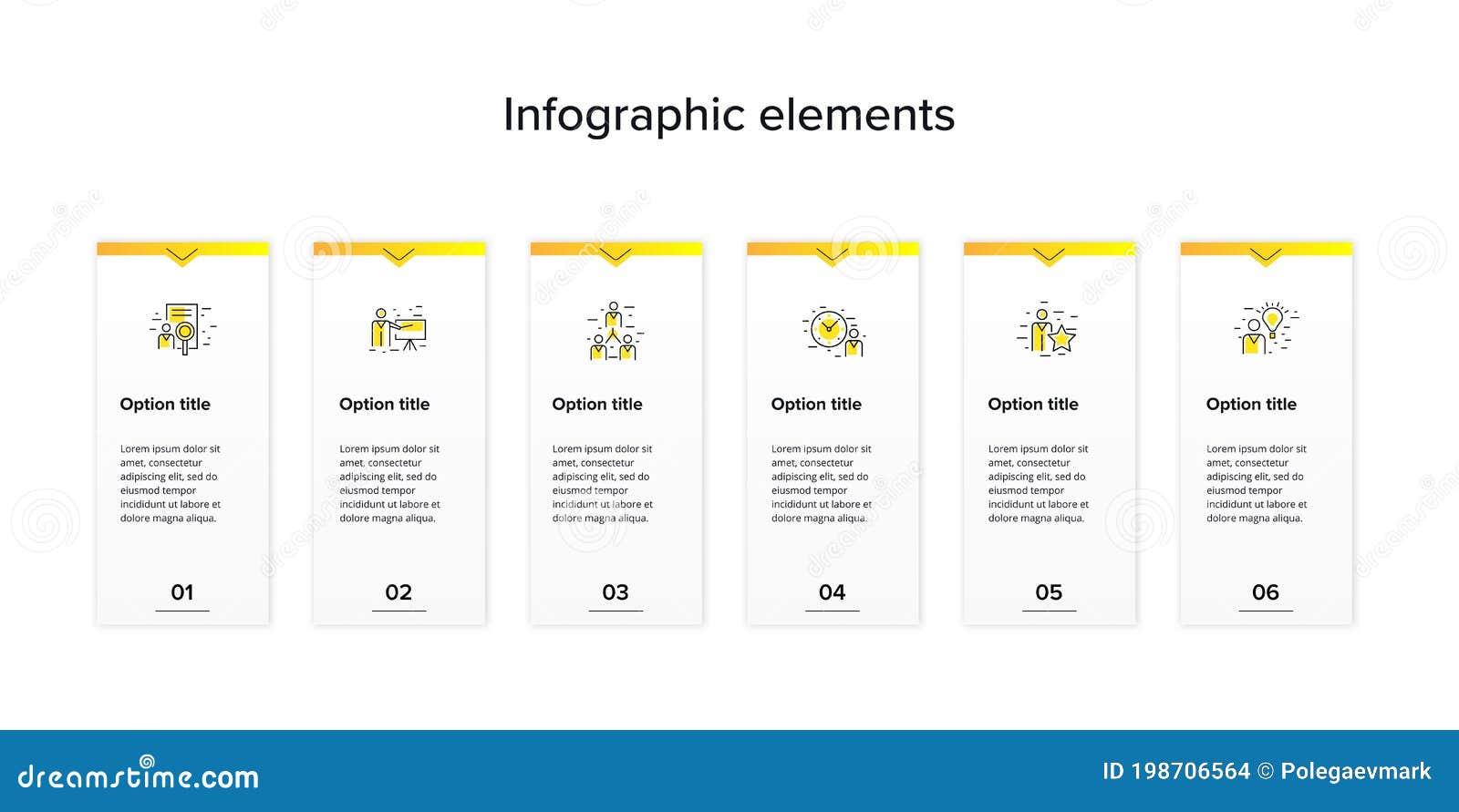 Infographic elements

Option title

Lorem ipsum dolor sit amet, consectetur adipiscing elit, sed do eiusmod tempor incididunt ut labore et dolore magna aliqua.

01

Option title

Lorem ipsum dolor sit amet, consectetur adipiscing elit, sed do eiusmod tempor incididunt ut labore et dolore magna aliqua.

02

Option title

Lorem ipsum dolor sit amet, consectetur adipiscing elit, sed do eiusmod tempor incididunt ut labore et dolore magna aliqua.

03

Option title

Lorem ipsum dolor sit amet, consectetur adipiscing elit, sed do eiusmod tempor incididunt ut labore et dolore magna aliqua.

04

Option title

Lorem ipsum dolor sit amet, consectetur adipiscing elit, sed do eiusmod tempor incididunt ut labore et dolore magna aliqua.

05

Option title

Lorem ipsum dolor sit amet, consectetur adipiscing elit, sed do eiusmod tempor incididunt ut labore et dolore magna aliqua.

06

dreamstime.com

ID 198706564 © Polegaevmark