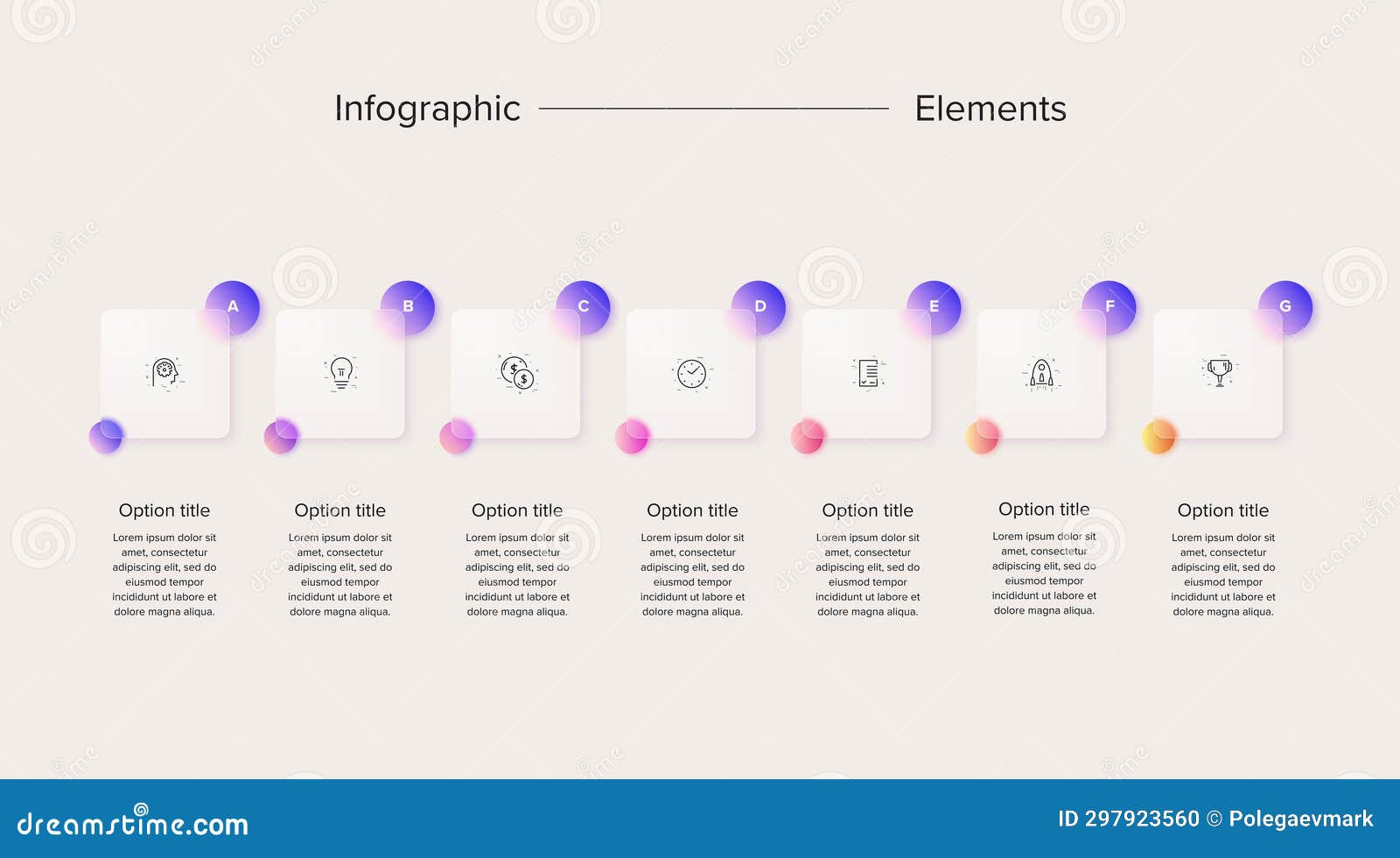 Infographic Elements

A

B

C

D

E

F

G

Option title

Lorem ipsum dolor sit amet, consectetur adipiscing elit, sed do eiusmod tempor incididunt ut labore et dolore magna aliqua.

Option title

Lorem ipsum dolor sit amet, consectetur adipiscing elit, sed do eiusmod tempor incididunt ut labore et dolore magna aliqua.

Option title

Lorem ipsum dolor sit amet, consectetur adipiscing elit, sed do eiusmod tempor incididunt ut labore et dolore magna aliqua.

Option title

Lorem ipsum dolor sit amet, consectetur adipiscing elit, sed do eiusmod tempor incididunt ut labore et dolore magna aliqua.

Option title

Lorem ipsum dolor sit amet, consectetur adipiscing elit, sed do eiusmod tempor incididunt ut labore et dolore magna aliqua.

Option title

Lorem ipsum dolor sit amet, consectetur adipiscing elit, sed do eiusmod tempor incididunt ut labore et dolore magna aliqua.

Option title

Lorem ipsum dolor sit amet, consectetur adipiscing elit, sed do eiusmod tempor incididunt ut labore et dolore magna aliqua.

dreamstime.com

ID 297923560 © Polegaevmark