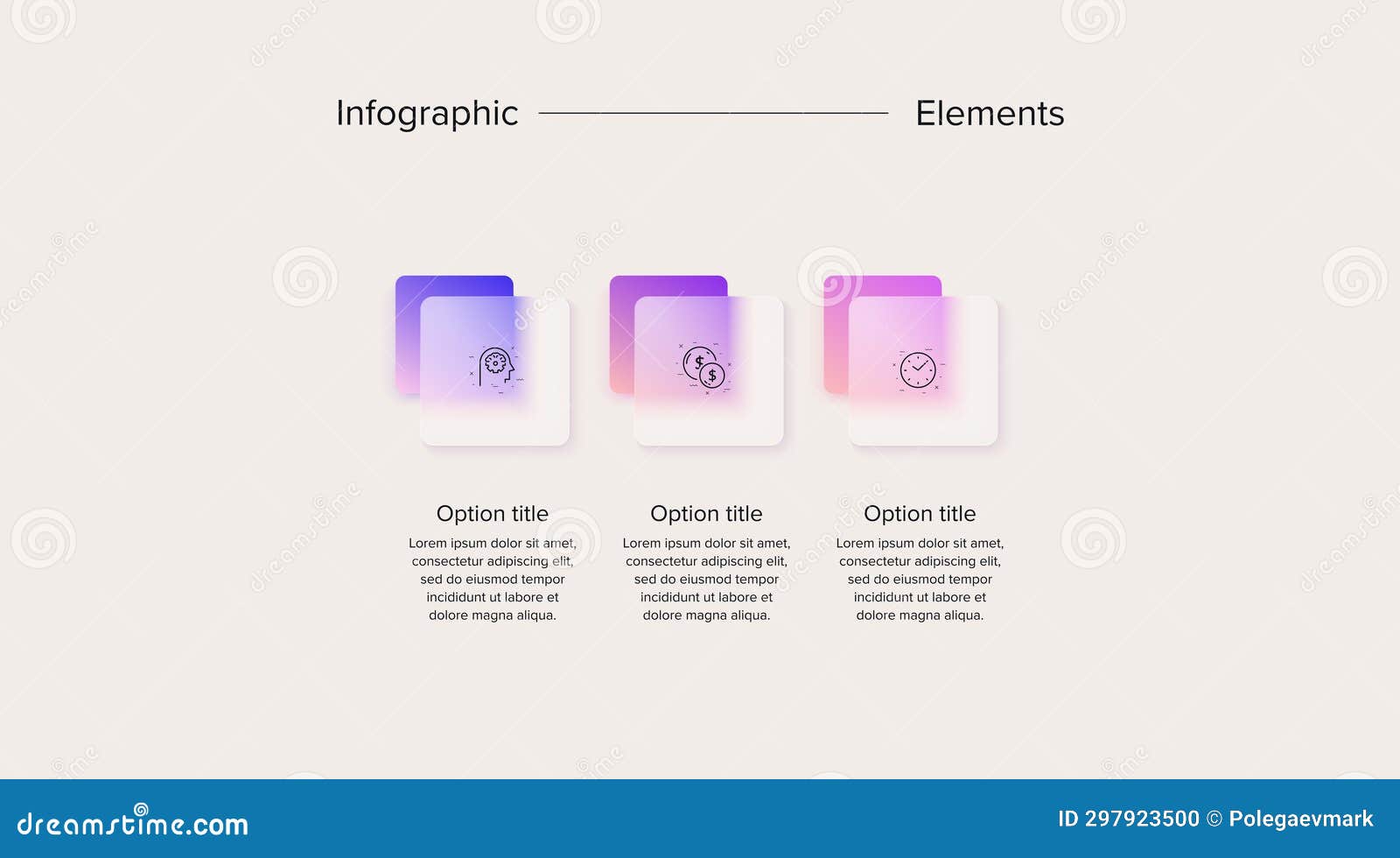 Infographic Elements

Option title
Lorem ipsum dolor sit amet, consectetur adipiscing elit, sed do eiusmod tempor incididunt ut labore et dolore magna aliqua.

Option title
Lorem ipsum dolor sit amet, consectetur adipiscing elit, sed do eiusmod tempor incididunt ut labore et dolore magna aliqua.

Option title
Lorem ipsum dolor sit amet, consectetur adipiscing elit, sed do eiusmod tempor incididunt ut labore et dolore magna aliqua.

dreamstime.com

ID 297923500 © Polegaevmark