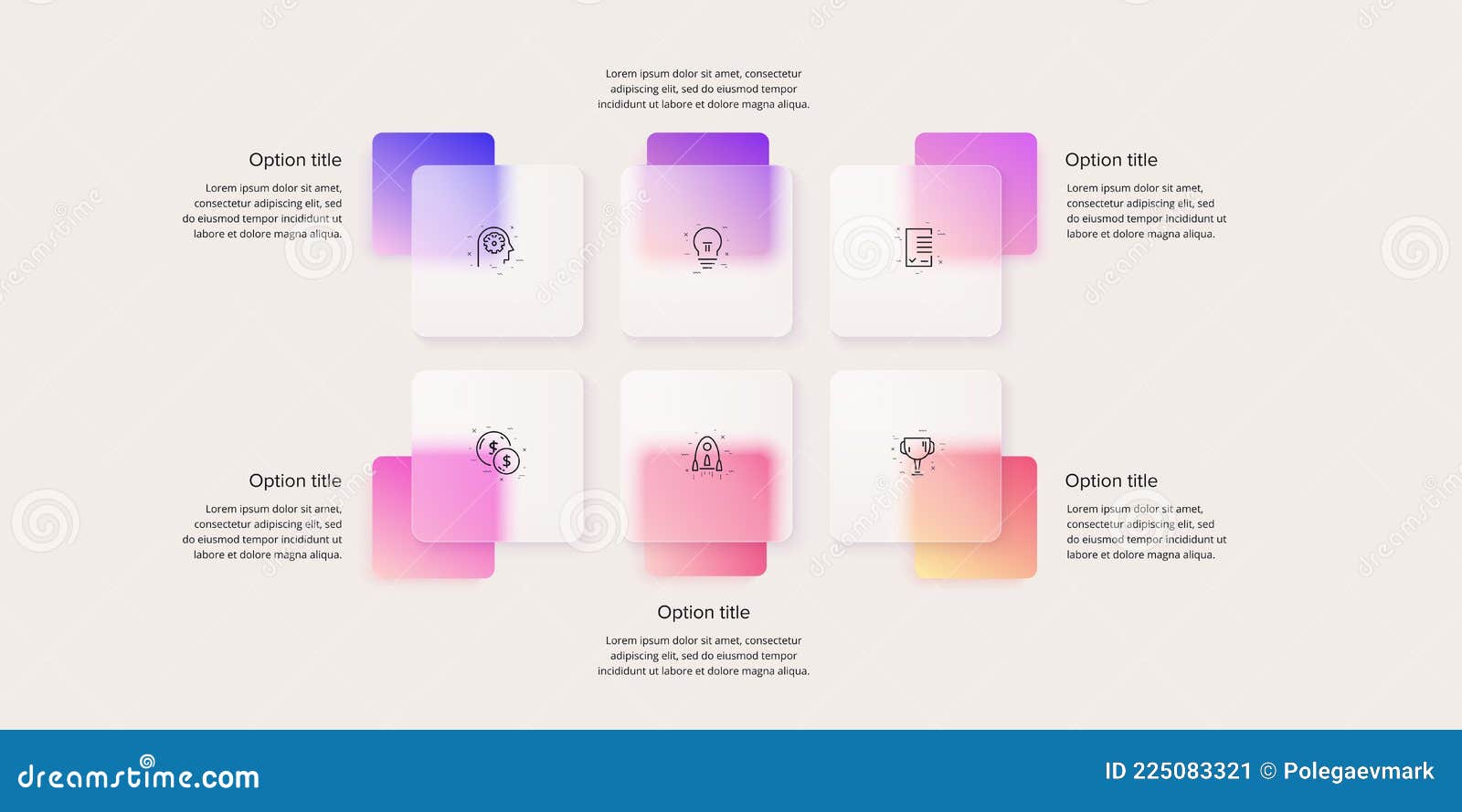 Lorem ipsum dolor sit amet, consectetur adipiscing elit, sed do eiusmod tempor incididunt ut labore et dolore magna aliqua.

Option title

Lorem ipsum dolor sit amet, consectetur adipiscing elit, sed do eiusmod tempor incididunt ut labore et dolore magna aliqua.

Option title

Lorem ipsum dolor sit amet, consectetur adipiscing elit, sed do eiusmod tempor incididunt ut labore et dolore magna aliqua.

Option title

Lorem ipsum dolor sit amet, consectetur adipiscing elit, sed do eiusmod tempor incididunt ut labore et dolore magna aliqua.

Option title

Lorem ipsum dolor sit amet, consectetur adipiscing elit, sed do eiusmod tempor incididunt ut labore et dolore magna aliqua.

Option title

Lorem ipsum dolor sit amet, consectetur adipiscing elit, sed do eiusmod tempor incididunt ut labore et dolore magna aliqua.

dreamstime.com

ID 225083321 © Polegaevmark