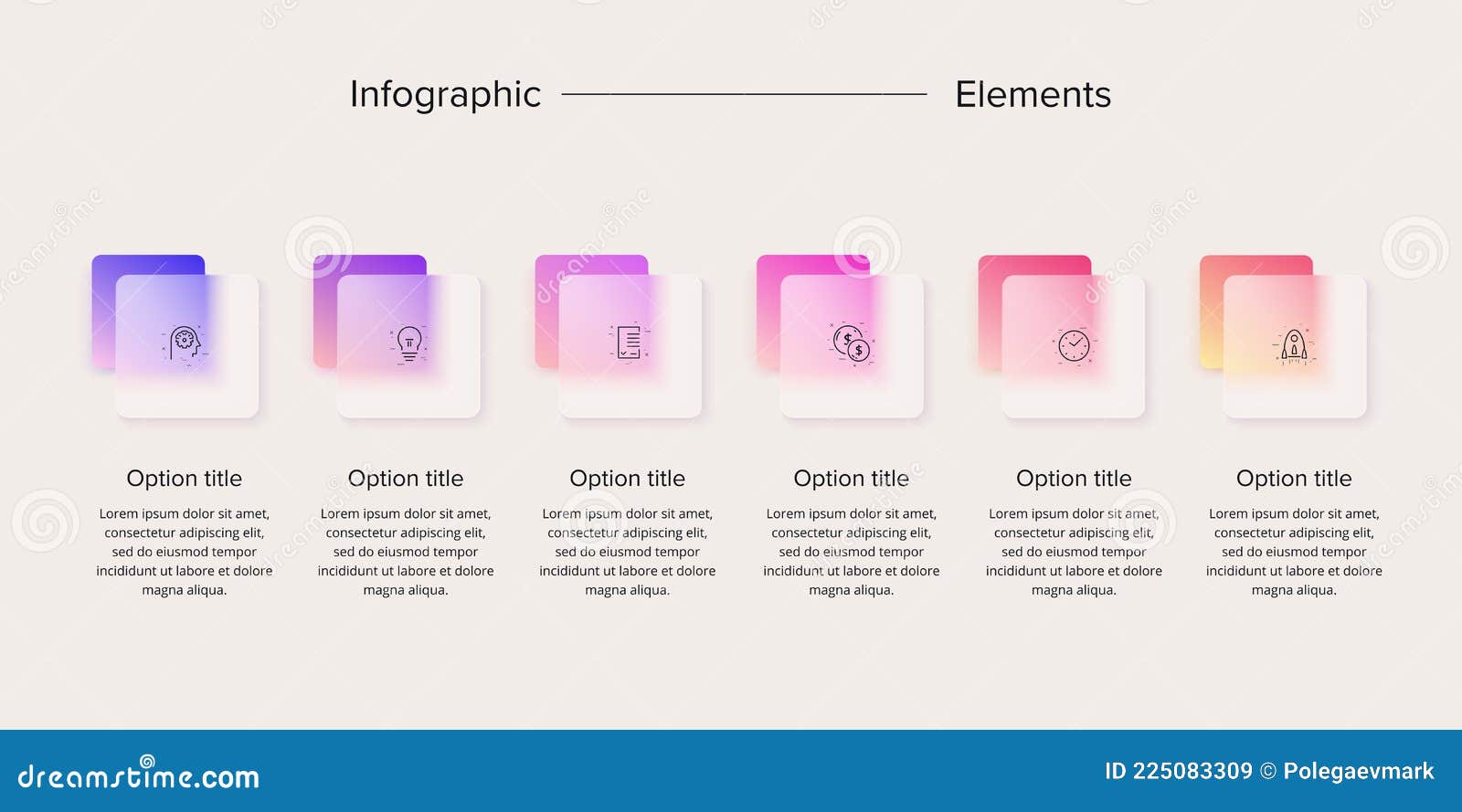 Infographic Elements

Option title

Lorem ipsum dolor sit amet, consectetur adipiscing elit, sed do eiusmod tempor incididunt ut labore et dolore magna aliqua.

Option title

Lorem ipsum dolor sit amet, consectetur adipiscing elit, sed do eiusmod tempor incididunt ut labore et dolore magna aliqua.

Option title

Lorem ipsum dolor sit amet, consectetur adipiscing elit, sed do eiusmod tempor incididunt ut labore et dolore magna aliqua.

Option title

Lorem ipsum dolor sit amet, consectetur adipiscing elit, sed do eiusmod tempor incididunt ut labore et dolore magna aliqua.

Option title

Lorem ipsum dolor sit amet, consectetur adipiscing elit, sed do eiusmod tempor incididunt ut labore et dolore magna aliqua.

Option title

Lorem ipsum dolor sit amet, consectetur adipiscing elit, sed do eiusmod tempor incididunt ut labore et dolore magna aliqua.

dreamstime.com

ID 225083309 © Polegaevmark