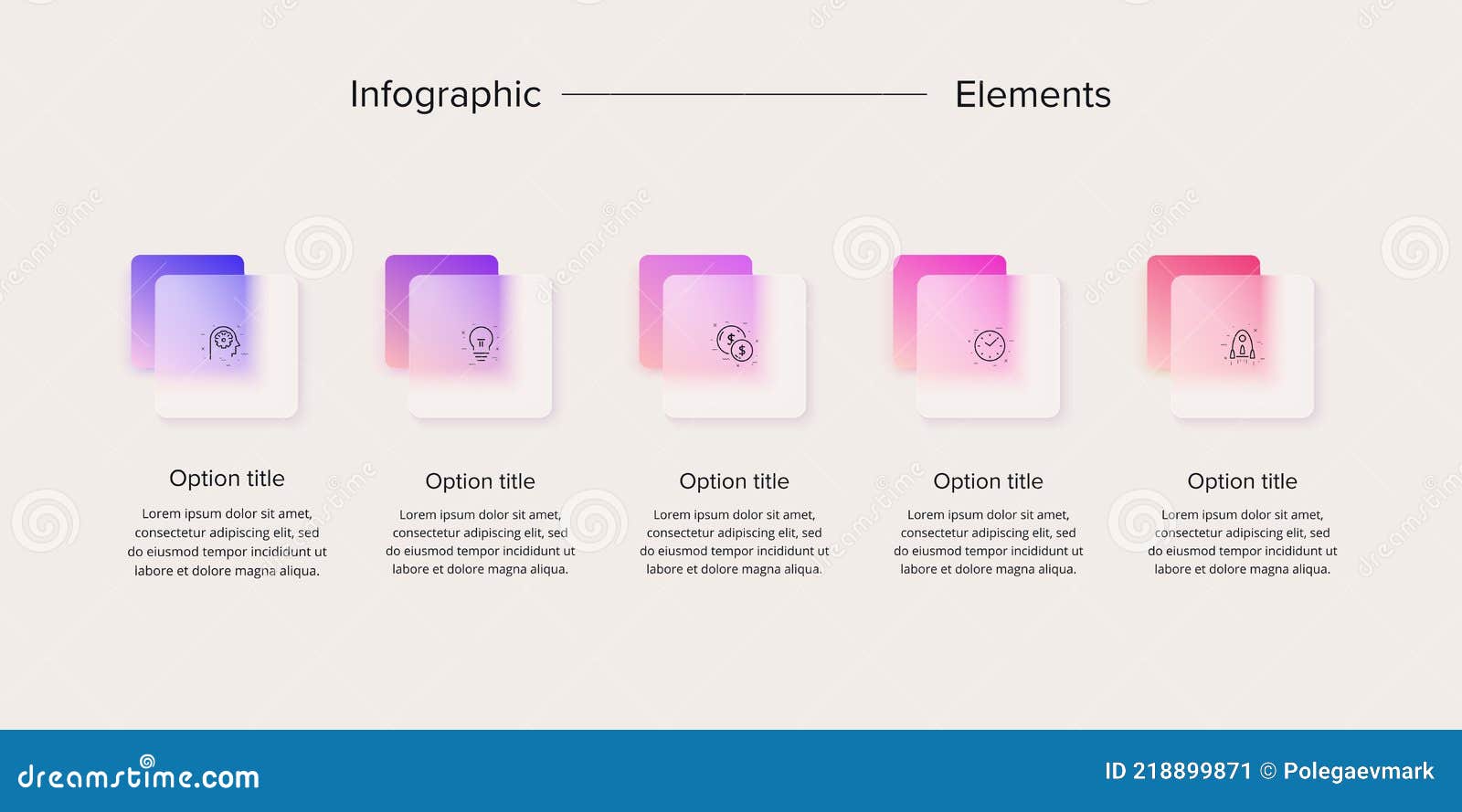 Infographic Elements

Option title

Lorem ipsum dolor sit amet, consectetur adipiscing elit, sed do eiusmod tempor incididunt ut labore et dolore magna aliqua.

Option title

Lorem ipsum dolor sit amet, consectetur adipiscing elit, sed do eiusmod tempor incididunt ut labore et dolore magna aliqua.

Option title

Lorem ipsum dolor sit amet, consectetur adipiscing elit, sed do eiusmod tempor incididunt ut labore et dolore magna aliqua.

Option title

Lorem ipsum dolor sit amet, consectetur adipiscing elit, sed do eiusmod tempor incididunt ut labore et dolore magna aliqua.

Option title

Lorem ipsum dolor sit amet, consectetur adipiscing elit, sed do eiusmod tempor incididunt ut labore et dolore magna aliqua.

dreamstime.com

ID 218899871 © Polegaevmark