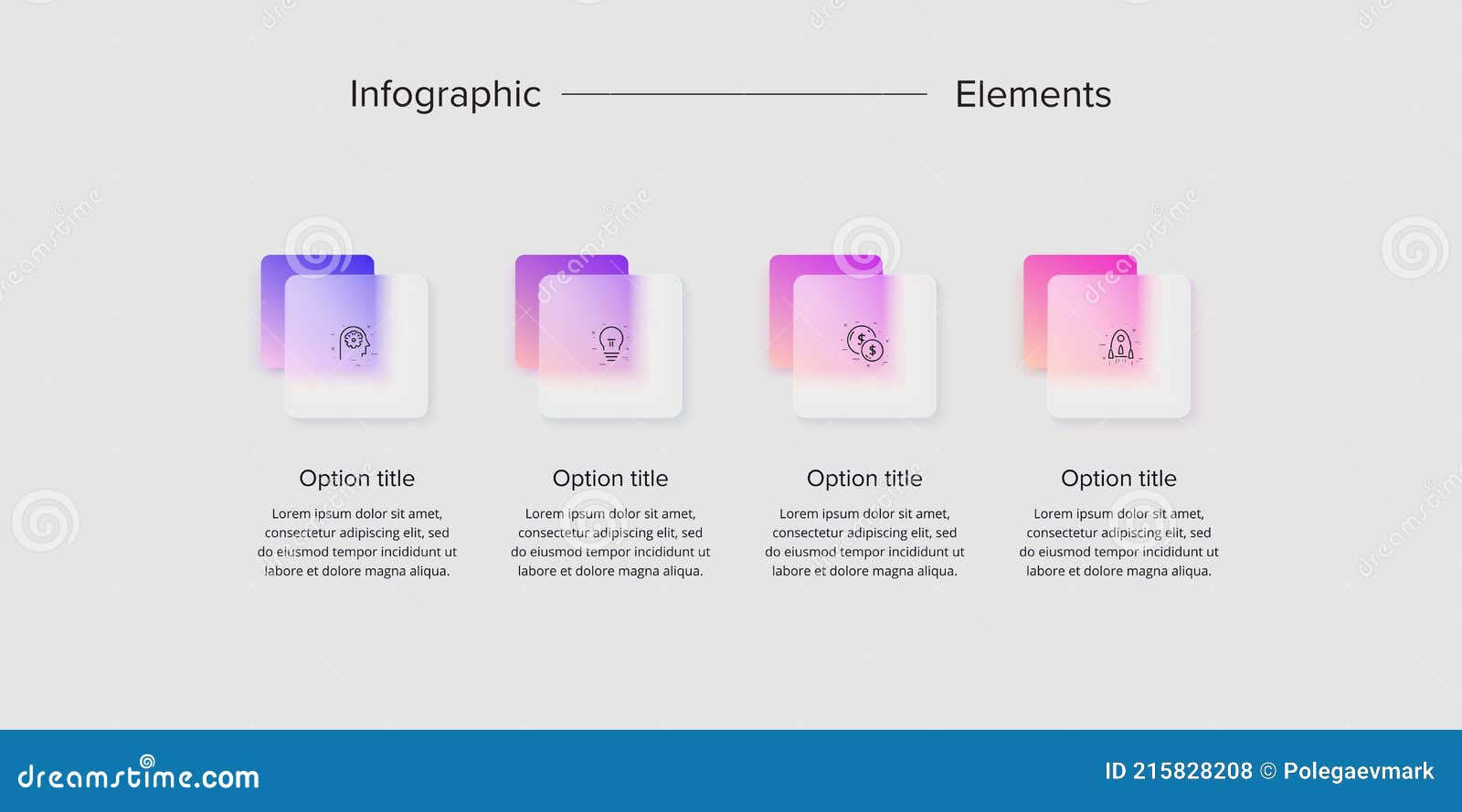 Infographic Elements

Option title
Lorem ipsum dolor sit amet, consectetur adipiscing elit, sed do eiusmod tempor incididunt ut labore et dolore magna aliqua.

Option title
Lorem ipsum dolor sit amet, consectetur adipiscing elit, sed do eiusmod tempor incididunt ut labore et dolore magna aliqua.

Option title
Lorem ipsum dolor sit amet, consectetur adipiscing elit, sed do eiusmod tempor incididunt ut labore et dolore magna aliqua.

Option title
Lorem ipsum dolor sit amet, consectetur adipiscing elit, sed do eiusmod tempor incididunt ut labore et dolore magna aliqua.

dreamstime.com
ID 215828208 © Polegaevmark