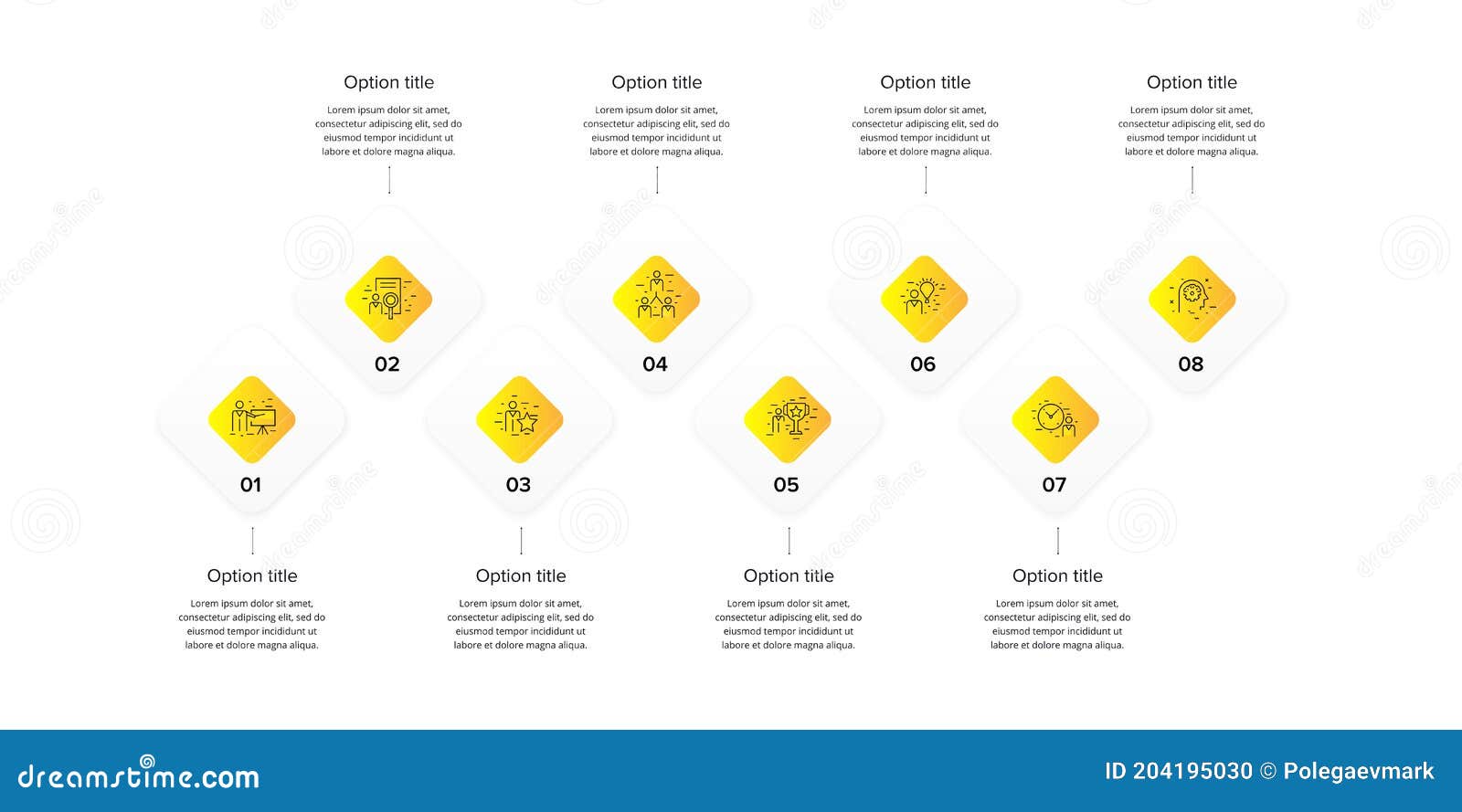 Option title
Lorem ipsum dolor sit amet, consectetur adipiscing elit, sed do eiusmod tempor incididunt ut labore et dolore magna aliqua.

Option title
Lorem ipsum dolor sit amet, consectetur adipiscing elit, sed do eiusmod tempor incididunt ut labore et dolore magna aliqua.

Option title
Lorem ipsum dolor sit amet, consectetur adipiscing elit, sed do eiusmod tempor incididunt ut labore et dolore magna aliqua.

Option title
Lorem ipsum dolor sit amet, consectetur adipiscing elit, sed do eiusmod tempor incididunt ut labore et dolore magna aliqua.

02

04

06

08

01

03

05

07

Option title
Lorem ipsum dolor sit amet, consectetur adipiscing elit, sed do eiusmod tempor incididunt ut labore et dolore magna aliqua.

Option title
Lorem ipsum dolor sit amet, consectetur adipiscing elit, sed do eiusmod tempor incididunt ut labore et dolore magna aliqua.

Option title
Lorem ipsum dolor sit amet, consectetur adipiscing elit, sed do eiusmod tempor incididunt ut labore et dolore magna aliqua.

Option title
Lorem ipsum dolor sit amet, consectetur adipiscing elit, sed do eiusmod tempor incididunt ut labore et dolore magna aliqua.

dreamstime.com

ID 204195030 © Polegaevmark