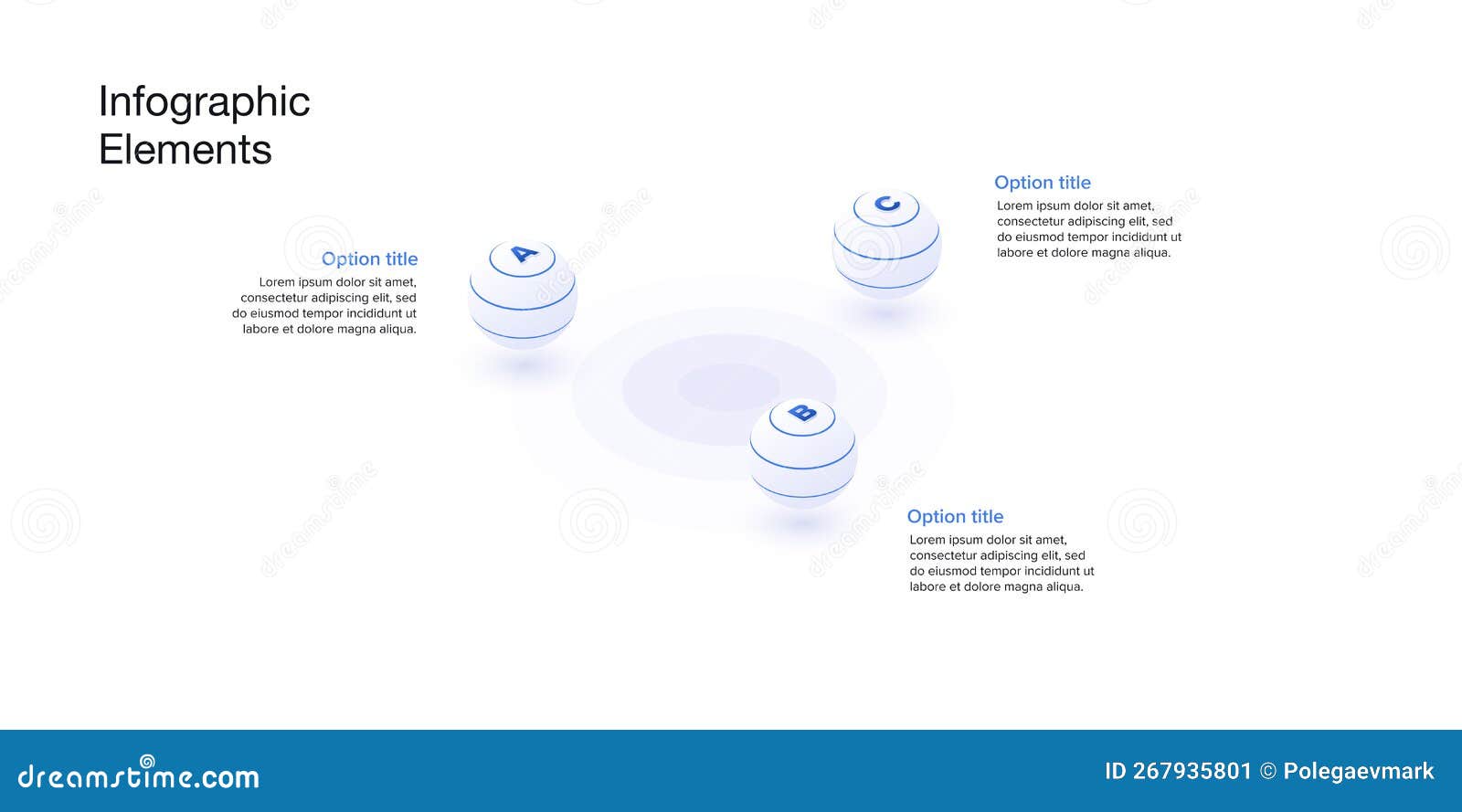 Infographic
Elements

Option title
Lorem ipsum dolor sit amet, consectetur adipiscing elit, sed do eiusmod tempor incididunt ut labore et dolore magna aliqua.

A

C

Option title
Lorem ipsum dolor sit amet, consectetur adipiscing elit, sed do eiusmod tempor incididunt ut labore et dolore magna aliqua.

B

Option title
Lorem ipsum dolor sit amet, consectetur adipiscing elit, sed do eiusmod tempor incididunt ut labore et dolore magna aliqua.

dreamstime.com

ID 267935801 © Polegaevmark