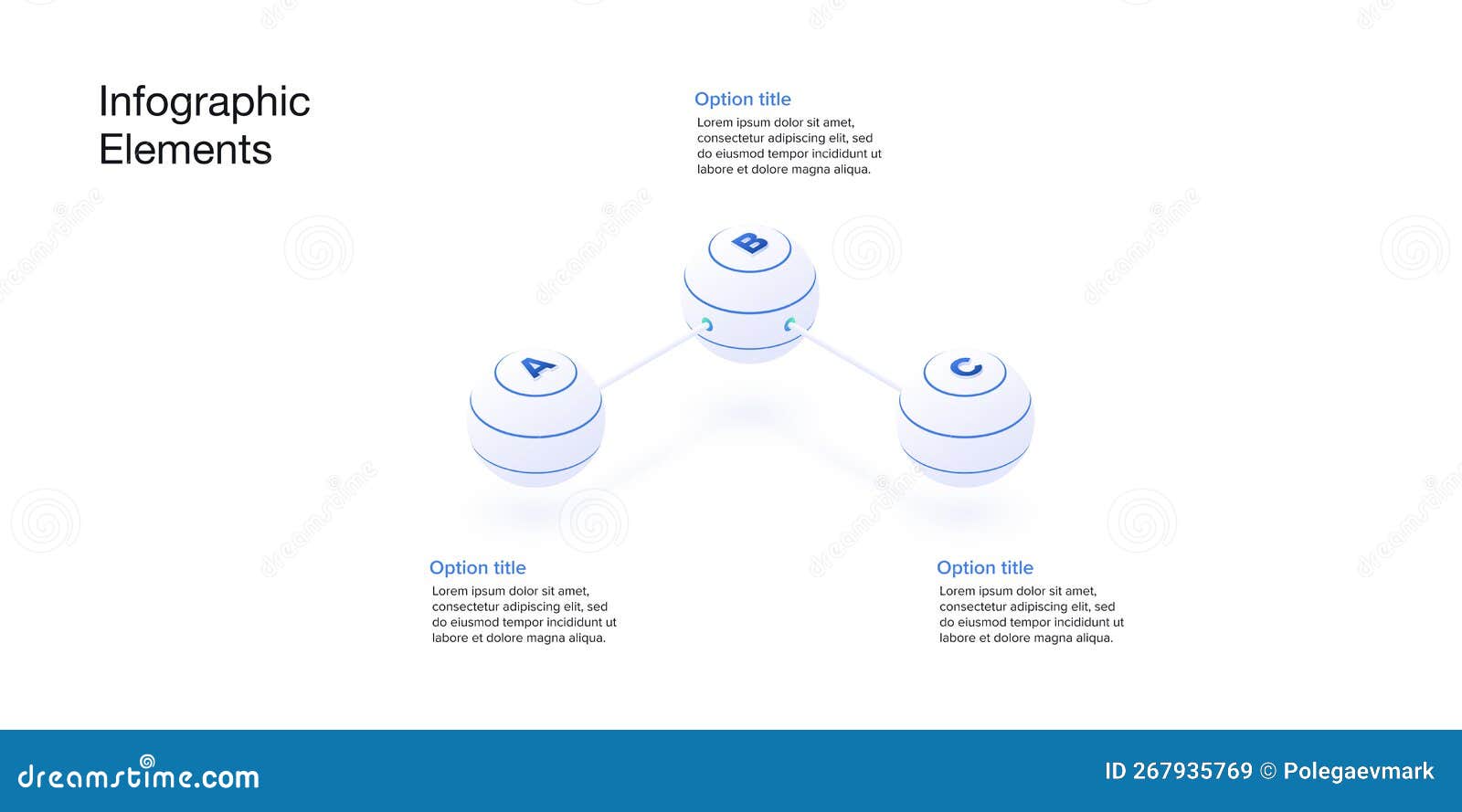 Infographic Elements

Option title
Lorem ipsum dolor sit amet, consectetur adipiscing elit, sed do eiusmod tempor incididunt ut labore et dolore magna aliqua.

B

A

C

Option title
Lorem ipsum dolor sit amet, consectetur adipiscing elit, sed do eiusmod tempor incididunt ut labore et dolore magna aliqua.

Option title
Lorem ipsum dolor sit amet, consectetur adipiscing elit, sed do eiusmod tempor incididunt ut labore et dolore magna aliqua.

dreamstime.com

ID 267935769 © Polegaevmark