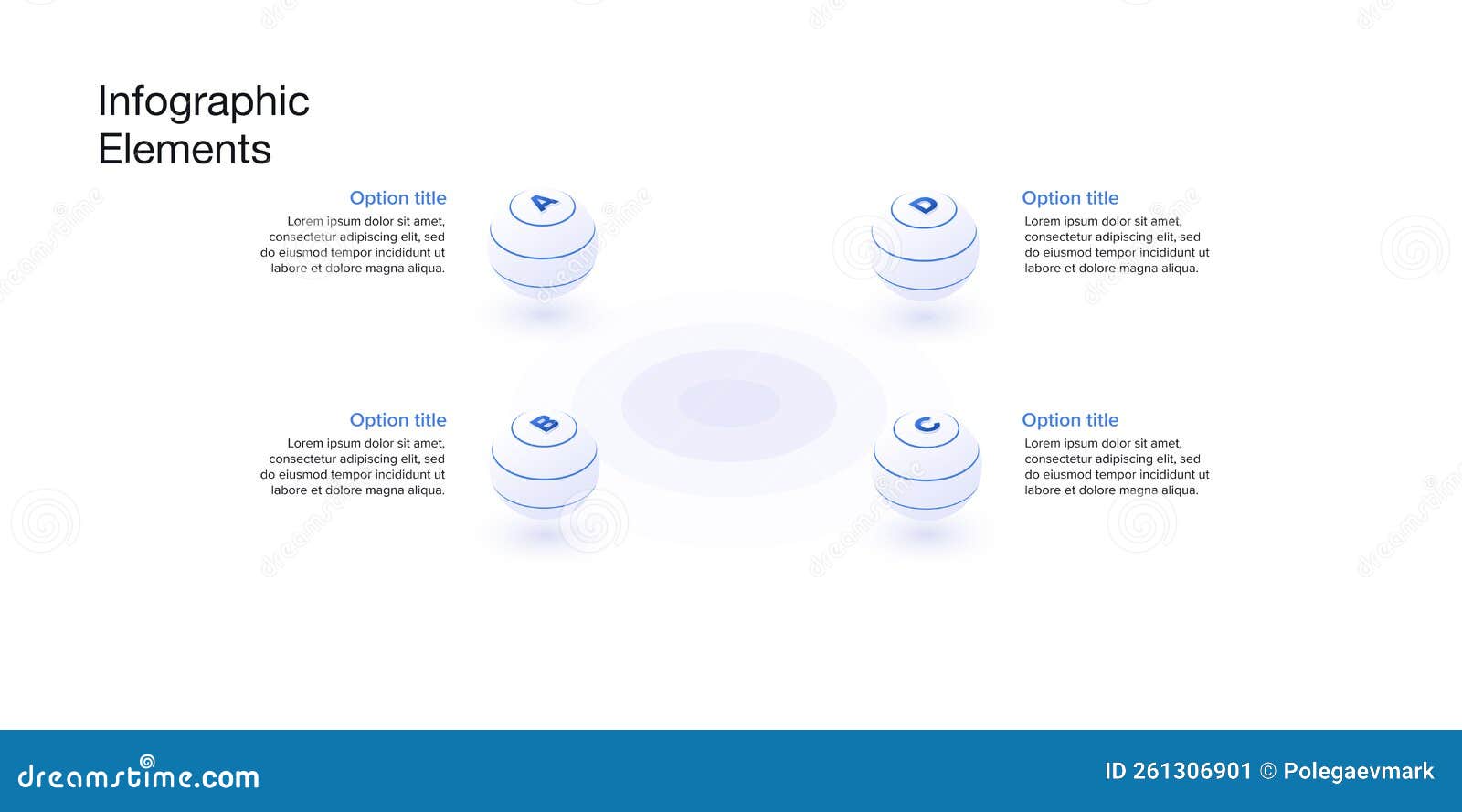 Infographic Elements

Option title
Lorem ipsum dolor sit amet, consectetur adipiscing elit, sed do eiusmod tempor incididunt ut labore et dolore magna aliqua.

A

D

Option title
Lorem ipsum dolor sit amet, consectetur adipiscing elit, sed do eiusmod tempor incididunt ut labore et dolore magna aliqua.

Option title
Lorem ipsum dolor sit amet, consectetur adipiscing elit, sed do eiusmod tempor incididunt ut labore et dolore magna aliqua.

B

C

Option title
Lorem ipsum dolor sit amet, consectetur adipiscing elit, sed do eiusmod tempor incididunt ut labore et dolore magna aliqua.

dreamstime.com

ID 261306901 © Polegaevmark