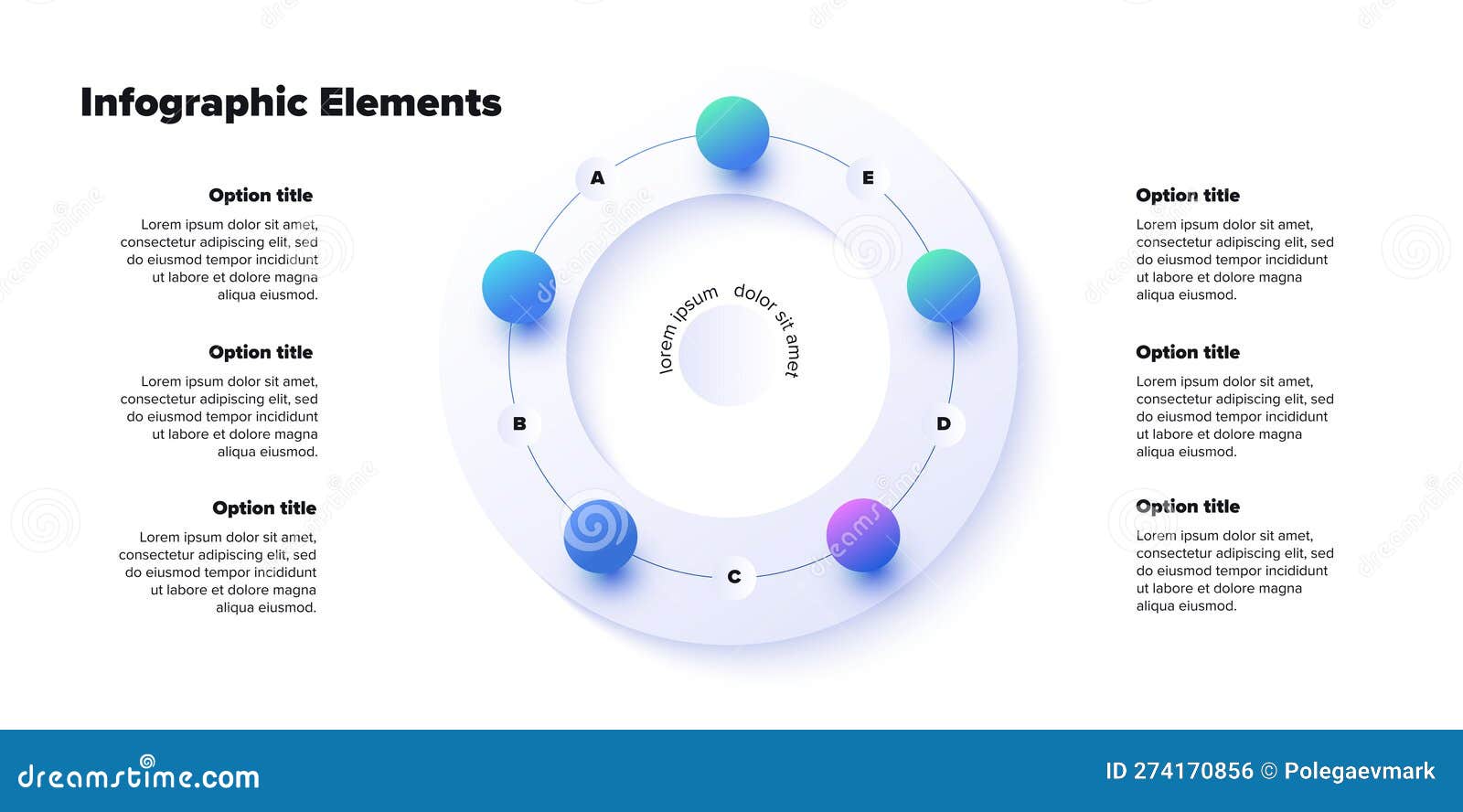 Infographic Elements

Option title
Lorem ipsum dolor sit amet, consectetur adipiscing elit, sed do eiusmod tempor incididunt ut labore et dolore magna aliqua eiusmod.

Option title
Lorem ipsum dolor sit amet, consectetur adipiscing elit, sed do eiusmod tempor incididunt ut labore et dolore magna aliqua eiusmod.

Option title
Lorem ipsum dolor sit amet, consectetur adipiscing elit, sed do eiusmod tempor incididunt ut labore et dolore magna aliqua eiusmod.

A

E

B

D

C

lorem ipsum dolor sit amet

Option title
Lorem ipsum dolor sit amet, consectetur adipiscing elit, sed do eiusmod tempor incididunt ut labore et dolore magna aliqua eiusmod.

Option title
Lorem ipsum dolor sit amet, consectetur adipiscing elit, sed do eiusmod tempor incididunt ut labore et dolore magna aliqua eiusmod.

Option title
Lorem ipsum dolor sit amet, consectetur adipiscing elit, sed do eiusmod tempor incididunt ut labore et dolore magna aliqua eiusmod.

dreamstime.com

ID 274170856 © Polegaevmark