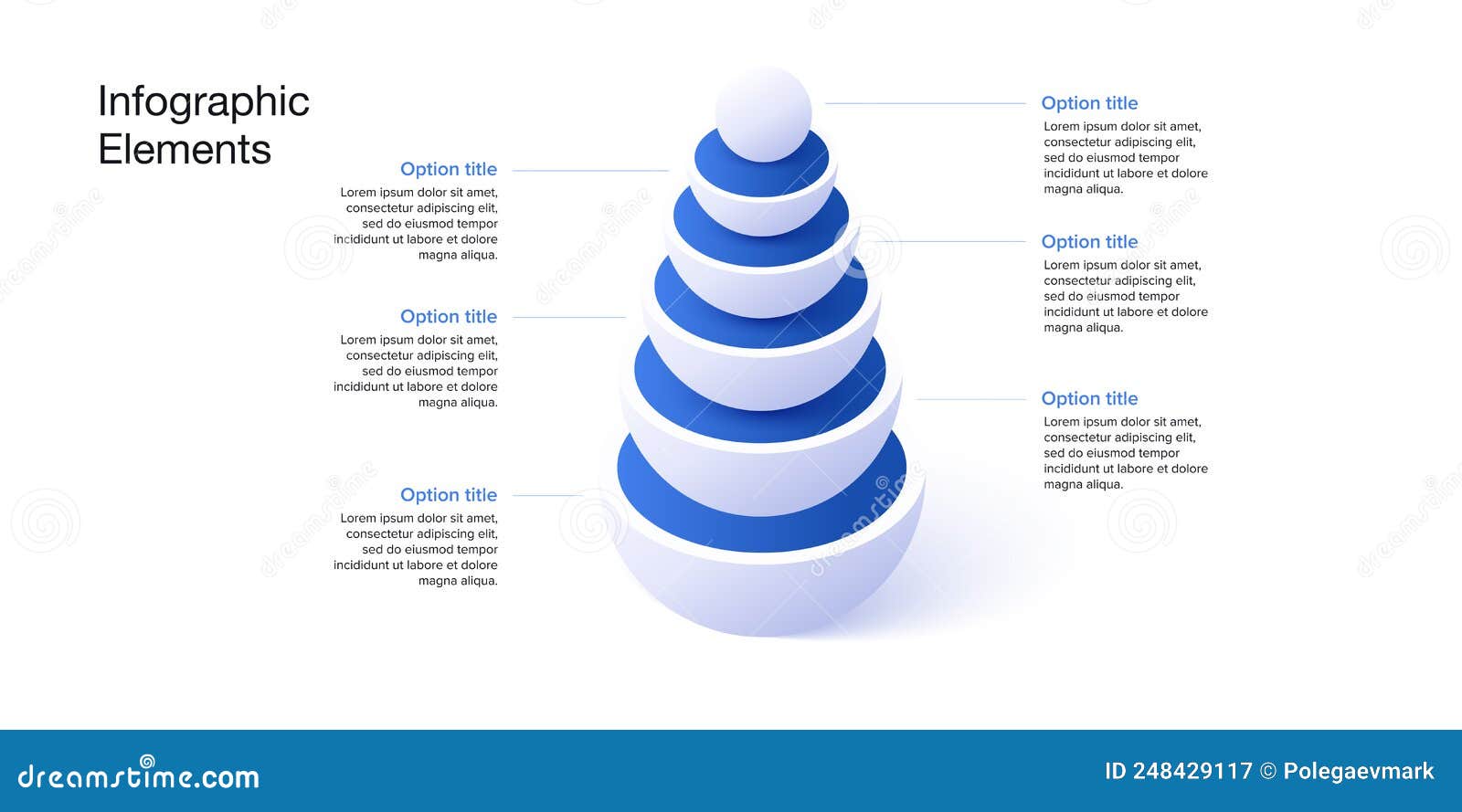 Infographic Elements

Option title
Lorem ipsum dolor sit amet, consectetur adipiscing elit, sed do eiusmod tempor incididunt ut labore et dolore magna aliqua.

Option title
Lorem ipsum dolor sit amet, consectetur adipiscing elit, sed do eiusmod tempor incididunt ut labore et dolore magna aliqua.

Option title
Lorem ipsum dolor sit amet, consectetur adipiscing elit, sed do eiusmod tempor incididunt ut labore et dolore magna aliqua.

Option title
Lorem ipsum dolor sit amet, consectetur adipiscing elit, sed do eiusmod tempor incididunt ut labore et dolore magna aliqua.

Option title
Lorem ipsum dolor sit amet, consectetur adipiscing elit, sed do eiusmod tempor incididunt ut labore et dolore magna aliqua.

Option title
Lorem ipsum dolor sit amet, consectetur adipiscing elit, sed do eiusmod tempor incididunt ut labore et dolore magna aliqua.

dreamstime.com
ID 248429117 © Polegaevmark