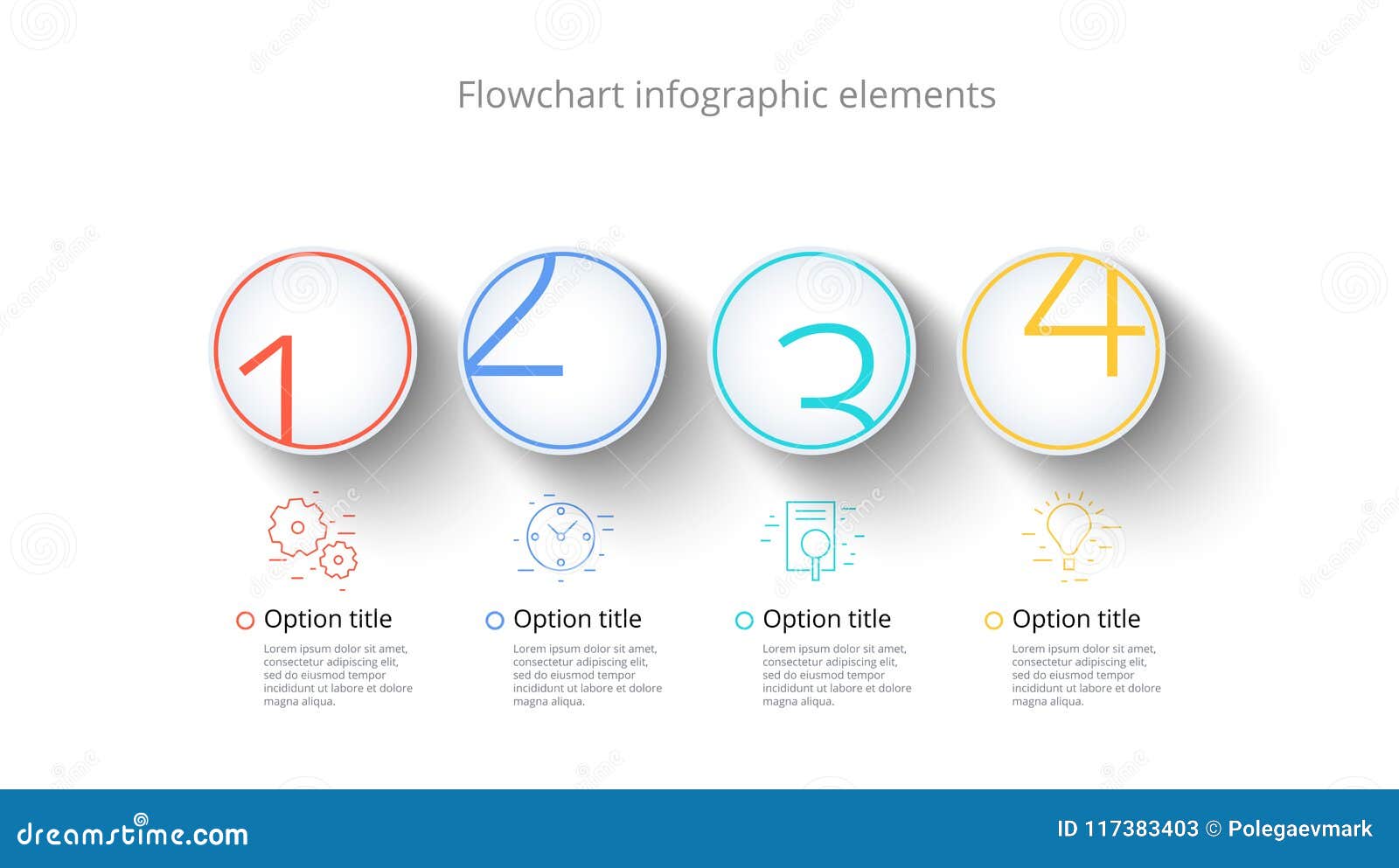 Flowchart infographic elements

1

2

3

4

Option title

Lorem ipsum dolor sit amet, consectetur adipiscing elit, sed do eiusmod tempor incididunt ut labore et dolore magna aliqua.

Option title

Lorem ipsum dolor sit amet, consectetur adipiscing elit, sed do eiusmod tempor incididunt ut labore et dolore magna aliqua.

Option title

Lorem ipsum dolor sit amet, consectetur adipiscing elit, sed do eiusmod tempor incididunt ut labore et dolore magna aliqua.

Option title

Lorem ipsum dolor sit amet, consectetur adipiscing elit, sed do eiusmod tempor incididunt ut labore et dolore magna aliqua.

dreamstime.com

ID 117383403 © Polegaevmark