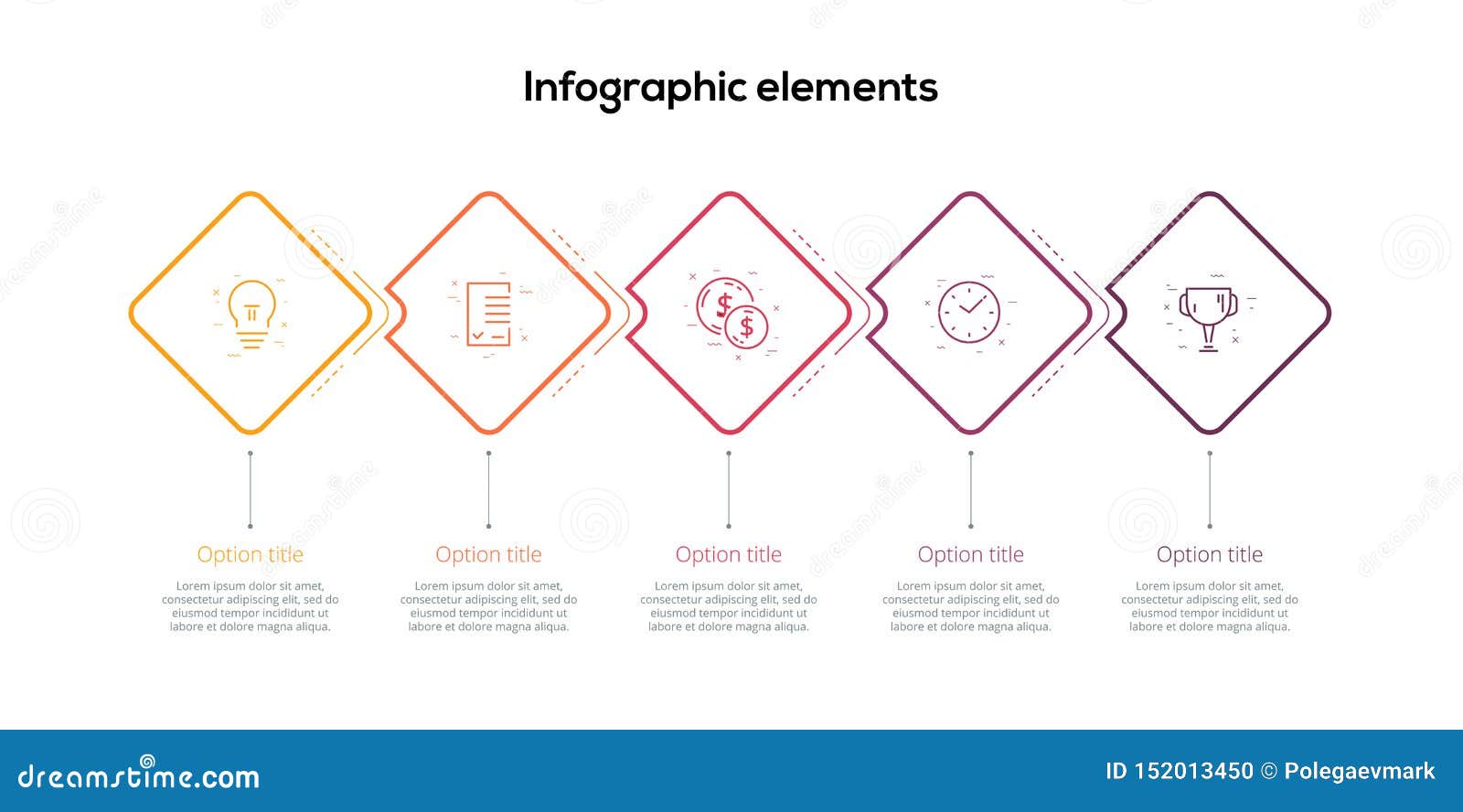 Infographic elements

$ $

Option title

Lorem ipsum dolor sit amet, consectetur adipiscing elit, sed do eiusmod tempor incididunt ut labore et dolore magna aliqua.

Option title

Lorem ipsum dolor sit amet, consectetur adipiscing elit, sed do eiusmod tempor incididunt ut labore et dolore magna aliqua.

Option title

Lorem ipsum dolor sit amet, consectetur adipiscing elit, sed do eiusmod tempor incididunt ut labore et dolore magna aliqua.

Option title

Lorem ipsum dolor sit amet, consectetur adipiscing elit, sed do eiusmod tempor incididunt ut labore et dolore magna aliqua.

Option title

Lorem ipsum dolor sit amet, consectetur adipiscing elit, sed do eiusmod tempor incididunt ut labore et dolore magna aliqua.

dreamstime.com

ID 152013450 © Polegaevmark