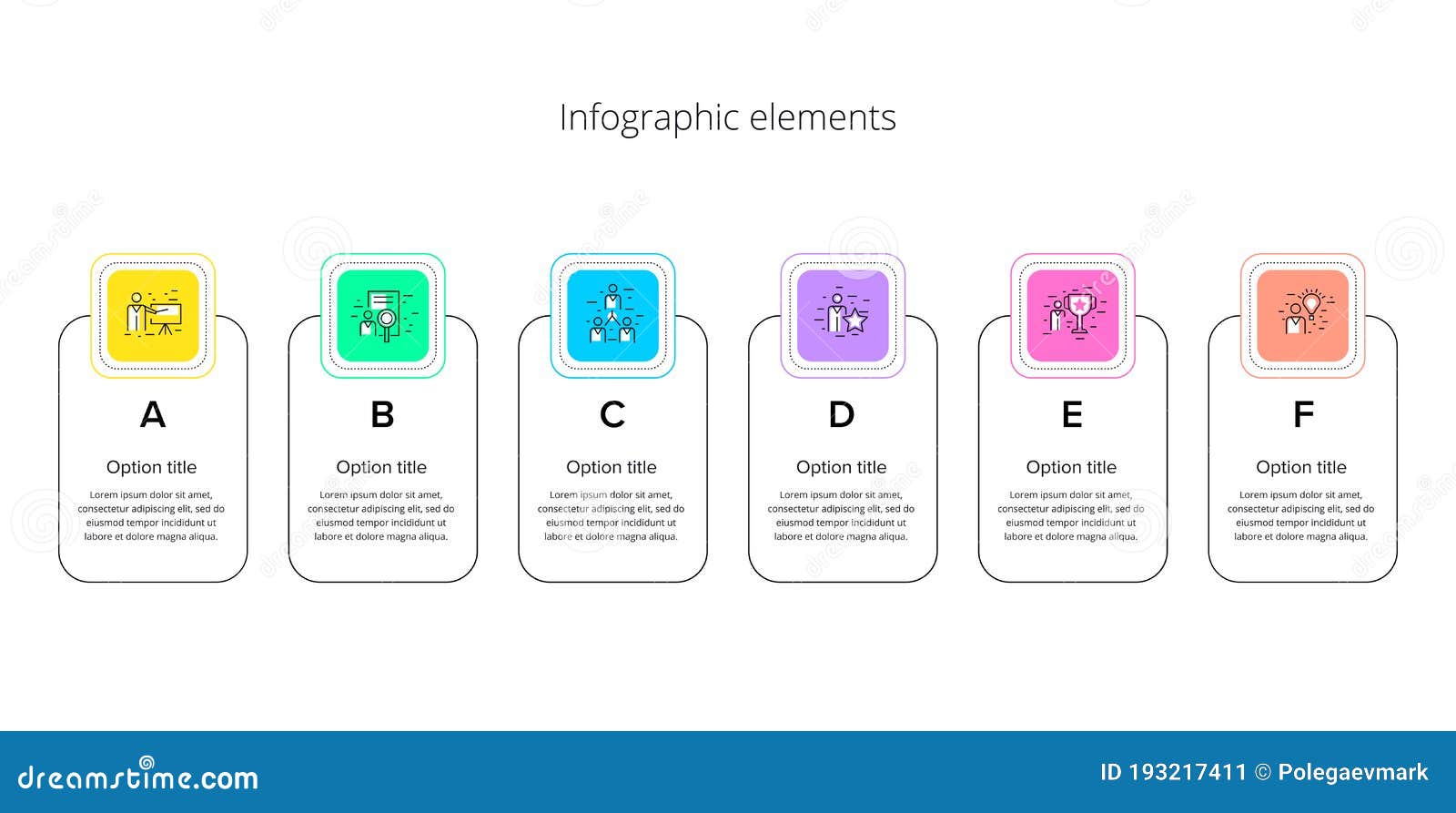 Infographic elements

A

Option title

Lorem ipsum dolor sit amet, consectetur adipiscing elit, sed do eiusmod tempor incididunt ut labore et dolore magna aliqua.

B

Option title

Lorem ipsum dolor sit amet, consectetur adipiscing elit, sed do eiusmod tempor incididunt ut labore et dolore magna aliqua.

C

Option title

Lorem ipsum dolor sit amet, consectetur adipiscing elit, sed do eiusmod tempor incididunt ut labore et dolore magna aliqua.

D

Option title

Lorem ipsum dolor sit amet, consectetur adipiscing elit, sed do eiusmod tempor incididunt ut labore et dolore magna aliqua.

E

Option title

Lorem ipsum dolor sit amet, consectetur adipiscing elit, sed do eiusmod tempor incididunt ut labore et dolore magna aliqua.

F

Option title

Lorem ipsum dolor sit amet, consectetur adipiscing elit, sed do eiusmod tempor incididunt ut labore et dolore magna aliqua.

dreamstime.com

ID 193217411 © Polegaevmark