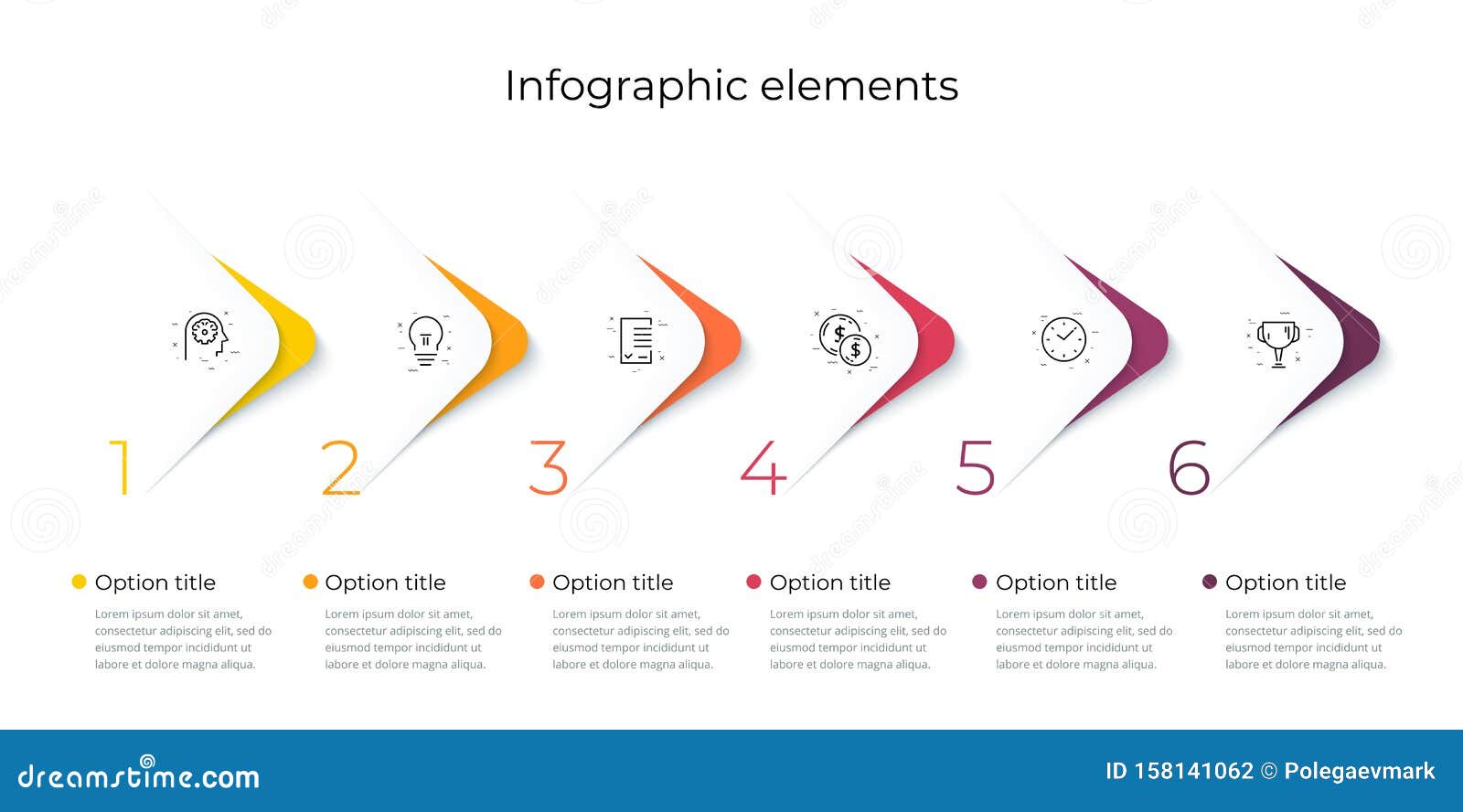 Infographic elements

1

2

3

4

5

6

Option title

Lorem ipsum dolor sit amet, consectetur adipiscing elit, sed do eiusmod tempor incididunt ut labore et dolore magna aliqua.

Option title

Lorem ipsum dolor sit amet, consectetur adipiscing elit, sed do eiusmod tempor incididunt ut labore et dolore magna aliqua.

Option title

Lorem ipsum dolor sit amet, consectetur adipiscing elit, sed do eiusmod tempor incididunt ut labore et dolore magna aliqua.

Option title

Lorem ipsum dolor sit amet, consectetur adipiscing elit, sed do eiusmod tempor incididunt ut labore et dolore magna aliqua.

Option title

Lorem ipsum dolor sit amet, consectetur adipiscing elit, sed do eiusmod tempor incididunt ut labore et dolore magna aliqua.

Option title

Lorem ipsum dolor sit amet, consectetur adipiscing elit, sed do eiusmod tempor incididunt ut labore et dolore magna aliqua.

dreamstime.com

ID 158141062 © Polegaevmark