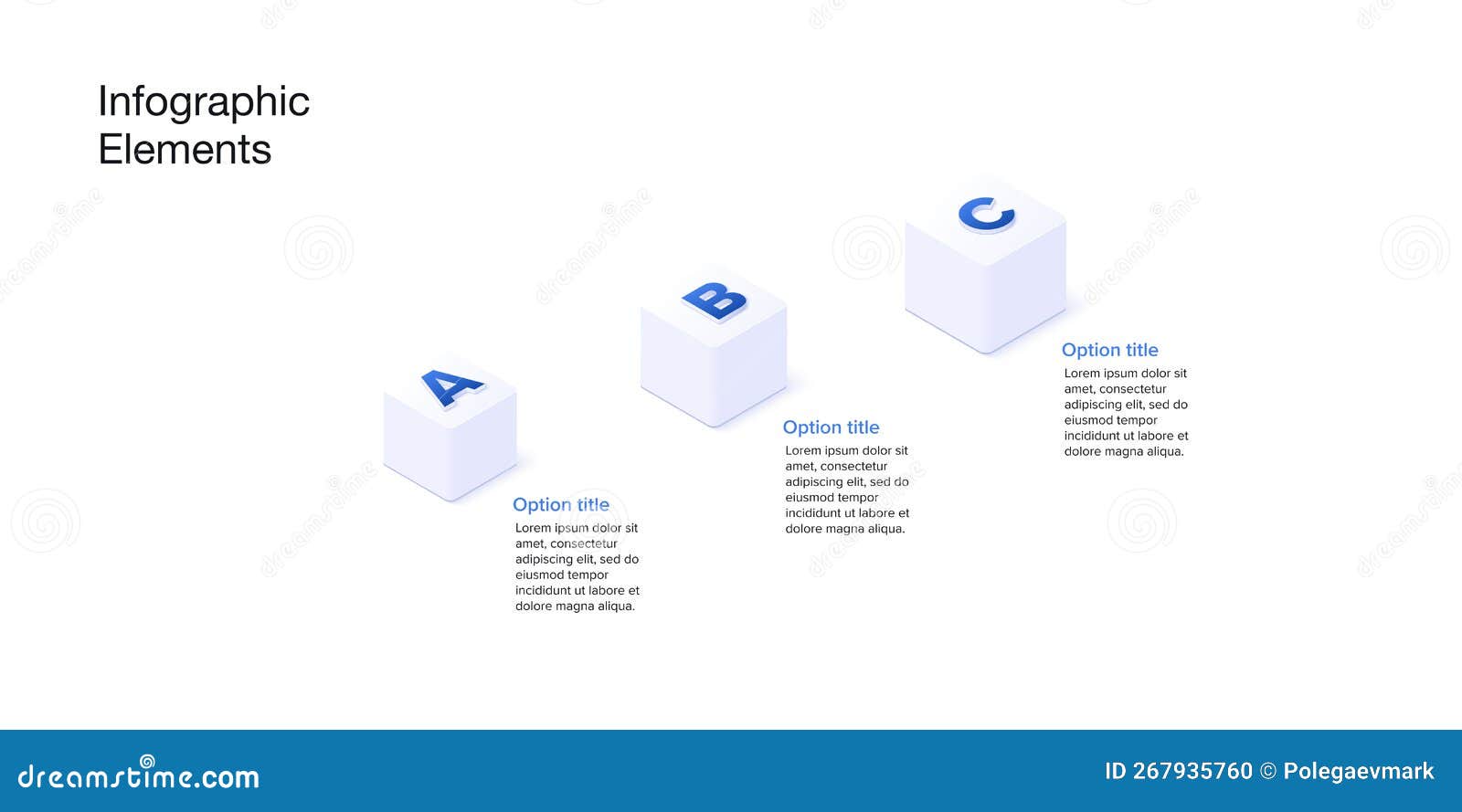 Infographic
Elements

A

Option title
Lorem ipsum dolor sit amet, consectetur adipiscing elit, sed do eiusmod tempor incididunt ut labore et dolore magna aliqua.

B

Option title
Lorem ipsum dolor sit amet, consectetur adipiscing elit, sed do eiusmod tempor incididunt ut labore et dolore magna aliqua.

C

Option title
Lorem ipsum dolor sit amet, consectetur adipiscing elit, sed do eiusmod tempor incididunt ut labore et dolore magna aliqua.

dreamstime.com

ID 267935760 © Polegaevmark