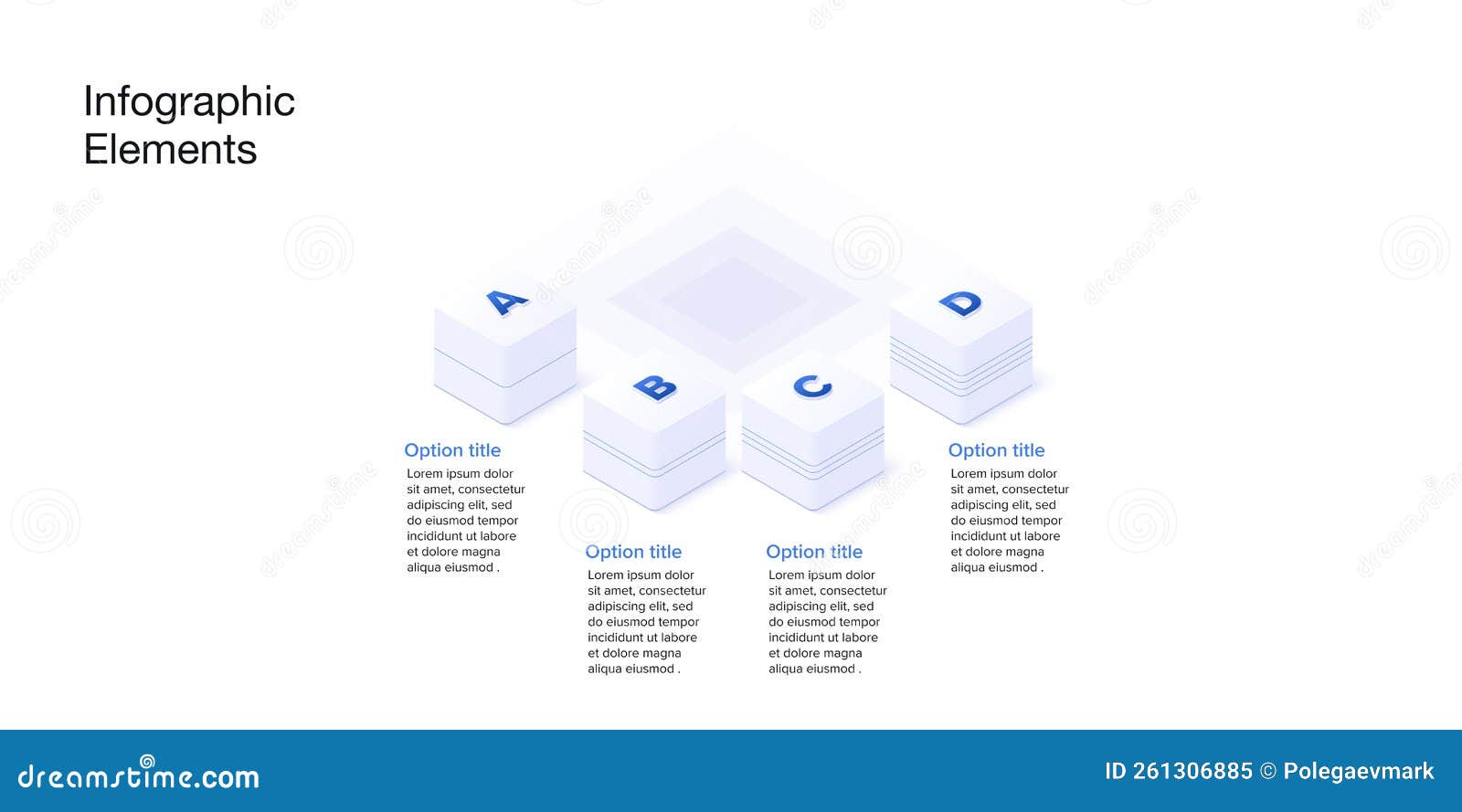 Infographic Elements

A

B

C

D

Option title
Lorem ipsum dolor sit amet, consectetur adipiscing elit, sed do eiusmod tempor incididunt ut labore et dolore magna aliqua eiusmod .

Option title
Lorem ipsum dolor sit amet, consectetur adipiscing elit, sed do eiusmod tempor incididunt ut labore et dolore magna aliqua eiusmod .

Option title
Lorem ipsum dolor sit amet, consectetur adipiscing elit, sed do eiusmod tempor incididunt ut labore et dolore magna aliqua eiusmod .

Option title
Lorem ipsum dolor sit amet, consectetur adipiscing elit, sed do eiusmod tempor incididunt ut labore et dolore magna aliqua eiusmod .

dreamstime.com

ID 261306885 © Polegaevmark