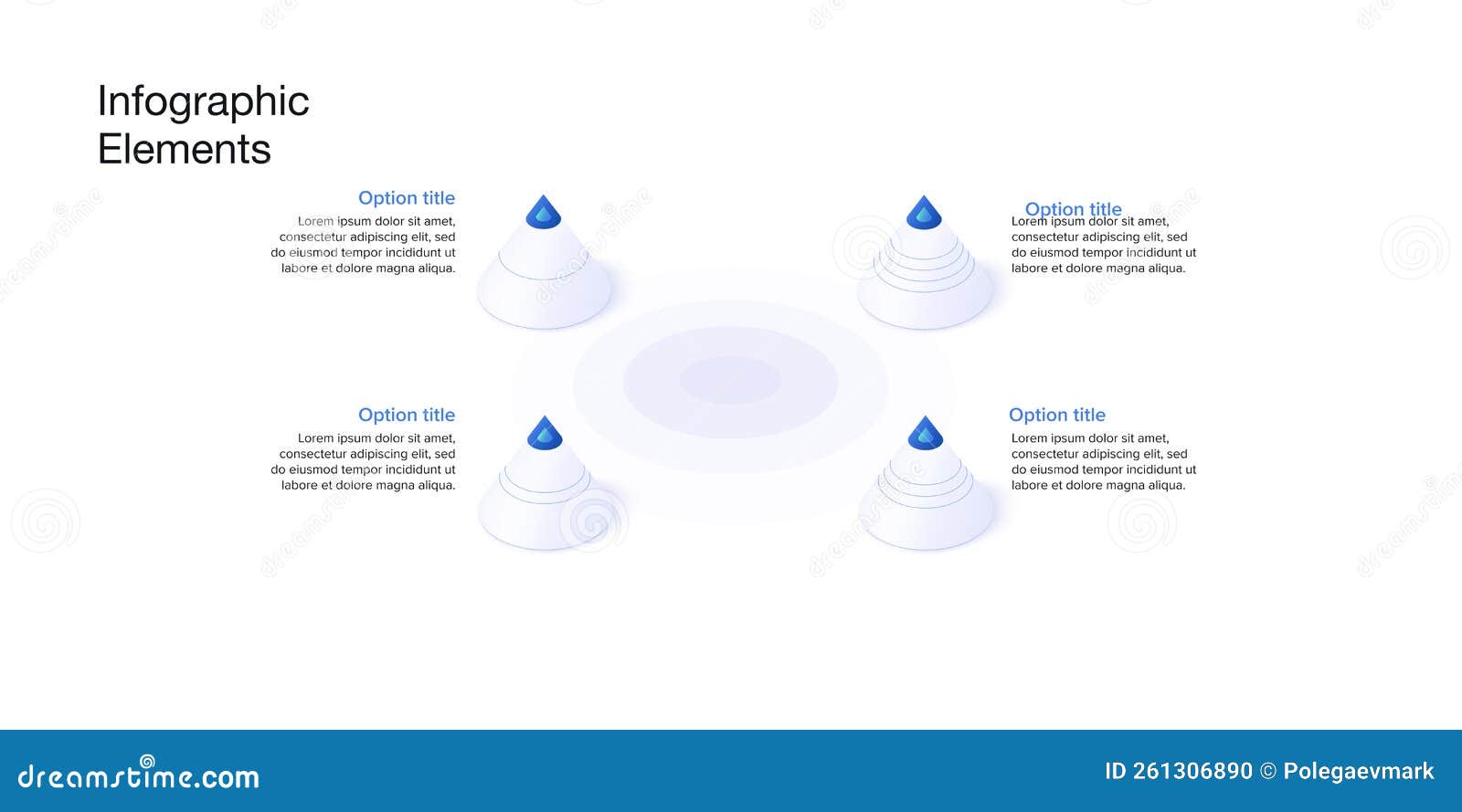 Infographic Elements

Option title
Lorem ipsum dolor sit amet, consectetur adipiscing elit, sed do eiusmod tempor incididunt ut labore et dolore magna aliqua.

Option title
Lorem ipsum dolor sit amet, consectetur adipiscing elit, sed do eiusmod tempor incididunt ut labore et dolore magna aliqua.

Option title
Lorem ipsum dolor sit amet, consectetur adipiscing elit, sed do eiusmod tempor incididunt ut labore et dolore magna aliqua.

Option title
Lorem ipsum dolor sit amet, consectetur adipiscing elit, sed do eiusmod tempor incididunt ut labore et dolore magna aliqua.

dreamstime.com
ID 261306890 © Polegaevmark