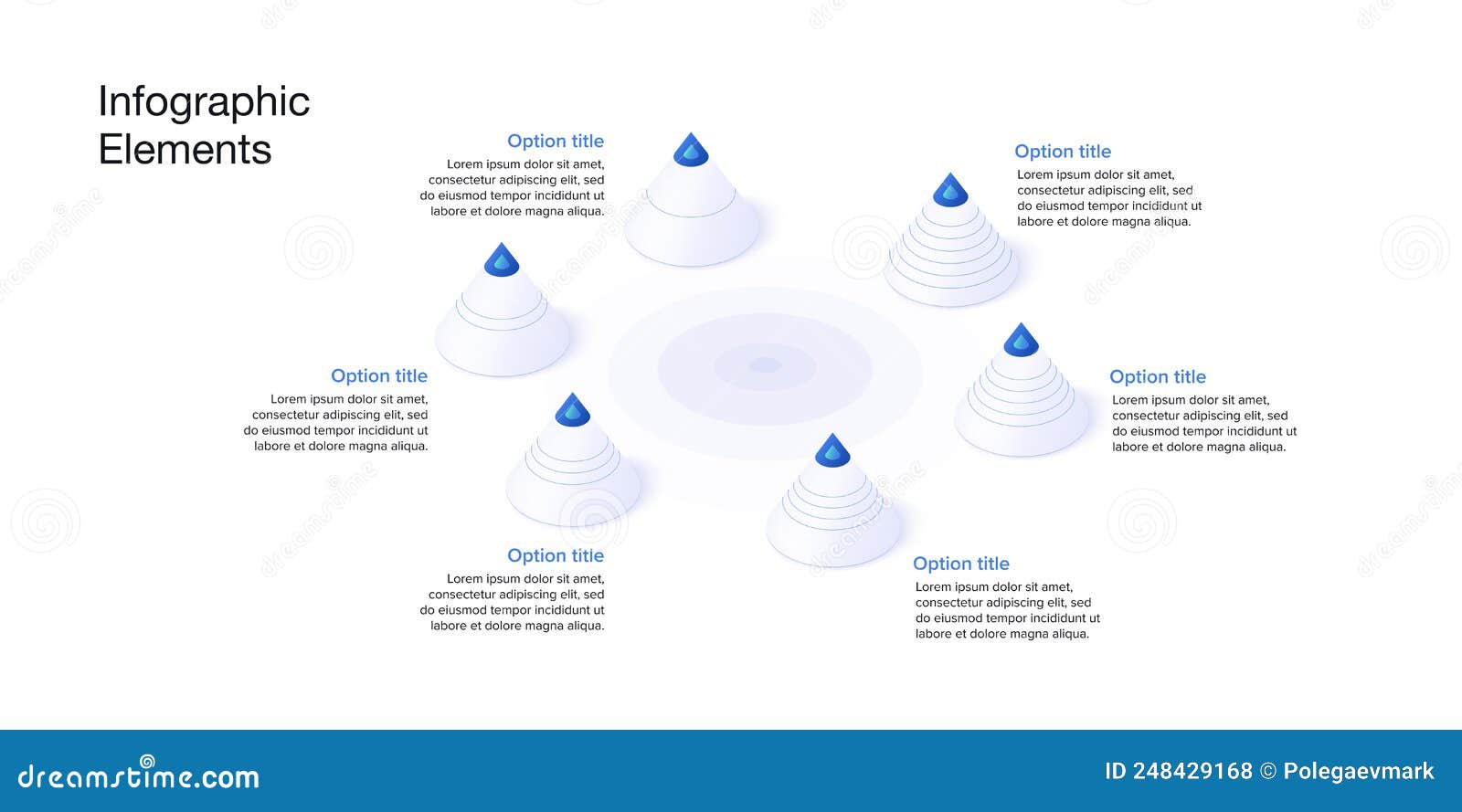 Infographic Elements

Option title
Lorem ipsum dolor sit amet, consectetur adipiscing elit, sed do eiusmod tempor incididunt ut labore et dolore magna aliqua.

Option title
Lorem ipsum dolor sit amet, consectetur adipiscing elit, sed do eiusmod tempor incididunt ut labore et dolore magna aliqua.

Option title
Lorem ipsum dolor sit amet, consectetur adipiscing elit, sed do eiusmod tempor incididunt ut labore et dolore magna aliqua.

Option title
Lorem ipsum dolor sit amet, consectetur adipiscing elit, sed do eiusmod tempor incididunt ut labore et dolore magna aliqua.

Option title
Lorem ipsum dolor sit amet, consectetur adipiscing elit, sed do eiusmod tempor incididunt ut labore et dolore magna aliqua.

Option title
Lorem ipsum dolor sit amet, consectetur adipiscing elit, sed do eiusmod tempor incididunt ut labore et dolore magna aliqua.

dreamstime.com
ID 248429168 © Polegaevmark