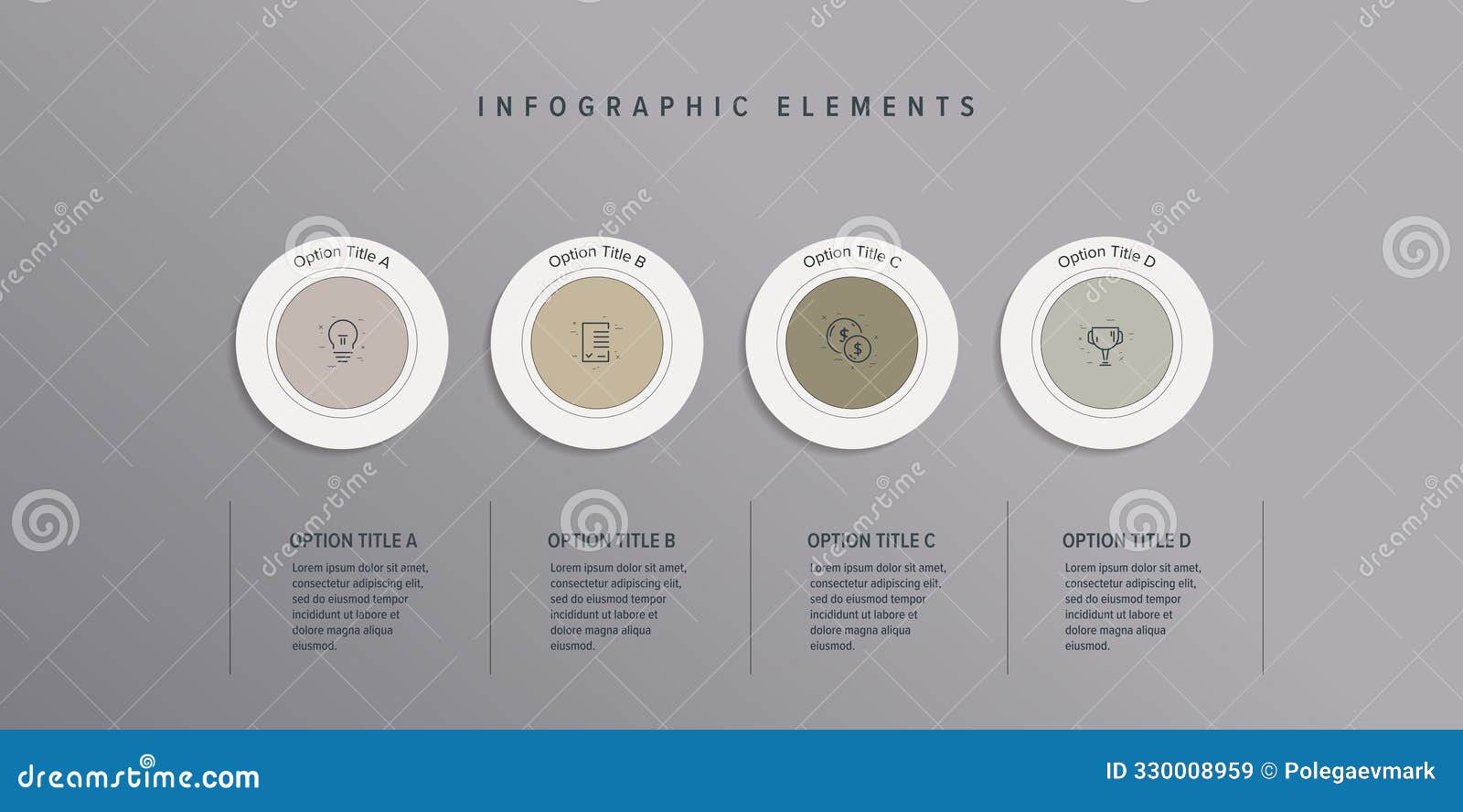 INFOGRAPHIC ELEMENTS

Option Title A

Option Title B

Option Title C

Option Title D

OPTION TITLE A

Lorem ipsum dolor sit amet, consectetur adipiscing elit, sed do eiusmod tempor incididunt ut labore et dolore magna aliqua eiusmod.

OPTION TITLE B

Lorem ipsum dolor sit amet, consectetur adipiscing elit, sed do eiusmod tempor incididunt ut labore et dolore magna aliqua eiusmod.

OPTION TITLE C

Lorem ipsum dolor sit amet, consectetur adipiscing elit, sed do eiusmod tempor incididunt ut labore et dolore magna aliqua eiusmod.

OPTION TITLE D

Lorem ipsum dolor sit amet, consectetur adipiscing elit, sed do eiusmod tempor incididunt ut labore et dolore magna aliqua eiusmod.

dreamstime.com

ID 330008959 © Polegaevmark