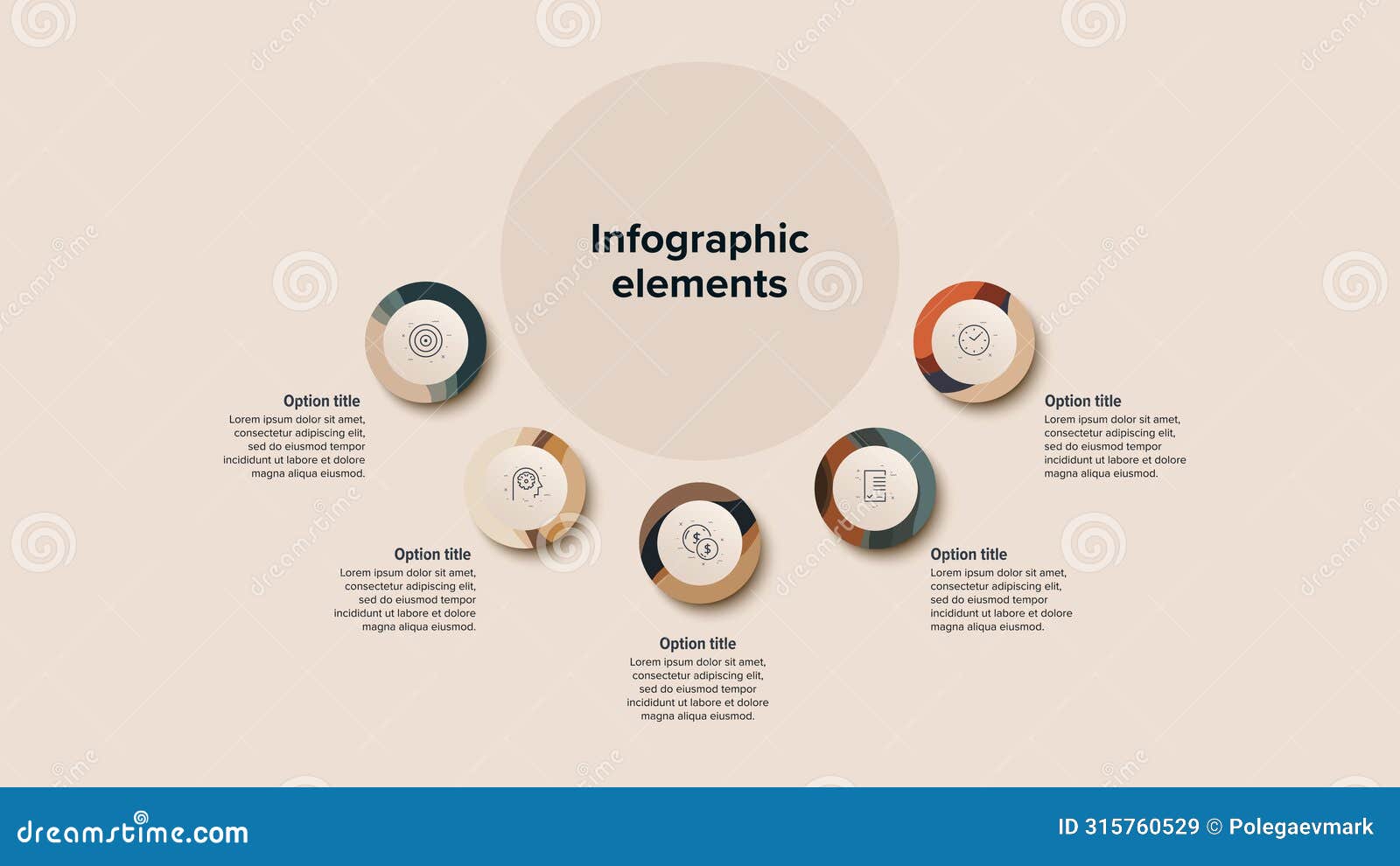 Infographic elements

Option title
Lorem ipsum dolor sit amet, consectetur adipiscing elit, sed do eiusmod tempor incididunt ut labore et dolore magna aliqua eiusmod.

Option title
Lorem ipsum dolor sit amet, consectetur adipiscing elit, sed do eiusmod tempor incididunt ut labore et dolore magna aliqua eiusmod.

Option title
Lorem ipsum dolor sit amet, consectetur adipiscing elit, sed do eiusmod tempor incididunt ut labore et dolore magna aliqua eiusmod.

Option title
Lorem ipsum dolor sit amet, consectetur adipiscing elit, sed do eiusmod tempor incididunt ut labore et dolore magna aliqua eiusmod.

Option title
Lorem ipsum dolor sit amet, consectetur adipiscing elit, sed do eiusmod tempor incididunt ut labore et dolore magna aliqua eiusmod.

dreamstime.com

ID 315760529 © Polegaevmark