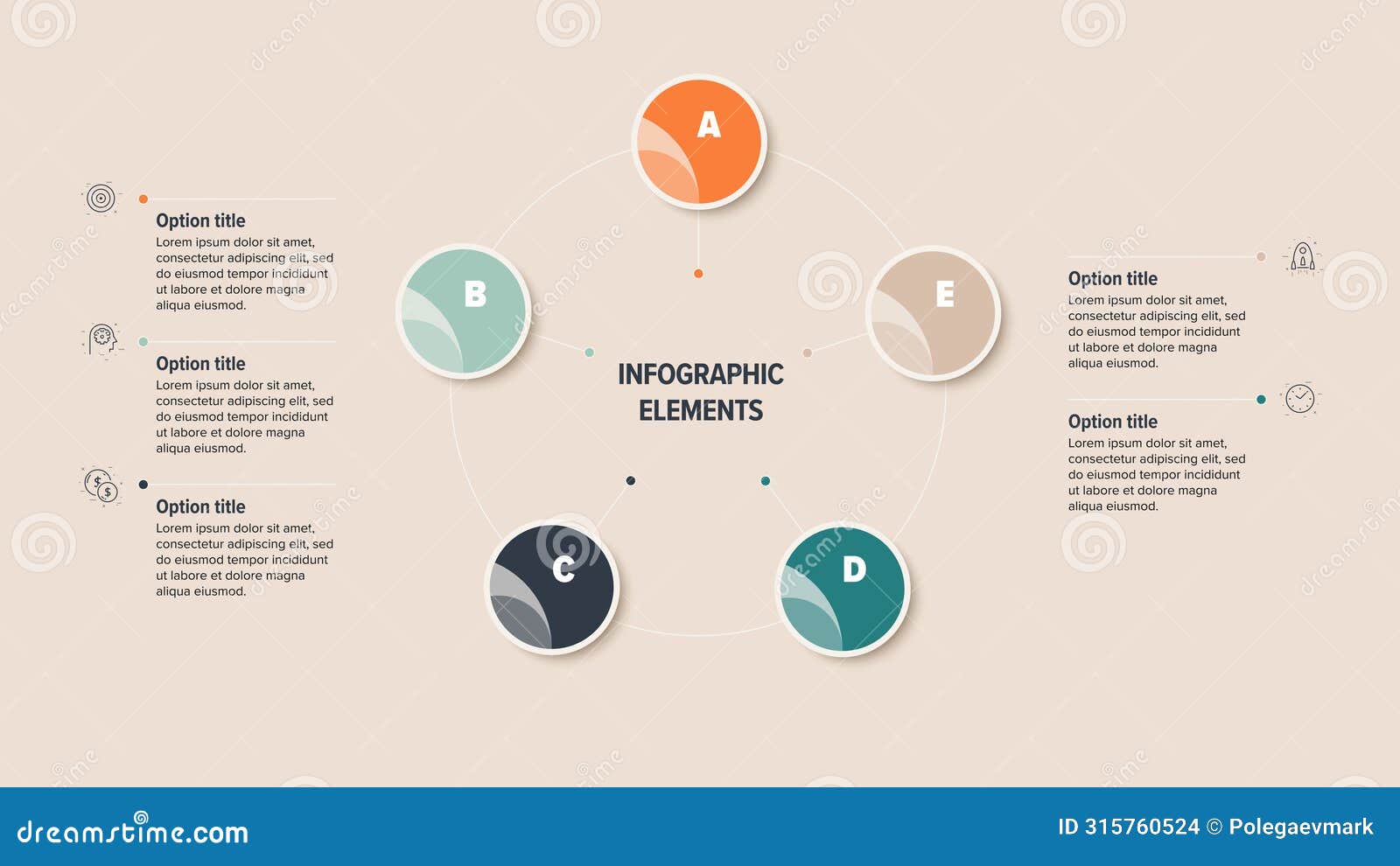 Option title
Lorem ipsum dolor sit amet, consectetur adipiscing elit, sed do eiusmod tempor incididunt ut labore et dolore magna aliqua eiusmod.

Option title
Lorem ipsum dolor sit amet, consectetur adipiscing elit, sed do eiusmod tempor incididunt ut labore et dolore magna aliqua eiusmod.

Option title
Lorem ipsum dolor sit amet, consectetur adipiscing elit, sed do eiusmod tempor incididunt ut labore et dolore magna aliqua eiusmod.

A

B

E

INFOGRAPHIC ELEMENTS

C

D

Option title
Lorem ipsum dolor sit amet, consectetur adipiscing elit, sed do eiusmod tempor incididunt ut labore et dolore magna aliqua eiusmod.

Option title
Lorem ipsum dolor sit amet, consectetur adipiscing elit, sed do eiusmod tempor incididunt ut labore et dolore magna aliqua eiusmod.

dreamstime.com

ID 315760524 © Polegaevmark