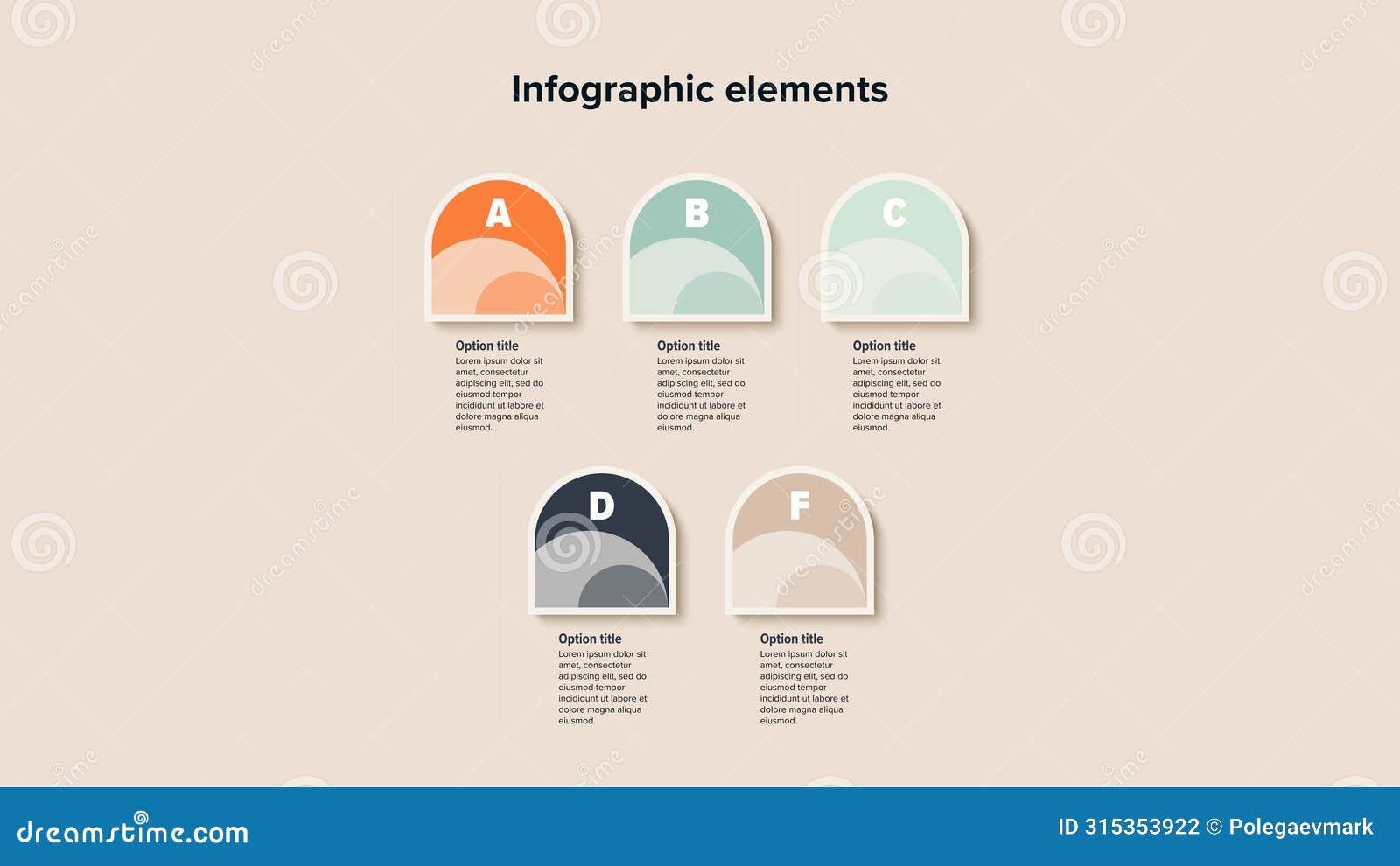 Infographic elements

A

Option title
Lorem ipsum dolor sit amet, consectetur adipiscing elit, sed do eiusmod tempor incididunt ut labore et dolore magna aliqua eiusmod.

B

Option title
Lorem ipsum dolor sit amet, consectetur adipiscing elit, sed do eiusmod tempor incididunt ut labore et dolore magna aliqua eiusmod.

C

Option title
Lorem ipsum dolor sit amet, consectetur adipiscing elit, sed do eiusmod tempor incididunt ut labore et dolore magna aliqua eiusmod.

D

Option title
Lorem ipsum dolor sit amet, consectetur adipiscing elit, sed do eiusmod tempor incididunt ut labore et dolore magna aliqua eiusmod.

F

Option title
Lorem ipsum dolor sit amet, consectetur adipiscing elit, sed do eiusmod tempor incididunt ut labore et dolore magna aliqua eiusmod.

dreamstime.com

ID 315353922 © Polegaevmark