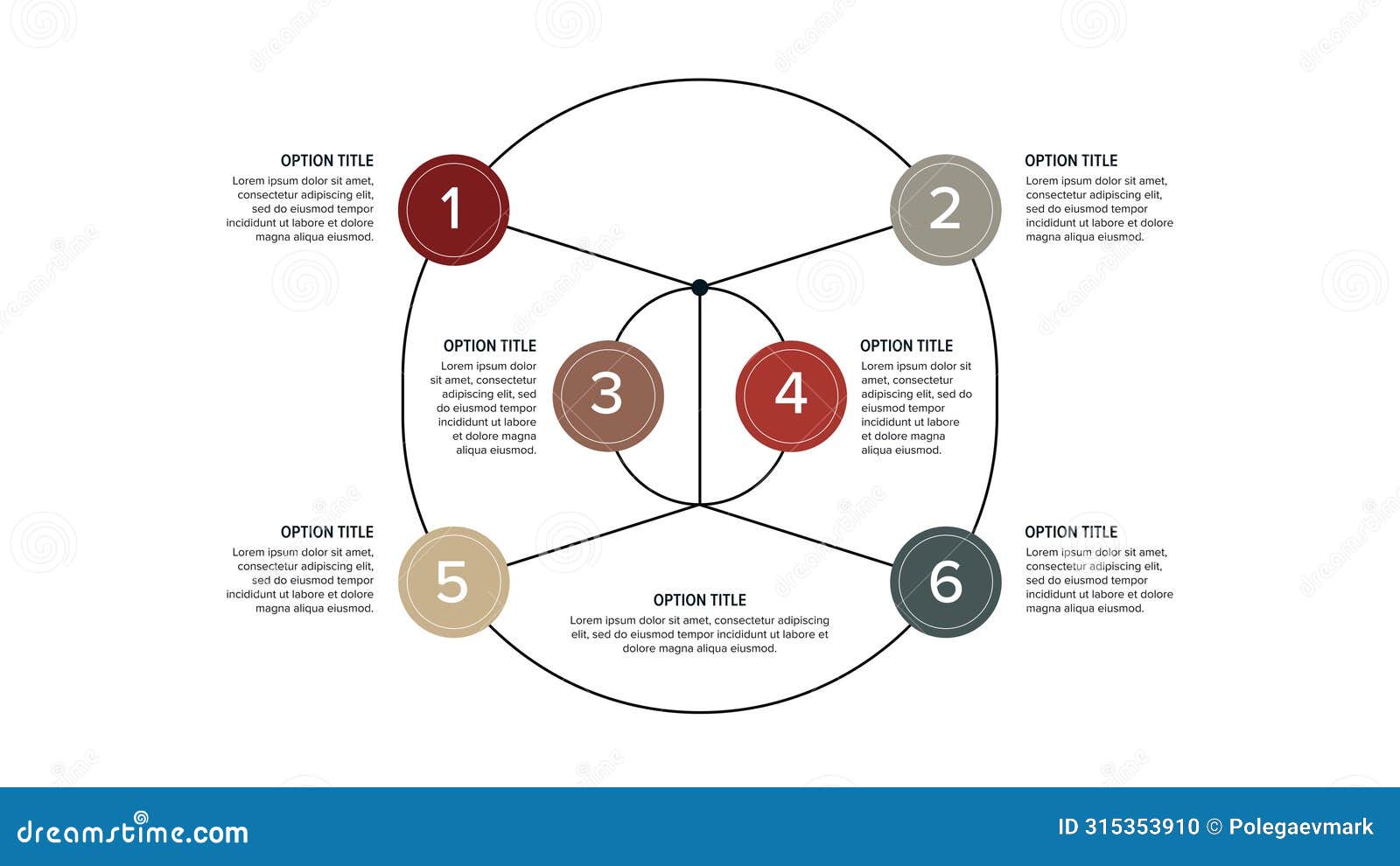 OPTION TITLE
Lorem ipsum dolor sit amet, consectetur adipiscing elit, sed do eiusmod tempor incididunt ut labore et dolore magna aliqua eiusmod.

1

2

OPTION TITLE
Lorem ipsum dolor sit amet, consectetur adipiscing elit, sed do eiusmod tempor incididunt ut labore et dolore magna aliqua eiusmod.

OPTION TITLE
Lorem ipsum dolor sit amet, consectetur adipiscing elit, sed do eiusmod tempor incididunt ut labore et dolore magna aliqua eiusmod.

3

4

OPTION TITLE
Lorem ipsum dolor sit amet, consectetur adipiscing elit, sed do eiusmod tempor incididunt ut labore et dolore magna aliqua eiusmod.

OPTION TITLE
Lorem ipsum dolor sit amet, consectetur adipiscing elit, sed do eiusmod tempor incididunt ut labore et dolore magna aliqua eiusmod.

5

OPTION TITLE
Lorem ipsum dolor sit amet, consectetur adipiscing elit, sed do eiusmod tempor incididunt ut labore et dolore magna aliqua eiusmod.

6

OPTION TITLE
Lorem ipsum dolor sit amet, consectetur adipiscing elit, sed do eiusmod tempor incididunt ut labore et dolore magna aliqua eiusmod.

dreamstime.com
ID 315353910 © Polegaevmark