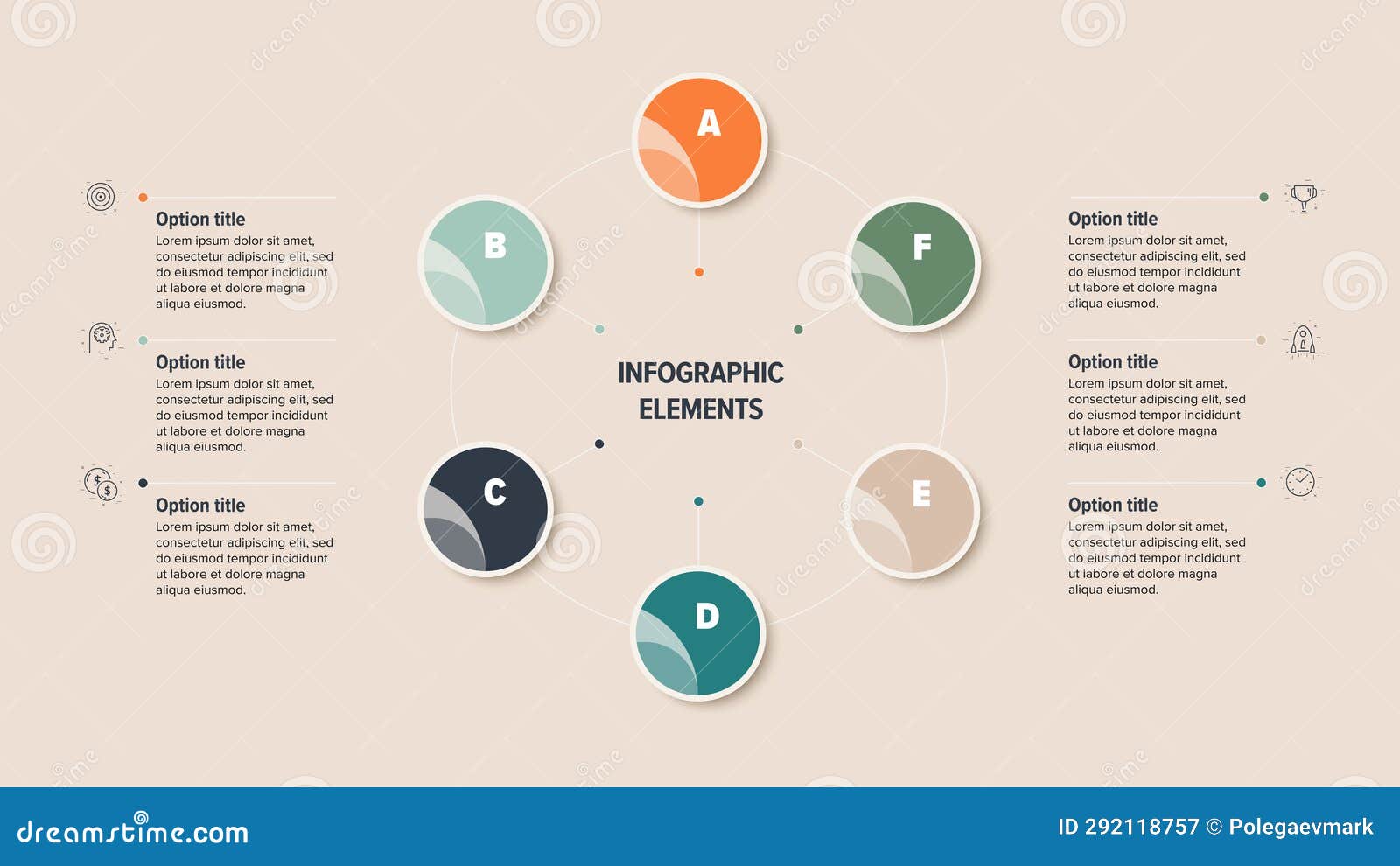 Option title
Lorem ipsum dolor sit amet, consectetur adipiscing elit, sed do eiusmod tempor incididunt ut labore et dolore magna aliqua eiusmod.

Option title
Lorem ipsum dolor sit amet, consectetur adipiscing elit, sed do eiusmod tempor incididunt ut labore et dolore magna aliqua eiusmod.

Option title
Lorem ipsum dolor sit amet, consectetur adipiscing elit, sed do eiusmod tempor incididunt ut labore et dolore magna aliqua eiusmod.

A

B

F

INFOGRAPHIC ELEMENTS

C

E

D

Option title
Lorem ipsum dolor sit amet, consectetur adipiscing elit, sed do eiusmod tempor incididunt ut labore et dolore magna aliqua eiusmod.

Option title
Lorem ipsum dolor sit amet, consectetur adipiscing elit, sed do eiusmod tempor incididunt ut labore et dolore magna aliqua eiusmod.

Option title
Lorem ipsum dolor sit amet, consectetur adipiscing elit, sed do eiusmod tempor incididunt ut labore et dolore magna aliqua eiusmod.

dreamstime.com

ID 292118757 © Polegaevmark