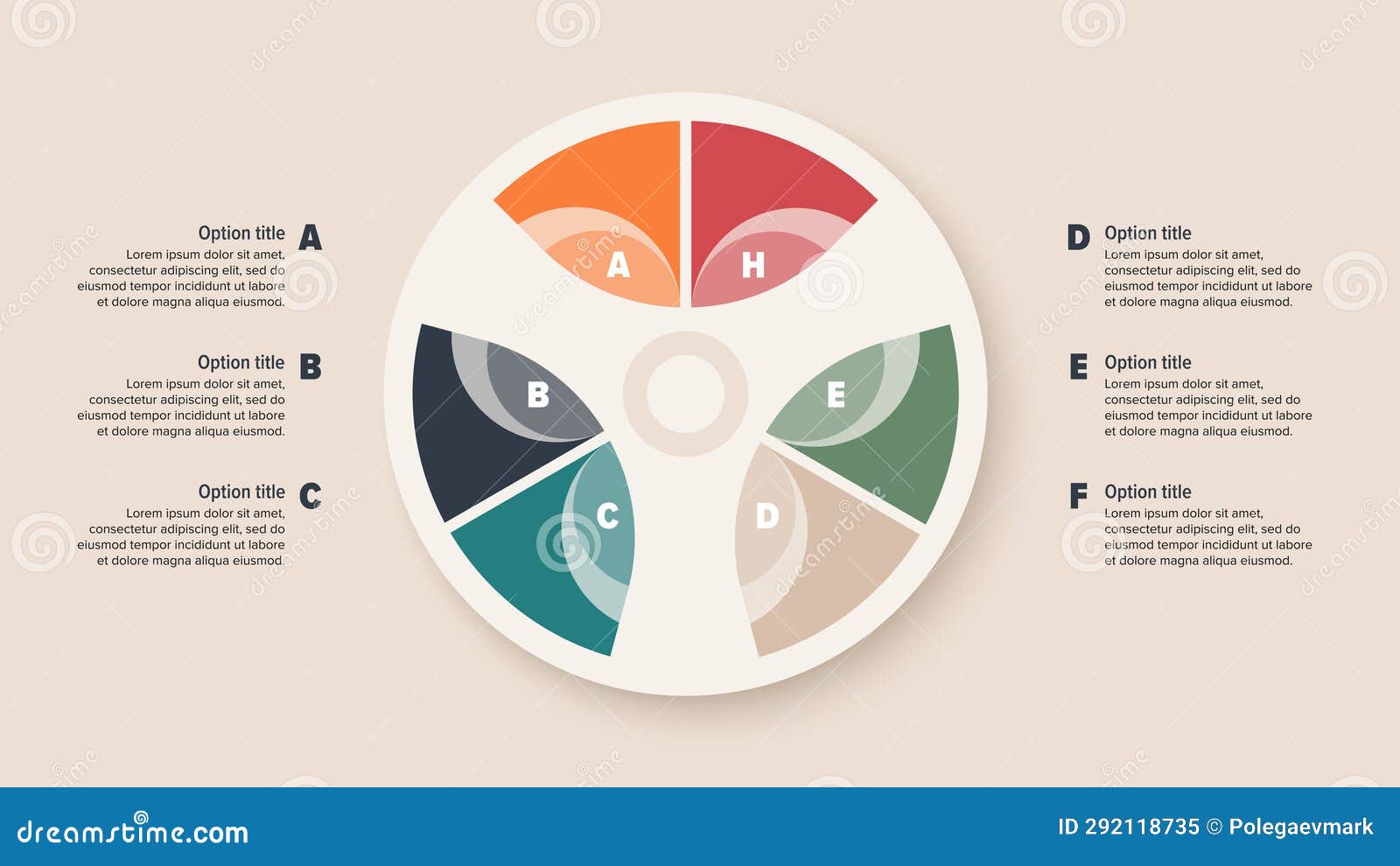 Option title A
Lorem ipsum dolor sit amet, consectetur adipiscing elit, sed do eiusmod tempor incididunt ut labore et dolore magna aliqua eiusmod.

Option title B
Lorem ipsum dolor sit amet, consectetur adipiscing elit, sed do eiusmod tempor incididunt ut labore et dolore magna aliqua eiusmod.

Option title C
Lorem ipsum dolor sit amet, consectetur adipiscing elit, sed do eiusmod tempor incididunt ut labore et dolore magna aliqua eiusmod.

A H B E C D

D Option title
Lorem ipsum dolor sit amet, consectetur adipiscing elit, sed do eiusmod tempor incididunt ut labore et dolore magna aliqua eiusmod.

E Option title
Lorem ipsum dolor sit amet, consectetur adipiscing elit, sed do eiusmod tempor incididunt ut labore et dolore magna aliqua eiusmod.

F Option title
Lorem ipsum dolor sit amet, consectetur adipiscing elit, sed do eiusmod tempor incididunt ut labore et dolore magna aliqua eiusmod.

dreamstime.com
ID 292118735 © Polegaevmark