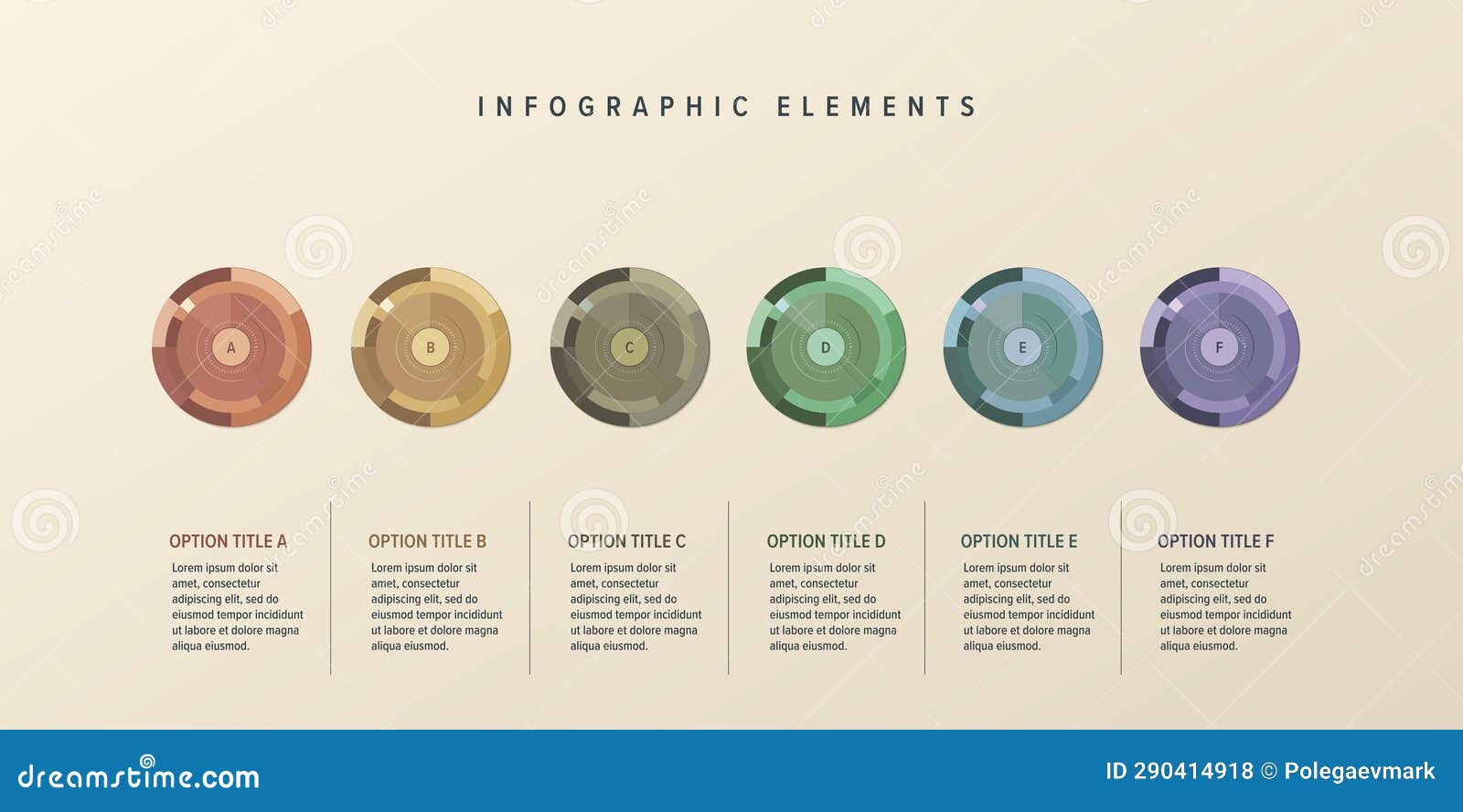 INFOGRAPHIC ELEMENTS

A

B

C

D

E

F

OPTION TITLE A
Lorem ipsum dolor sit amet, consectetur adipiscing elit, sed do eiusmod tempor incididunt ut labore et dolore magna aliqua eiusmod.

OPTION TITLE B
Lorem ipsum dolor sit amet, consectetur adipiscing elit, sed do eiusmod tempor incididunt ut labore et dolore magna aliqua eiusmod.

OPTION TITLE C
Lorem ipsum dolor sit amet, consectetur adipiscing elit, sed do eiusmod tempor incididunt ut labore et dolore magna aliqua eiusmod.

OPTION TITLE D
Lorem ipsum dolor sit amet, consectetur adipiscing elit, sed do eiusmod tempor incididunt ut labore et dolore magna aliqua eiusmod.

OPTION TITLE E
Lorem ipsum dolor sit amet, consectetur adipiscing elit, sed do eiusmod tempor incididunt ut labore et dolore magna aliqua eiusmod.

OPTION TITLE F
Lorem ipsum dolor sit amet, consectetur adipiscing elit, sed do eiusmod tempor incididunt ut labore et dolore magna aliqua eiusmod.

dreamstime.com

ID 290414918 © Polegaevmark