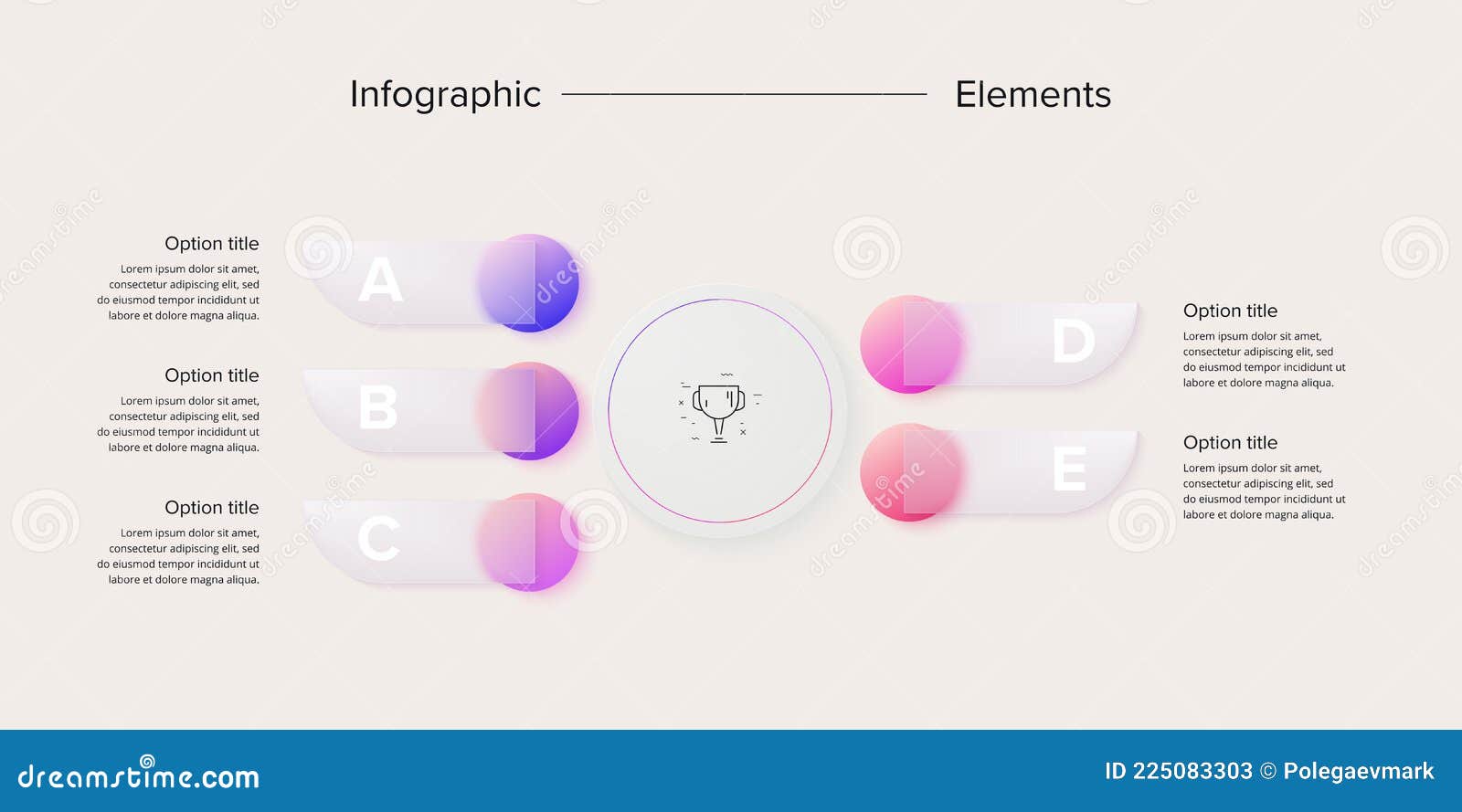 Infographic Elements

Option title
Lorem ipsum dolor sit amet, consectetur adipiscing elit, sed do eiusmod tempor incididunt ut labore et dolore magna aliqua.

A

Option title
Lorem ipsum dolor sit amet, consectetur adipiscing elit, sed do eiusmod tempor incididunt ut labore et dolore magna aliqua.

B

Option title
Lorem ipsum dolor sit amet, consectetur adipiscing elit, sed do eiusmod tempor incididunt ut labore et dolore magna aliqua.

C

D

Option title
Lorem ipsum dolor sit amet, consectetur adipiscing elit, sed do eiusmod tempor incididunt ut labore et dolore magna aliqua.

E

Option title
Lorem ipsum dolor sit amet, consectetur adipiscing elit, sed do eiusmod tempor incididunt ut labore et dolore magna aliqua.

dreamstime.com

ID 225083303 © Polegaevmark