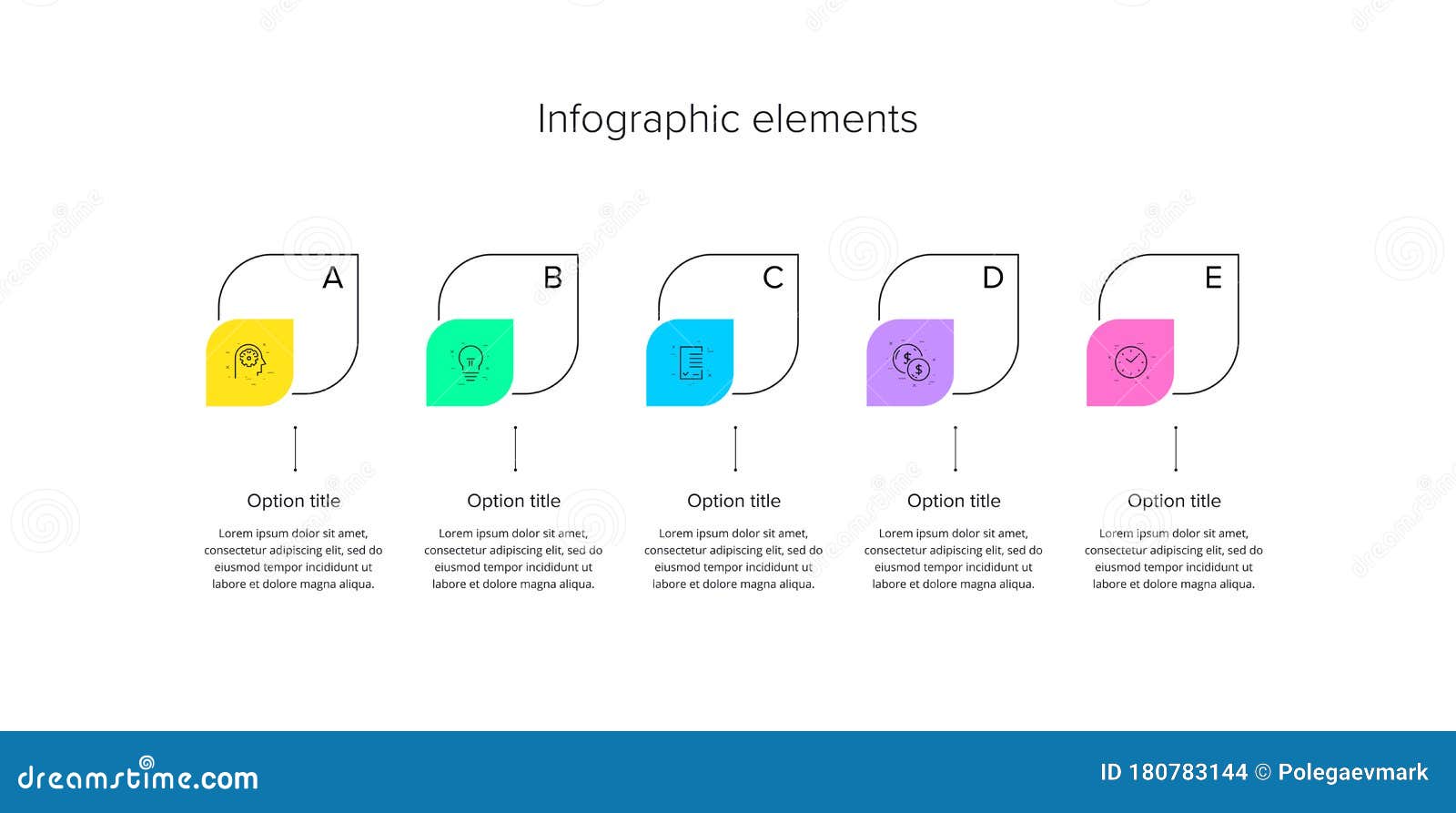 Infographic elements

A

Option title

Lorem ipsum dolor sit amet, consectetur adipiscing elit, sed do eiusmod tempor incididunt ut labore et dolore magna aliqua.

B

Option title

Lorem ipsum dolor sit amet, consectetur adipiscing elit, sed do eiusmod tempor incididunt ut labore et dolore magna aliqua.

C

Option title

Lorem ipsum dolor sit amet, consectetur adipiscing elit, sed do eiusmod tempor incididunt ut labore et dolore magna aliqua.

D

Option title

Lorem ipsum dolor sit amet, consectetur adipiscing elit, sed do eiusmod tempor incididunt ut labore et dolore magna aliqua.

E

Option title

Lorem ipsum dolor sit amet, consectetur adipiscing elit, sed do eiusmod tempor incididunt ut labore et dolore magna aliqua.

dreamstime.com

ID 180783144 © Polegaevmark