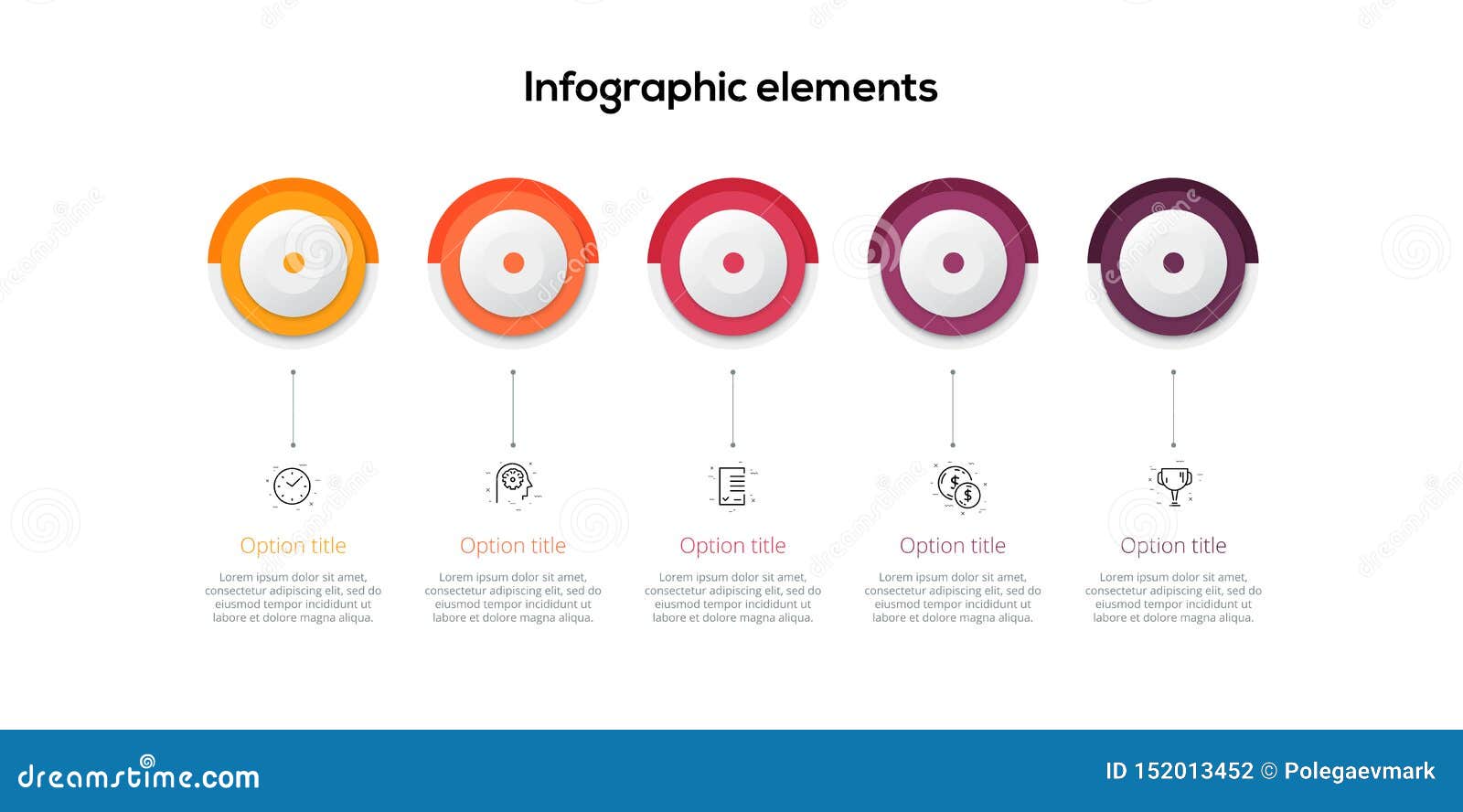 Infographic elements

Option title

Lorem ipsum dolor sit amet, consectetur adipiscing elit, sed do eiusmod tempor incididunt ut labore et dolore magna aliqua.

Option title

Lorem ipsum dolor sit amet, consectetur adipiscing elit, sed do eiusmod tempor incididunt ut labore et dolore magna aliqua.

Option title

Lorem ipsum dolor sit amet, consectetur adipiscing elit, sed do eiusmod tempor incididunt ut labore et dolore magna aliqua.

Option title

Lorem ipsum dolor sit amet, consectetur adipiscing elit, sed do eiusmod tempor incididunt ut labore et dolore magna aliqua.

Option title

Lorem ipsum dolor sit amet, consectetur adipiscing elit, sed do eiusmod tempor incididunt ut labore et dolore magna aliqua.

dreamstime.com

ID 152013452 © Polegaevmark