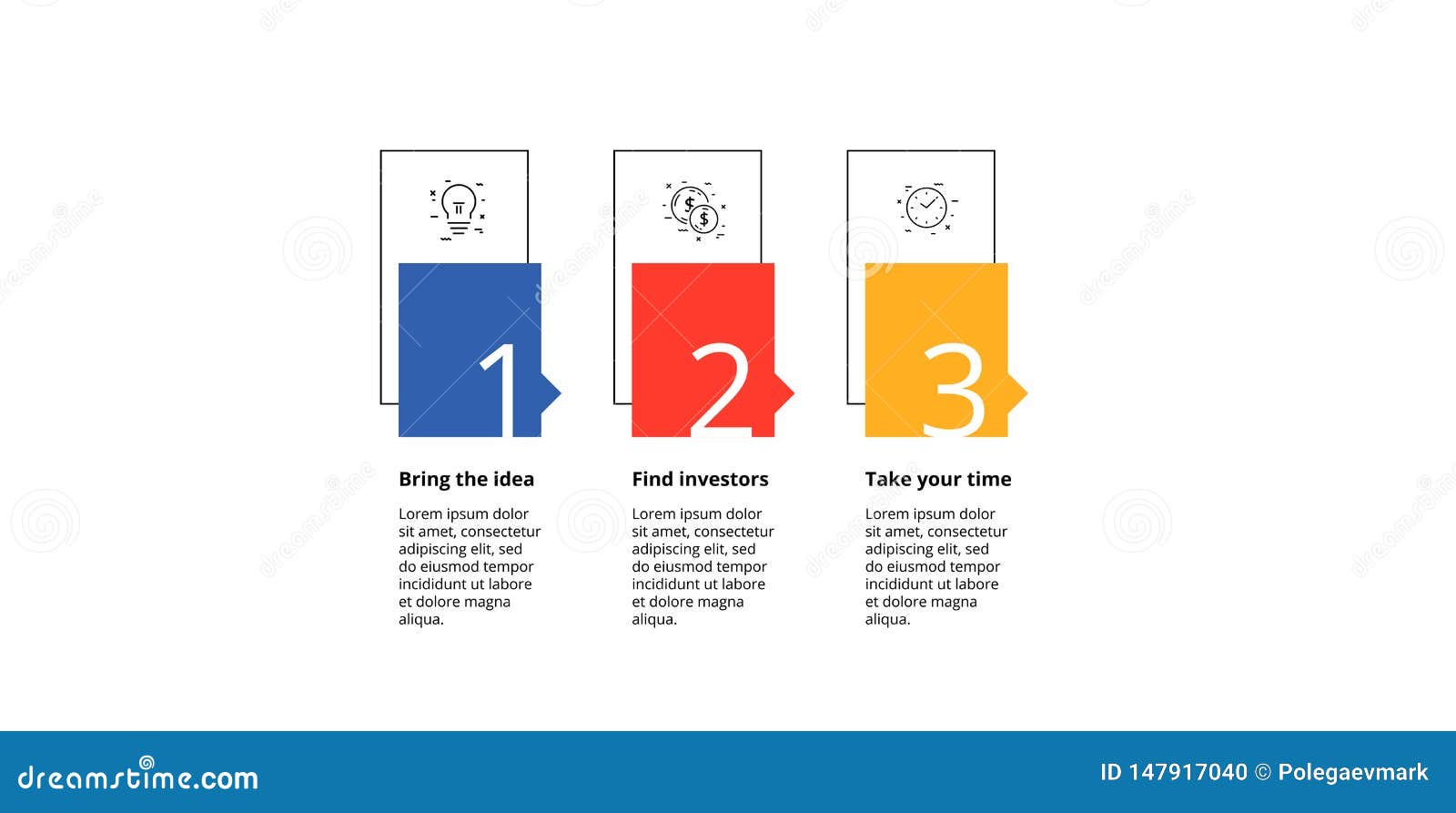 1

Bring the idea

Lorem ipsum dolor sit amet, consectetur adipiscing elit, sed do eiusmod tempor incididunt ut labore et dolore magna aliqua.

2

Find investors

Lorem ipsum dolor sit amet, consectetur adipiscing elit, sed do eiusmod tempor incididunt ut labore et dolore magna aliqua.

3

Take your time

Lorem ipsum dolor sit amet, consectetur adipiscing elit, sed do eiusmod tempor incididunt ut labore et dolore magna aliqua.

dreamstime.com

ID 147917040 © Polegaevmark