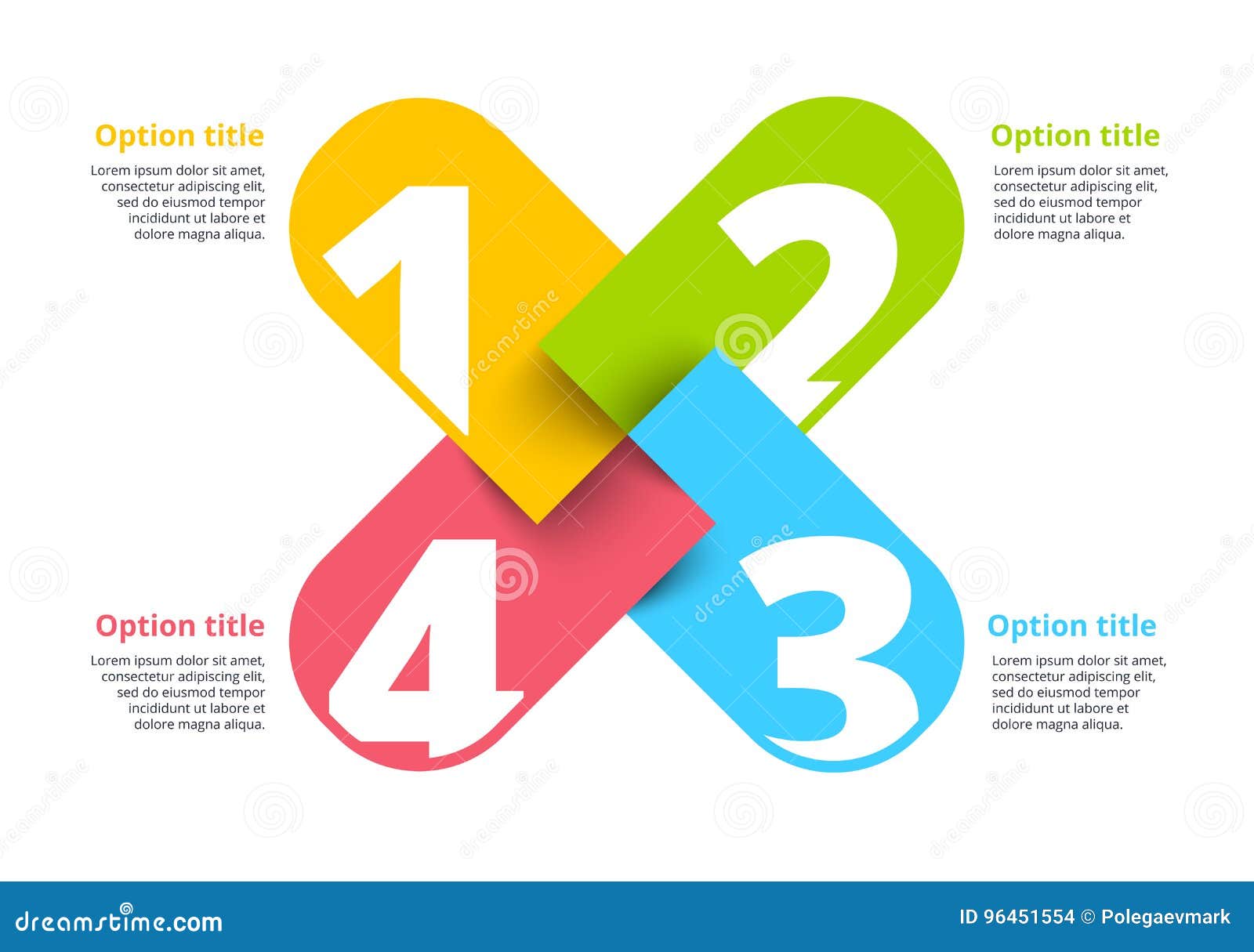 Option title

Lorem ipsum dolor sit amet, consectetur adipiscing elit, sed do eiusmod tempor incididunt ut labore et dolore magna aliqua.

1

2

Option title

Lorem ipsum dolor sit amet, consectetur adipiscing elit, sed do eiusmod tempor incididunt ut labore et dolore magna aliqua.

Option title

Lorem ipsum dolor sit amet, consectetur adipiscing elit, sed do eiusmod tempor incididunt ut labore et dolore magna aliqua.

4

3

Option title

Lorem ipsum dolor sit amet, consectetur adipiscing elit, sed do eiusmod tempor incididunt ut labore et dolore magna aliqua.

dreamstime

dreamstime.com

ID 96451554 © Polegaevmark