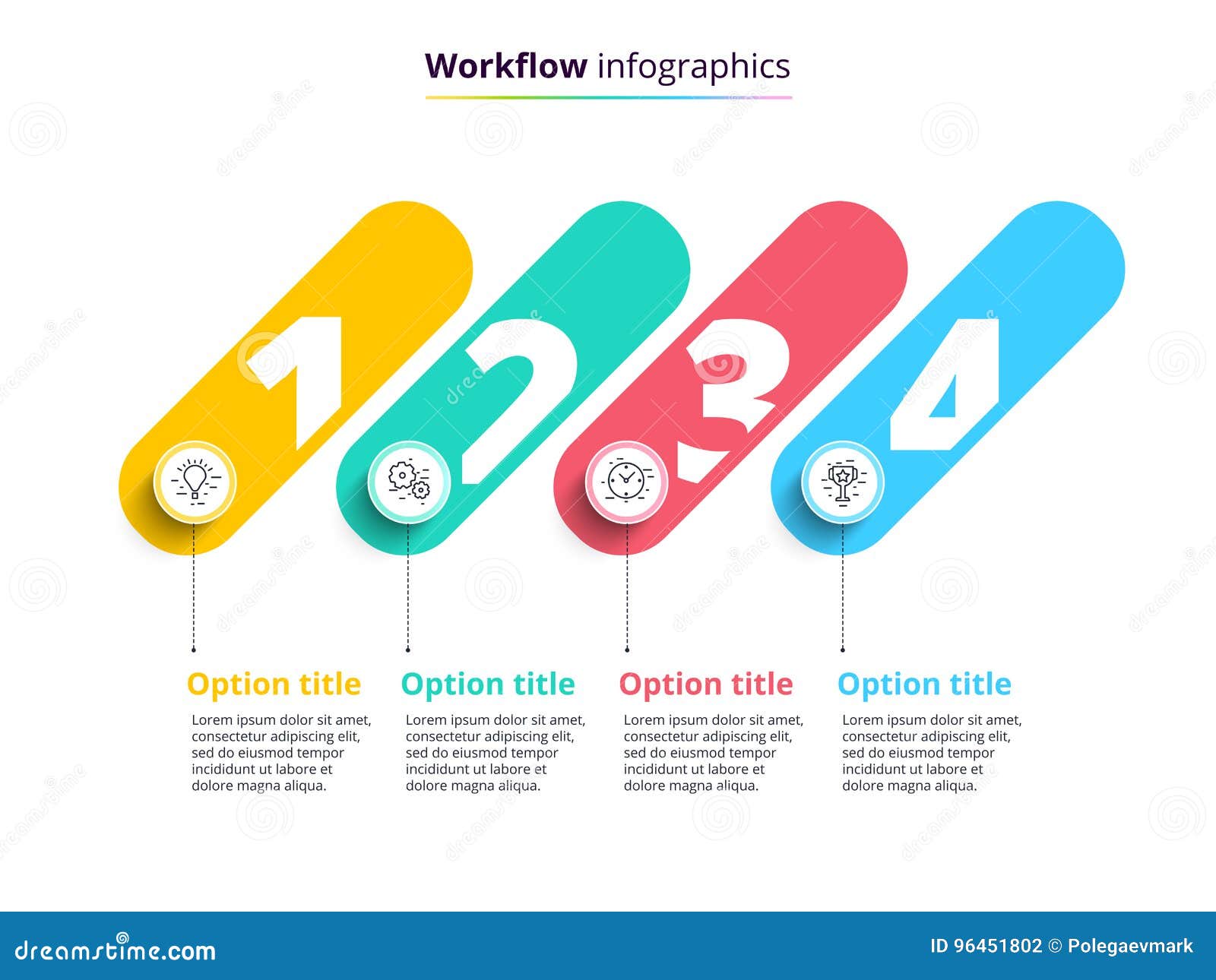 Workflow infographics

1

2

3

4

Option title

Lorem ipsum dolor sit amet, consectetur adipiscing elit, sed do eiusmod tempor incididunt ut labore et dolore magna aliqua.

Option title

Lorem ipsum dolor sit amet, consectetur adipiscing elit, sed do eiusmod tempor incididunt ut labore et dolore magna aliqua.

Option title

Lorem ipsum dolor sit amet, consectetur adipiscing elit, sed do eiusmod tempor incididunt ut labore et dolore magna aliqua.

Option title

Lorem ipsum dolor sit amet, consectetur adipiscing elit, sed do eiusmod tempor incididunt ut labore et dolore magna aliqua.

dreamstime.com

ID 96451802 © Polegaevmark