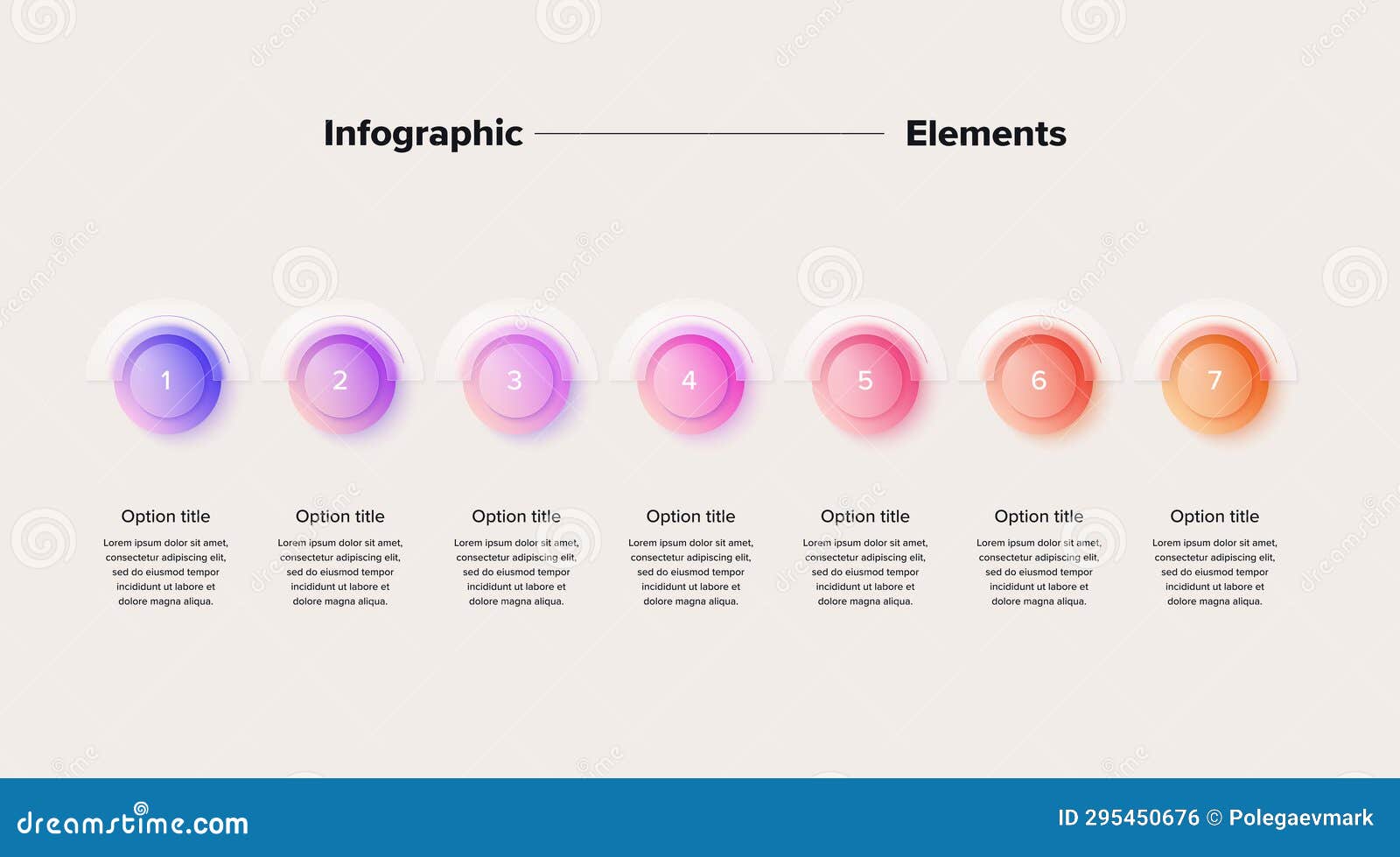 Infographic Elements

1

2

3

4

5

6

7

Option title

Lorem ipsum dolor sit amet, consectetur adipiscing elit, sed do eiusmod tempor incididunt ut labore et dolore magna aliqua.

Option title

Lorem ipsum dolor sit amet, consectetur adipiscing elit, sed do eiusmod tempor incididunt ut labore et dolore magna aliqua.

Option title

Lorem ipsum dolor sit amet, consectetur adipiscing elit, sed do eiusmod tempor incididunt ut labore et dolore magna aliqua.

Option title

Lorem ipsum dolor sit amet, consectetur adipiscing elit, sed do eiusmod tempor incididunt ut labore et dolore magna aliqua.

Option title

Lorem ipsum dolor sit amet, consectetur adipiscing elit, sed do eiusmod tempor incididunt ut labore et dolore magna aliqua.

Option title

Lorem ipsum dolor sit amet, consectetur adipiscing elit, sed do eiusmod tempor incididunt ut labore et dolore magna aliqua.

Option title

Lorem ipsum dolor sit amet, consectetur adipiscing elit, sed do eiusmod tempor incididunt ut labore et dolore magna aliqua.

dreamstime.com

ID 295450676 © Polegaevmark