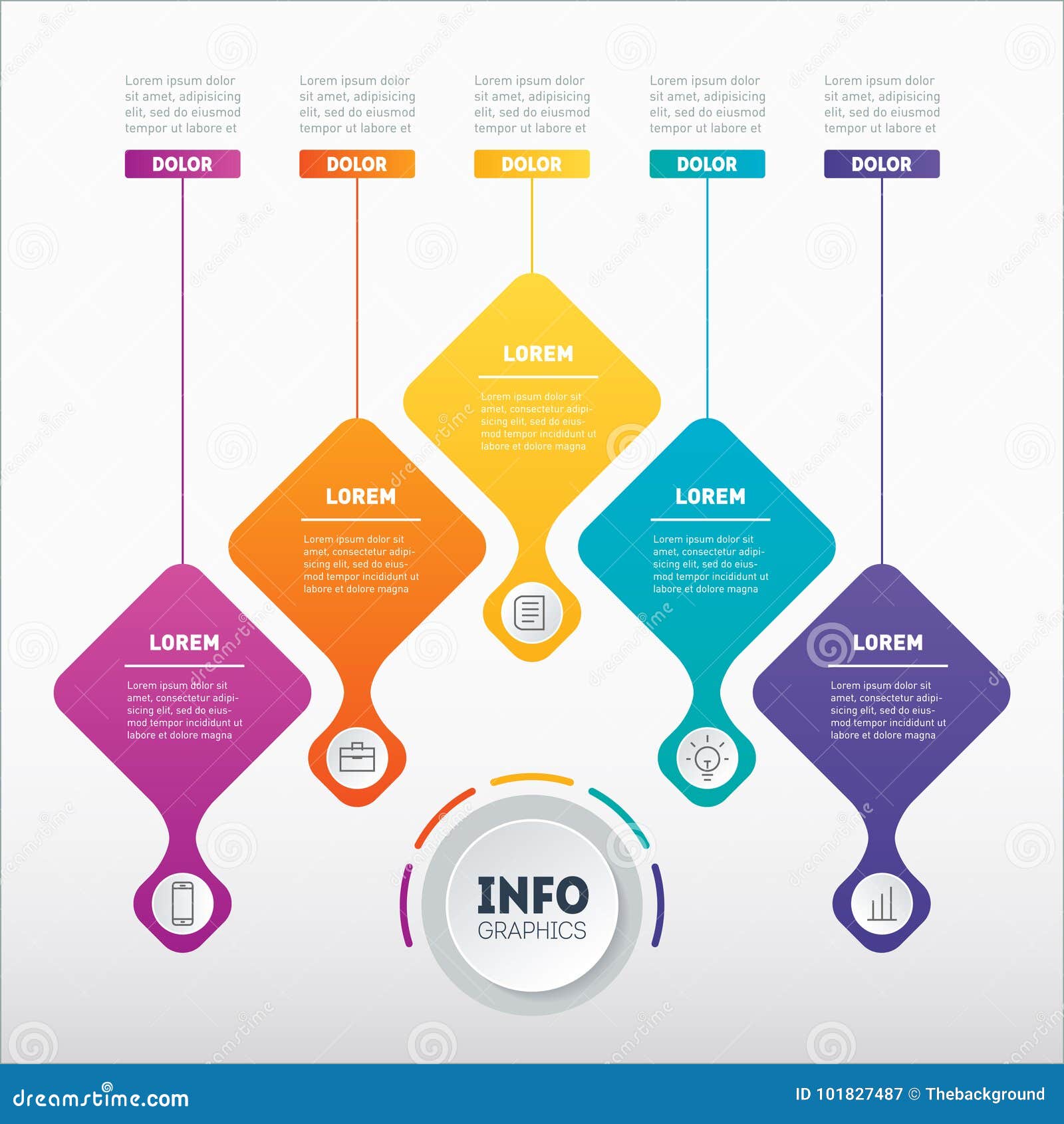 Lorem ipsum dolor sit amet, adipisicing elit, sed do eiusmod tempor ut labore et

DOLOR

Lorem ipsum dolor sit amet, adipisicing elit, sed do eiusmod tempor ut labore et

DOLOR

Lorem ipsum dolor sit amet, adipisicing elit, sed do eiusmod tempor ut labore et

DOLOR

Lorem ipsum dolor sit amet, adipisicing elit, sed do eiusmod tempor ut labore et

DOLOR

Lorem ipsum dolor sit amet, adipisicing elit, sed do eiusmod tempor ut labore et

DOLOR

LOREM

Lorem ipsum dolor sit amet, consectetur adipisicing elit, sed do eiusmod tempor incididunt ut labore et dolore magna

LOREM

Lorem ipsum dolor sit amet, consectetur adipisicing elit, sed do eiusmod tempor incididunt ut labore et dolore magna

LOREM

Lorem ipsum dolor sit amet, consectetur adipisicing elit, sed do eiusmod tempor incididunt ut labore et dolore magna

LOREM

Lorem ipsum dolor sit amet, consectetur adipisicing elit, sed do eiusmod tempor incididunt ut labore et dolore magna

LOREM

Lorem ipsum dolor sit amet, consectetur adipisicing elit, sed do eiusmod tempor incididunt ut labore et dolore magna

INFO
GRAPHICS

dreamstime.com

ID 101827487 © Thebackground