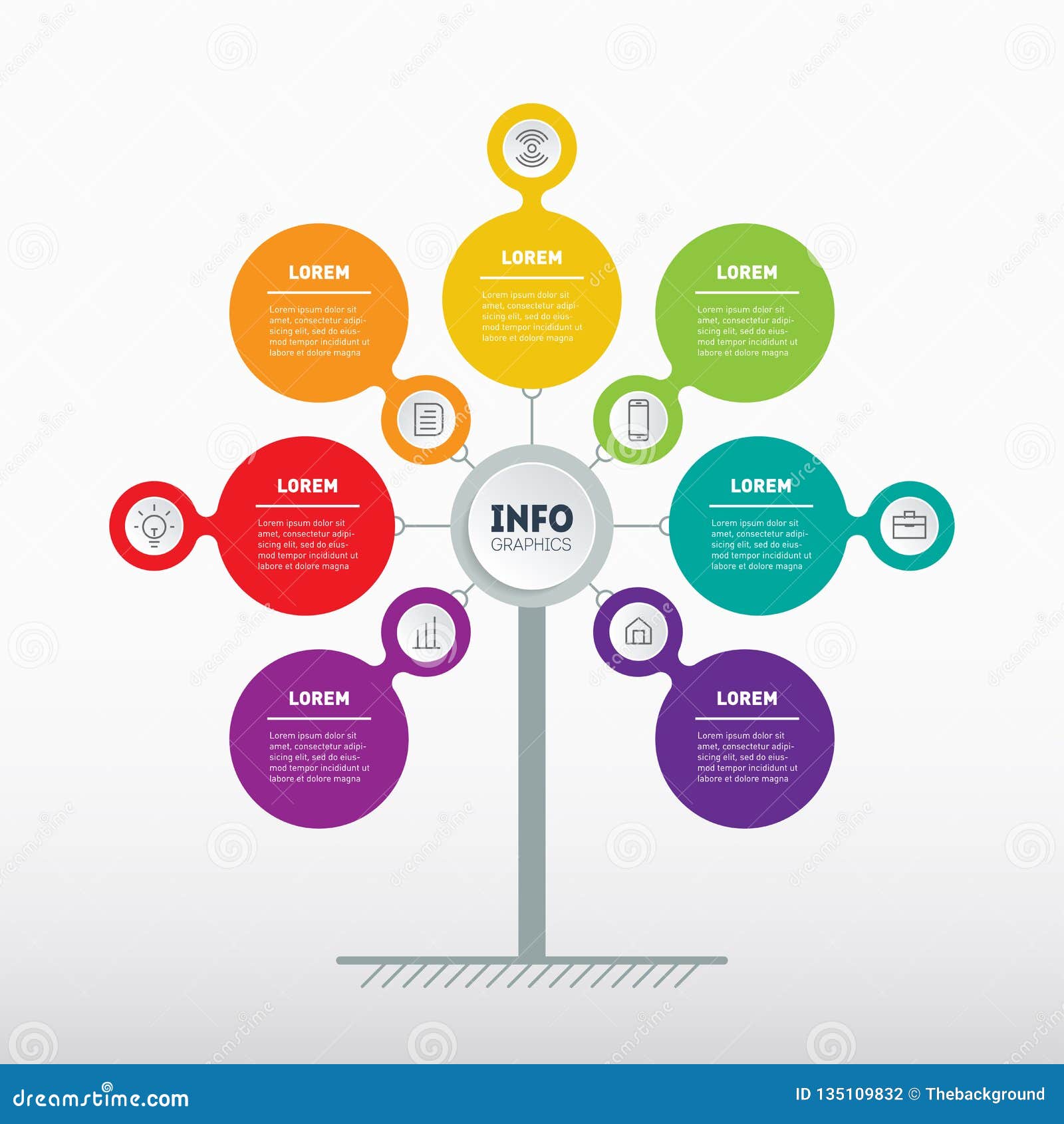 LOREM

Lorem ipsum dolor sit amet, consectetur adipisicing elit, sed do eiusmod tempor incididunt ut labore et dolore magna

LOREM

Lorem ipsum dolor sit amet, consectetur adipisicing elit, sed do eiusmod tempor incididunt ut labore et dolore magna

LOREM

Lorem ipsum dolor sit amet, consectetur adipisicing elit, sed do eiusmod tempor incididunt ut labore et dolore magna

LOREM

Lorem ipsum dolor sit amet, consectetur adipisicing elit, sed do eiusmod tempor incididunt ut labore et dolore magna

INFO GRAPHICS

LOREM

Lorem ipsum dolor sit amet, consectetur adipisicing elit, sed do eiusmod tempor incididunt ut labore et dolore magna

LOREM

Lorem ipsum dolor sit amet, consectetur adipisicing elit, sed do eiusmod tempor incididunt ut labore et dolore magna

LOREM

Lorem ipsum dolor sit amet, consectetur adipisicing elit, sed do eiusmod tempor incididunt ut labore et dolore magna

dreamstime.com

ID 135109832 © Thebackground