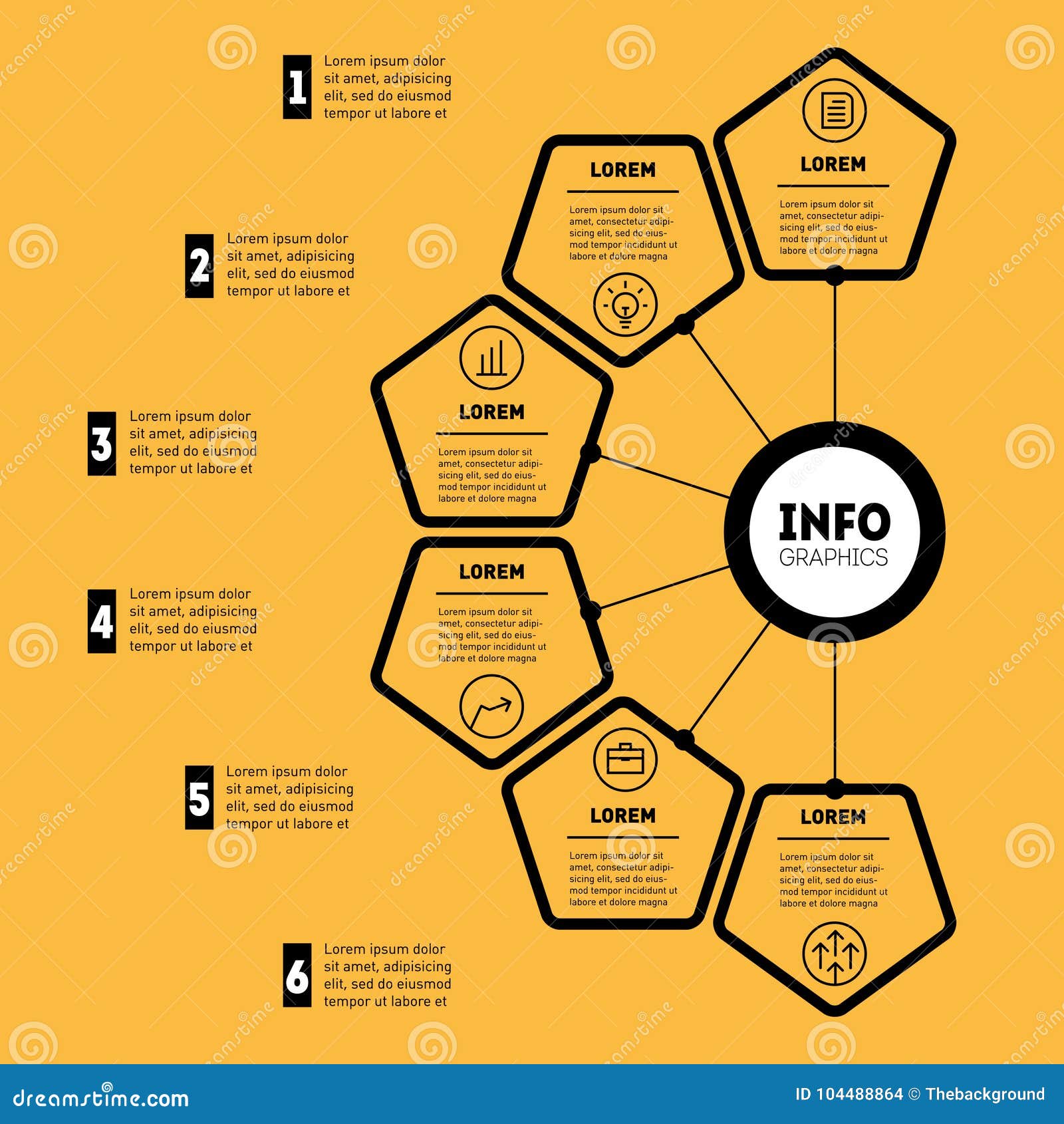 1 Lorem ipsum dolor sit amet, adipisicing elit, sed do eiusmod tempor ut labore et

2 Lorem ipsum dolor sit amet, adipisicing elit, sed do eiusmod tempor ut labore et

3 Lorem ipsum dolor sit amet, adipisicing elit, sed do eiusmod tempor ut labore et

4 Lorem ipsum dolor sit amet, adipisicing elit, sed do eiusmod tempor ut labore et

5 Lorem ipsum dolor sit amet, adipisicing elit, sed do eiusmod tempor ut labore et

6 Lorem ipsum dolor sit amet, adipisicing elit, sed do eiusmod tempor ut labore et

LOREM
Lorem ipsum dolor sit amet, consectetur adipisicing elit, sed do eiusmod tempor incididunt ut labore et dolore magna

LOREM
Lorem ipsum dolor sit amet, consectetur adipisicing elit, sed do eiusmod tempor incididunt ut labore et dolore magna

LOREM
Lorem ipsum dolor sit amet, consectetur adipisicing elit, sed do eiusmod tempor incididunt ut labore et dolore magna

LOREM
Lorem ipsum dolor sit amet, consectetur adipisicing elit, sed do eiusmod tempor incididunt ut labore et dolore magna

LOREM
Lorem ipsum dolor sit amet, consectetur adipisicing elit, sed do eiusmod tempor incididunt ut labore et dolore magna

LOREM
Lorem ipsum dolor sit amet, consectetur adipisicing elit, sed do eiusmod tempor incididunt ut labore et dolore magna

INFO
GRAPHICS

dreamstime.com
ID 104488864 © Thebackground