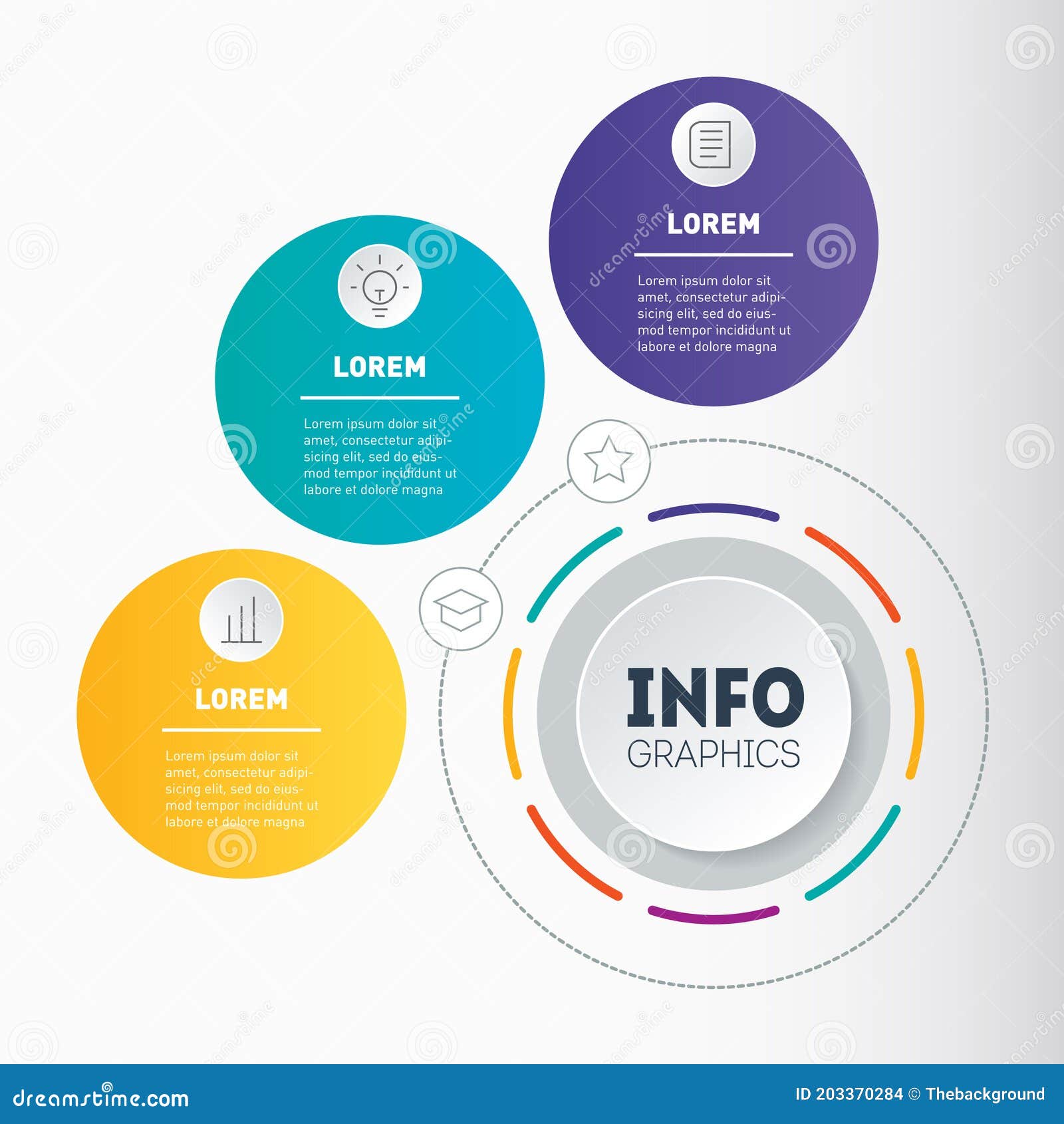 LOREM

Lorem ipsum dolor sit amet, consectetur adipisicing elit, sed do eiusmod tempor incididunt ut labore et dolore magna

LOREM

Lorem ipsum dolor sit amet, consectetur adipisicing elit, sed do eiusmod tempor incididunt ut labore et dolore magna

LOREM

Lorem ipsum dolor sit amet, consectetur adipisicing elit, sed do eiusmod tempor incididunt ut labore et dolore magna

INFO
GRAPHICS

dreamstime.com

ID 203370284 © Thebackground