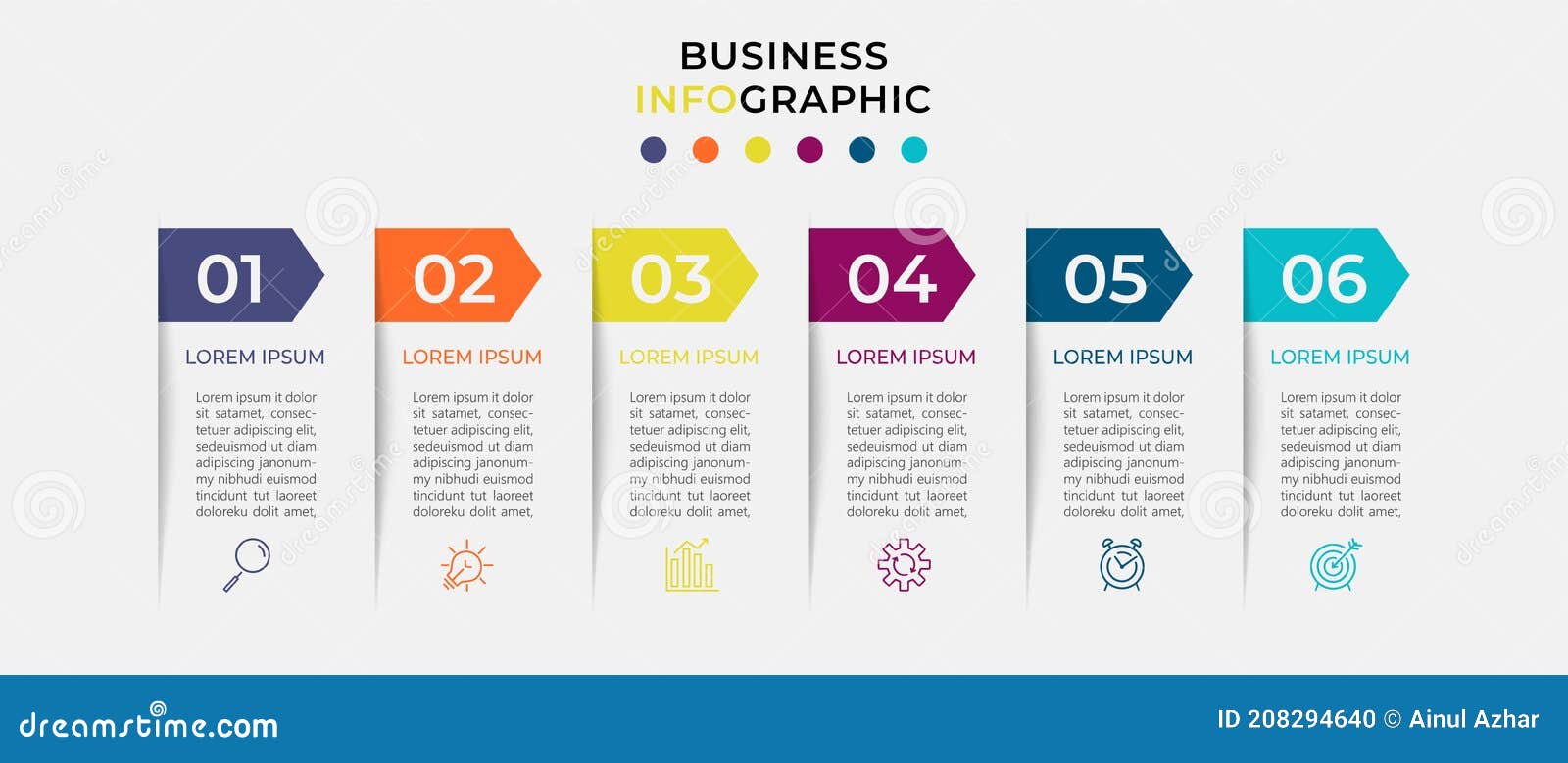 BUSINESS
INFOGRAPHIC

01
LOREM IPSUM
Lorem ipsum it dolor sit satamet, consectetuer adipiscing elit, sedeuismod ut diam adipiscing janonummy nibhudi euismod tincidunt tut laoreet doloreku dolit amet,

02
LOREM IPSUM
Lorem ipsum it dolor sit satamet, consectetuer adipiscing elit, sedeuismod ut diam adipiscing janonummy nibhudi euismod tincidunt tut laoreet doloreku dolit amet,

03
LOREM IPSUM
Lorem ipsum it dolor sit satamet, consectetuer adipiscing elit, sedeuismod ut diam adipiscing janonummy nibhudi euismod tincidunt tut laoreet doloreku dolit amet,

04
LOREM IPSUM
Lorem ipsum it dolor sit satamet, consectetuer adipiscing elit, sedeuismod ut diam adipiscing janonummy nibhudi euismod tincidunt tut laoreet doloreku dolit amet,

05
LOREM IPSUM
Lorem ipsum it dolor sit satamet, consectetuer adipiscing elit, sedeuismod ut diam adipiscing janonummy nibhudi euismod tincidunt tut laoreet doloreku dolit amet,

06
LOREM IPSUM
Lorem ipsum it dolor sit satamet, consectetuer adipiscing elit, sedeuismod ut diam adipiscing janonummy nibhudi euismod tincidunt tut laoreet doloreku dolit amet,

dreamstime.com
ID 208294640 © Ainul Azhar