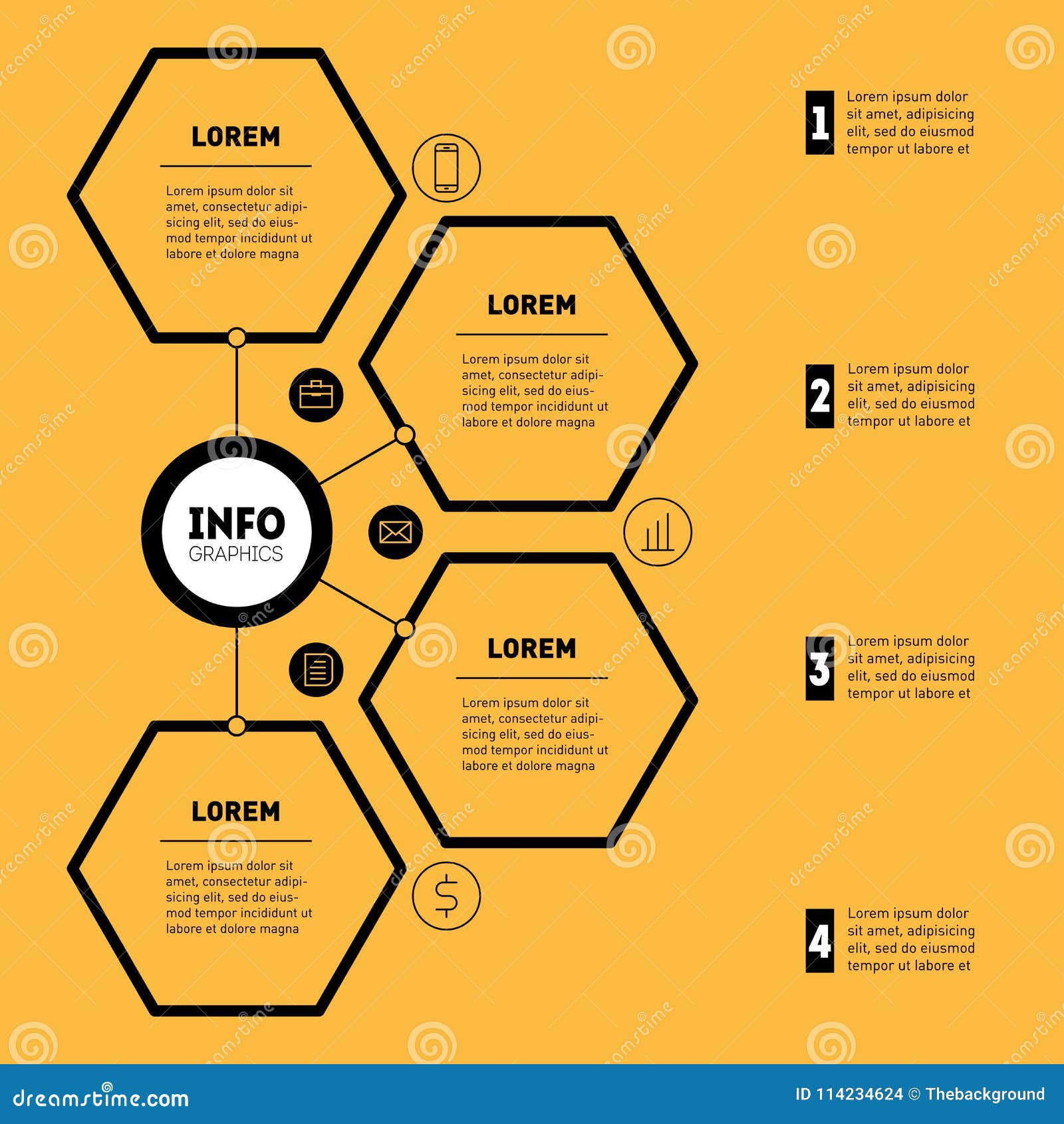 LOREM

Lorem ipsum dolor sit amet, consectetur adipisicing elit, sed do eiusmod tempor incididunt ut labore et dolore magna

LOREM

Lorem ipsum dolor sit amet, consectetur adipisicing elit, sed do eiusmod tempor incididunt ut labore et dolore magna

INFO
GRAPHICS

LOREM

Lorem ipsum dolor sit amet, consectetur adipisicing elit, sed do eiusmod tempor incididunt ut labore et dolore magna

LOREM

Lorem ipsum dolor sit amet, consectetur adipisicing elit, sed do eiusmod tempor incididunt ut labore et dolore magna

1 Lorem ipsum dolor sit amet, adipisicing elit, sed do eiusmod tempor ut labore et

2 Lorem ipsum dolor sit amet, adipisicing elit, sed do eiusmod tempor ut labore et

3 Lorem ipsum dolor sit amet, adipisicing elit, sed do eiusmod tempor ut labore et

4 Lorem ipsum dolor sit amet, adipisicing elit, sed do eiusmod tempor ut labore et

dreamstime.com

ID 114234624 © Thebackground