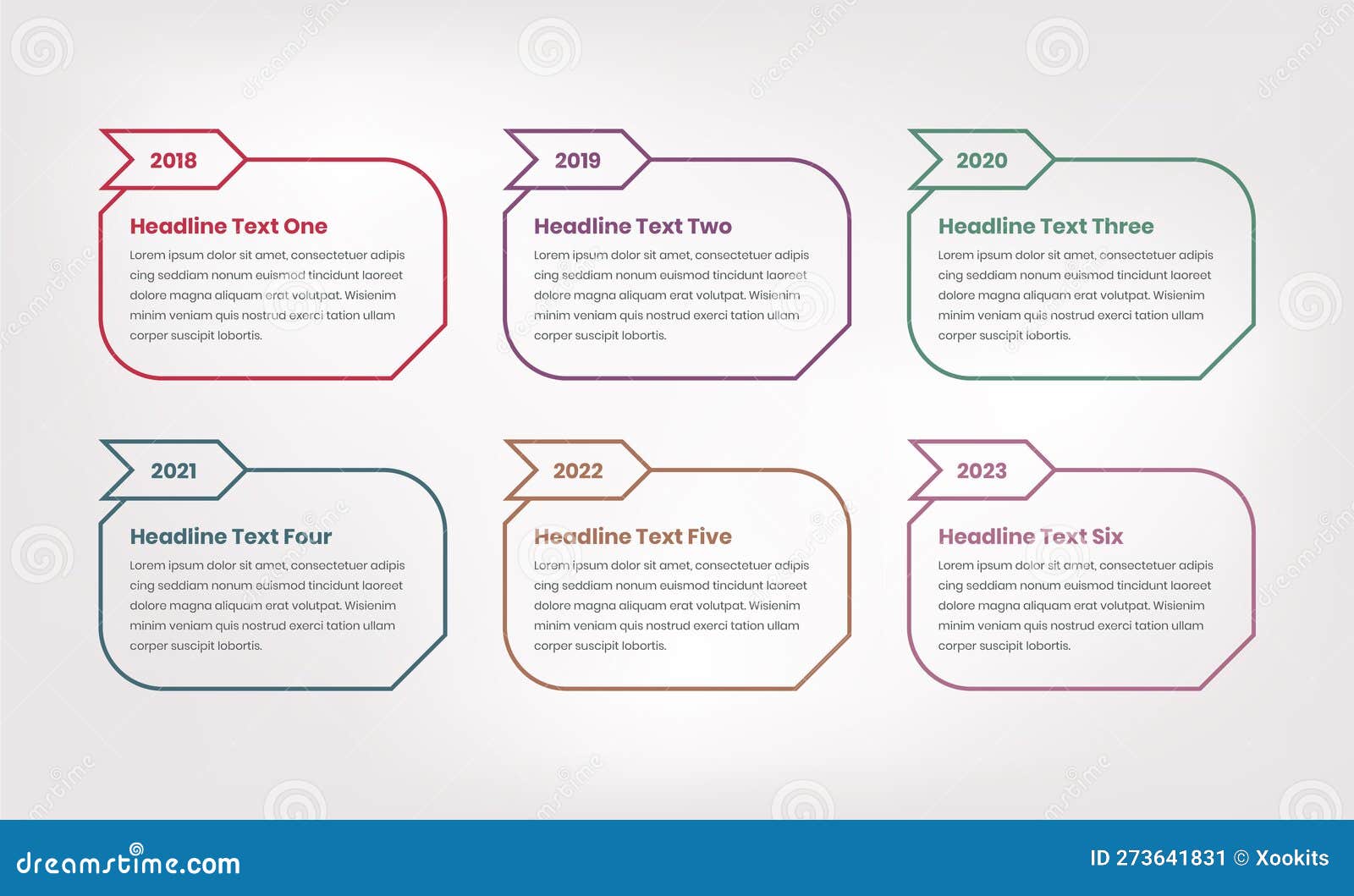 2018
Headline Text One
Lorem ipsum dolor sit amet, consectetuer adipis cing seddiam nonum euismod tincidunt laoreet dolore magna aliquam erat volutpat. Wisienim minim veniam quis nostrud exerci tation ullam corper suscipit lobortis.

2019
Headline Text Two
Lorem ipsum dolor sit amet, consectetuer adipis cing seddiam nonum euismod tincidunt laoreet dolore magna aliquam erat volutpat. Wisienim minim veniam quis nostrud exerci tation ullam corper suscipit lobortis.

2020
Headline Text Three
Lorem ipsum dolor sit amet, consectetuer adipis cing seddiam nonum euismod tincidunt laoreet dolore magna aliquam erat volutpat. Wisienim minim veniam quis nostrud exerci tation ullam corper suscipit lobortis.

2021
Headline Text Four
Lorem ipsum dolor sit amet, consectetuer adipis cing seddiam nonum euismod tincidunt laoreet dolore magna aliquam erat volutpat. Wisienim minim veniam quis nostrud exerci tation ullam corper suscipit lobortis.

2022
Headline Text Five
Lorem ipsum dolor sit amet, consectetuer adipis cing seddiam nonum euismod tincidunt laoreet dolore magna aliquam erat volutpat. Wisienim minim veniam quis nostrud exerci tation ullam corper suscipit lobortis.

2023
Headline Text Six
Lorem ipsum dolor sit amet, consectetuer adipis cing seddiam nonum euismod tincidunt laoreet dolore magna aliquam erat volutpat. Wisienim minim veniam quis nostrud exerci tation ullam corper suscipit lobortis.

dreamstime.com
ID 273641831 © Xookits