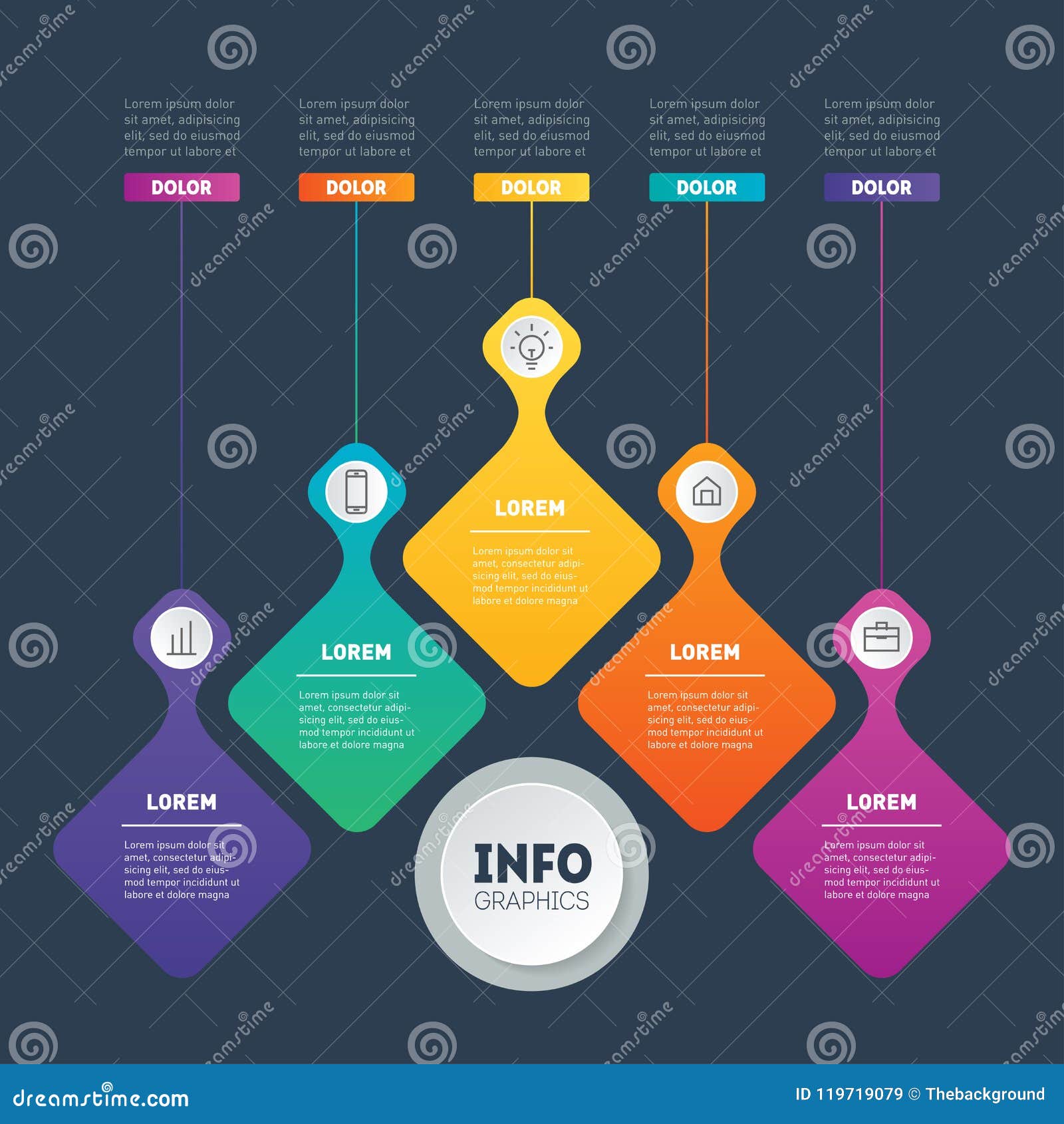 Lorem ipsum dolor sit amet, adipisicing elit, sed do eiusmod tempor ut labore et

DOLOR

Lorem ipsum dolor sit amet, adipisicing elit, sed do eiusmod tempor ut labore et

DOLOR

Lorem ipsum dolor sit amet, adipisicing elit, sed do eiusmod tempor ut labore et

DOLOR

Lorem ipsum dolor sit amet, adipisicing elit, sed do eiusmod tempor ut labore et

DOLOR

Lorem ipsum dolor sit amet, adipisicing elit, sed do eiusmod tempor ut labore et

DOLOR

LOREM

Lorem ipsum dolor sit amet, consectetur adipisicing elit, sed do eiusmod tempor incididunt ut labore et dolore magna

LOREM

Lorem ipsum dolor sit amet, consectetur adipisicing elit, sed do eiusmod tempor incididunt ut labore et dolore magna

LOREM

Lorem ipsum dolor sit amet, consectetur adipisicing elit, sed do eiusmod tempor incididunt ut labore et dolore magna

LOREM

Lorem ipsum dolor sit amet, consectetur adipisicing elit, sed do eiusmod tempor incididunt ut labore et dolore magna

LOREM

Lorem ipsum dolor sit amet, consectetur adipisicing elit, sed do eiusmod tempor incididunt ut labore et dolore magna

INFO
GRAPHICS

dreamstime.com

ID 119719079 © Thebackground