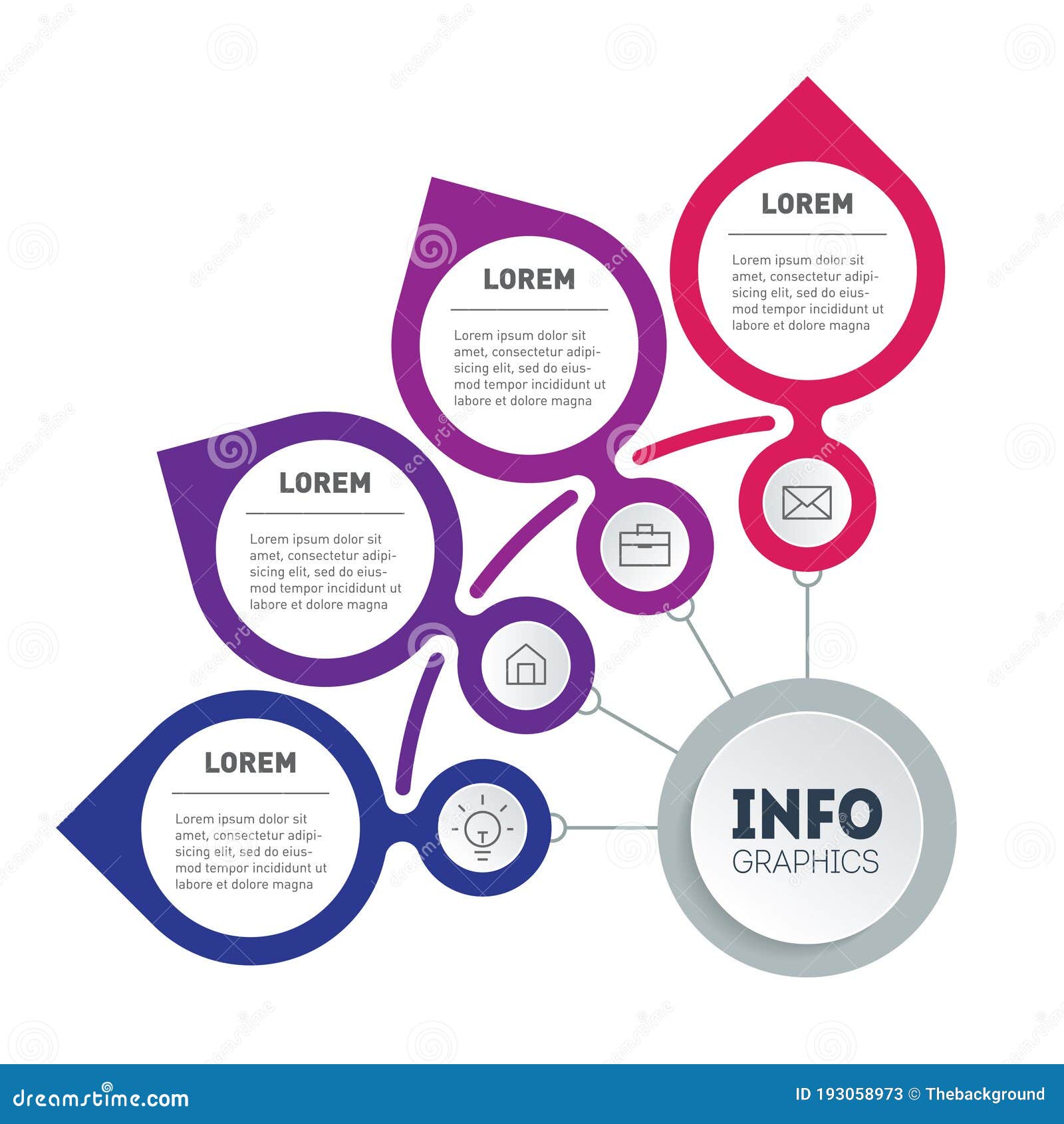 LOREM

Lorem ipsum dolor sit amet, consectetur adipisicing elit, sed do eiusmod tempor incididunt ut labore et dolore magna

LOREM

Lorem ipsum dolor sit amet, consectetur adipisicing elit, sed do eiusmod tempor incididunt ut labore et dolore magna

LOREM

Lorem ipsum dolor sit amet, consectetur adipisicing elit, sed do eiusmod tempor incididunt ut labore et dolore magna

LOREM

Lorem ipsum dolor sit amet, consectetur adipisicing elit, sed do eiusmod tempor incididunt ut labore et dolore magna

INFO
GRAPHICS

dreamstime.com

ID 193058973 © Thebackground