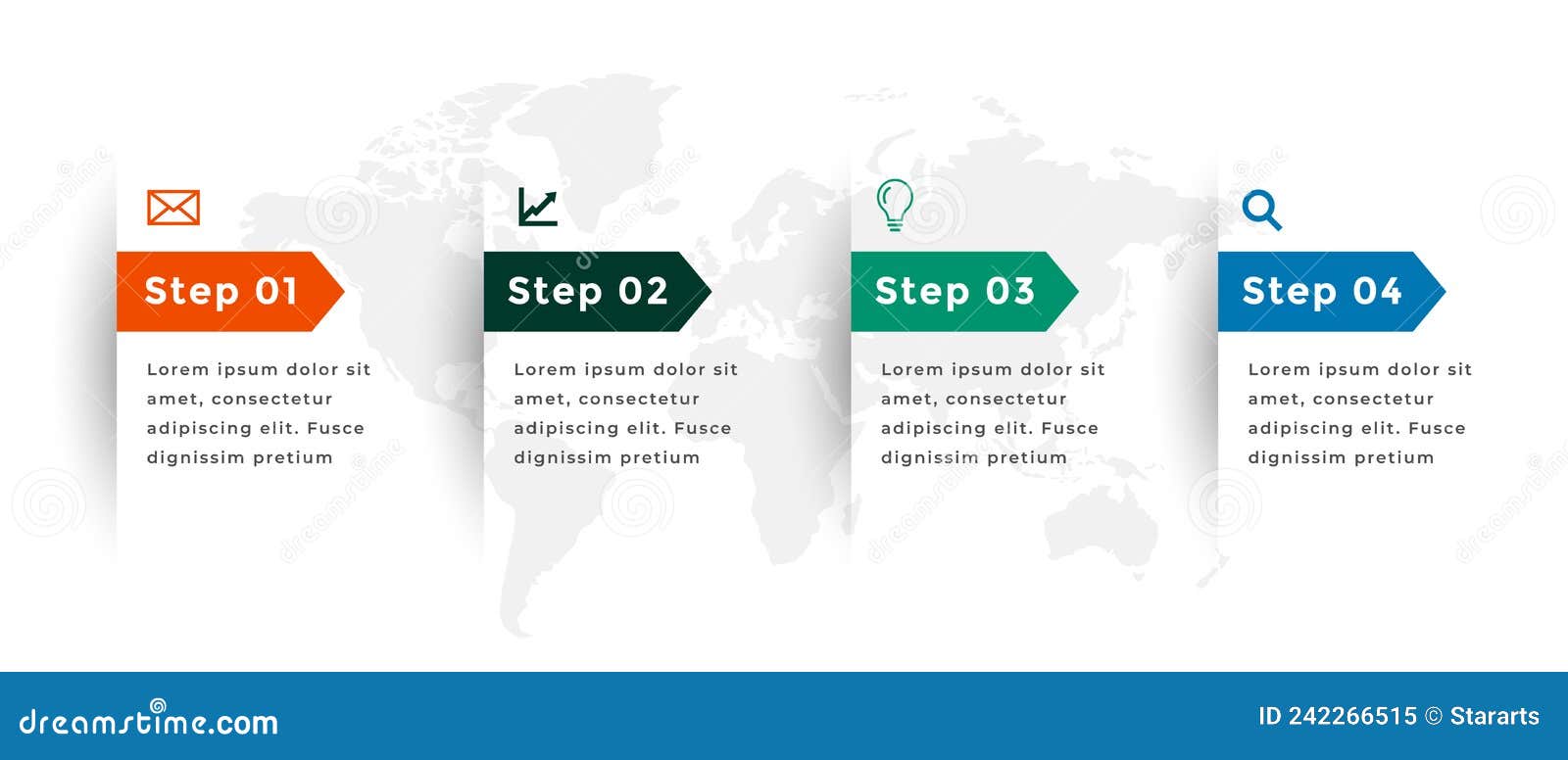 Step 01

Lorem ipsum dolor sit amet, consectetur adipiscing elit. Fusce dignissim pretium

Step 02

Lorem ipsum dolor sit amet, consectetur adipiscing elit. Fusce dignissim pretium

Step 03

Lorem ipsum dolor sit amet, consectetur adipiscing elit. Fusce dignissim pretium

Step 04

Lorem ipsum dolor sit amet, consectetur adipiscing elit. Fusce dignissim pretium

dreamstime.com

ID 242266515 © Stararts