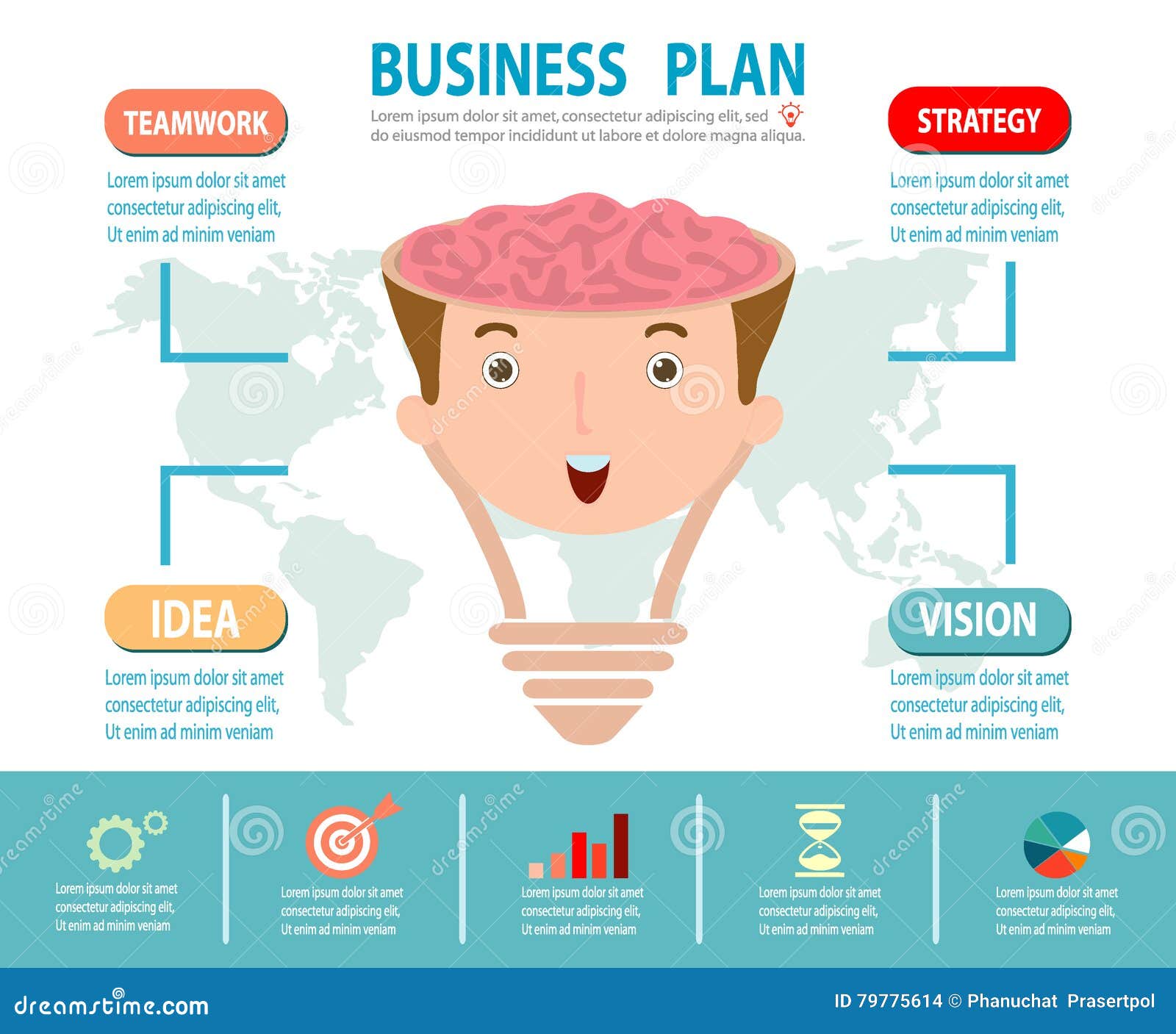 BUSINESS PLAN

Lorem ipsum dolor sit amet, consectetur adipiscing elit, sed do eiusmod tempor incididunt ut labore et dolore magna aliqua.

TEAMWORK

Lorem ipsum dolor sit amet consectetur adipiscing elit, Ut enim ad minim veniam

STRATEGY

Lorem ipsum dolor sit amet consectetur adipiscing elit, Ut enim ad minim veniam

IDEA

Lorem ipsum dolor sit amet consectetur adipiscing elit, Ut enim ad minim veniam

VISION

Lorem ipsum dolor sit amet consectetur adipiscing elit, Ut enim ad minim veniam

Lorem ipsum dolor sit amet consectetur adipiscing elit, Ut enim ad minim veniam

Lorem ipsum dolor sit amet consectetur adipiscing elit, Ut enim ad minim veniam

Lorem ipsum dolor sit amet consectetur adipiscing elit, Ut enim ad minim veniam

Lorem ipsum dolor sit amet consectetur adipiscing elit, Ut enim ad minim veniam

Lorem ipsum dolor sit amet consectetur adipiscing elit, Ut enim ad minim veniam

dreamstime.com

ID 79775614 © Phanuchat Prasertpol