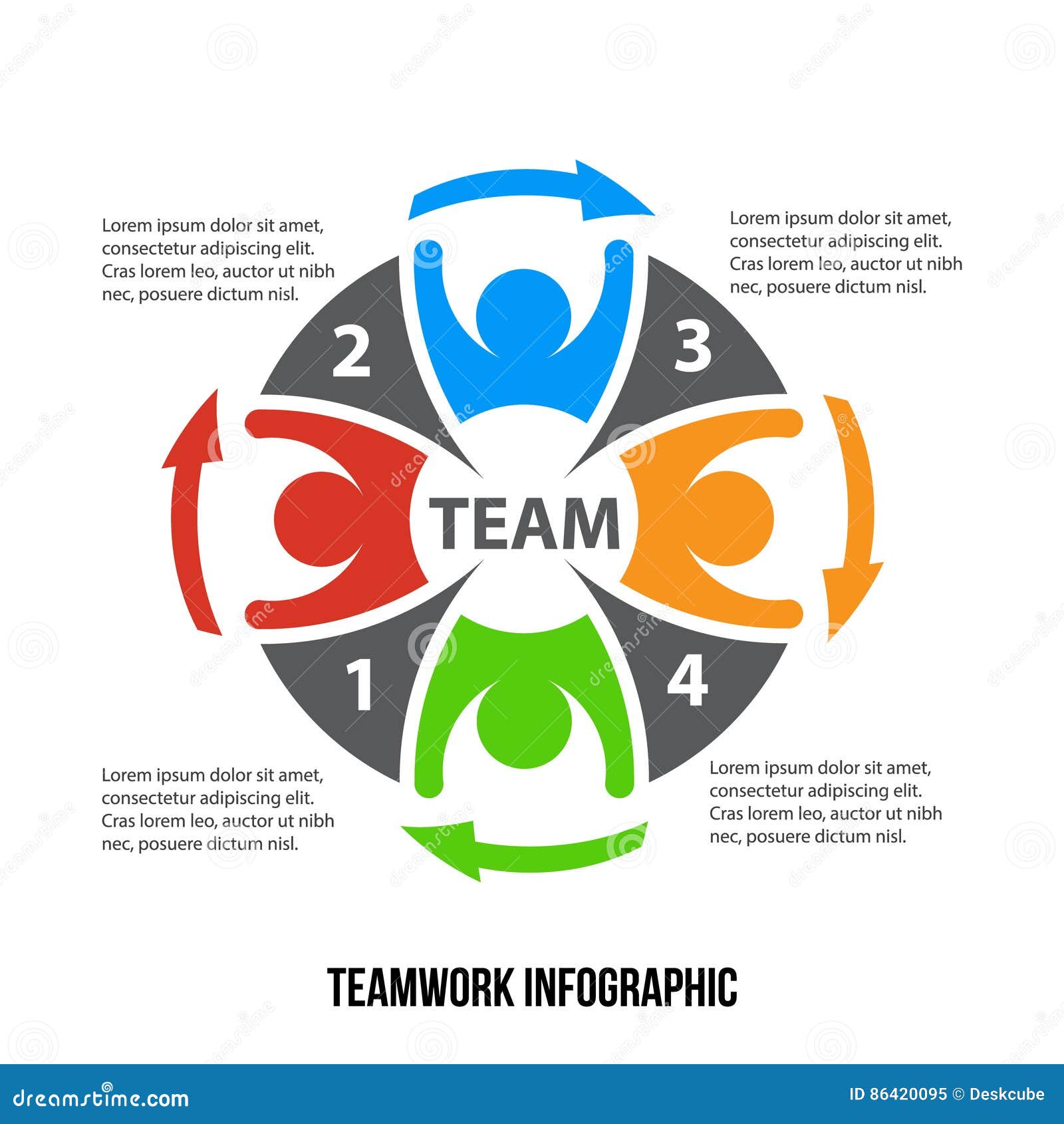 Lorem ipsum dolor sit amet, consectetur adipiscing elit. Cras lorem leo, auctor ut nibh nec, posuere dictum nisl.

Lorem ipsum dolor sit amet, consectetur adipiscing elit. Cras lorem leo, auctor ut nibh nec, posuere dictum nisl.

2

3

TEAM

1

4

Lorem ipsum dolor sit amet, consectetur adipiscing elit. Cras lorem leo, auctor ut nibh nec, posuere dictum nisl.

Lorem ipsum dolor sit amet, consectetur adipiscing elit. Cras lorem leo, auctor ut nibh nec, posuere dictum nisl.

TEAMWORK INFOGRAPHIC

dreamstime.com

ID 86420095 © Deskcube