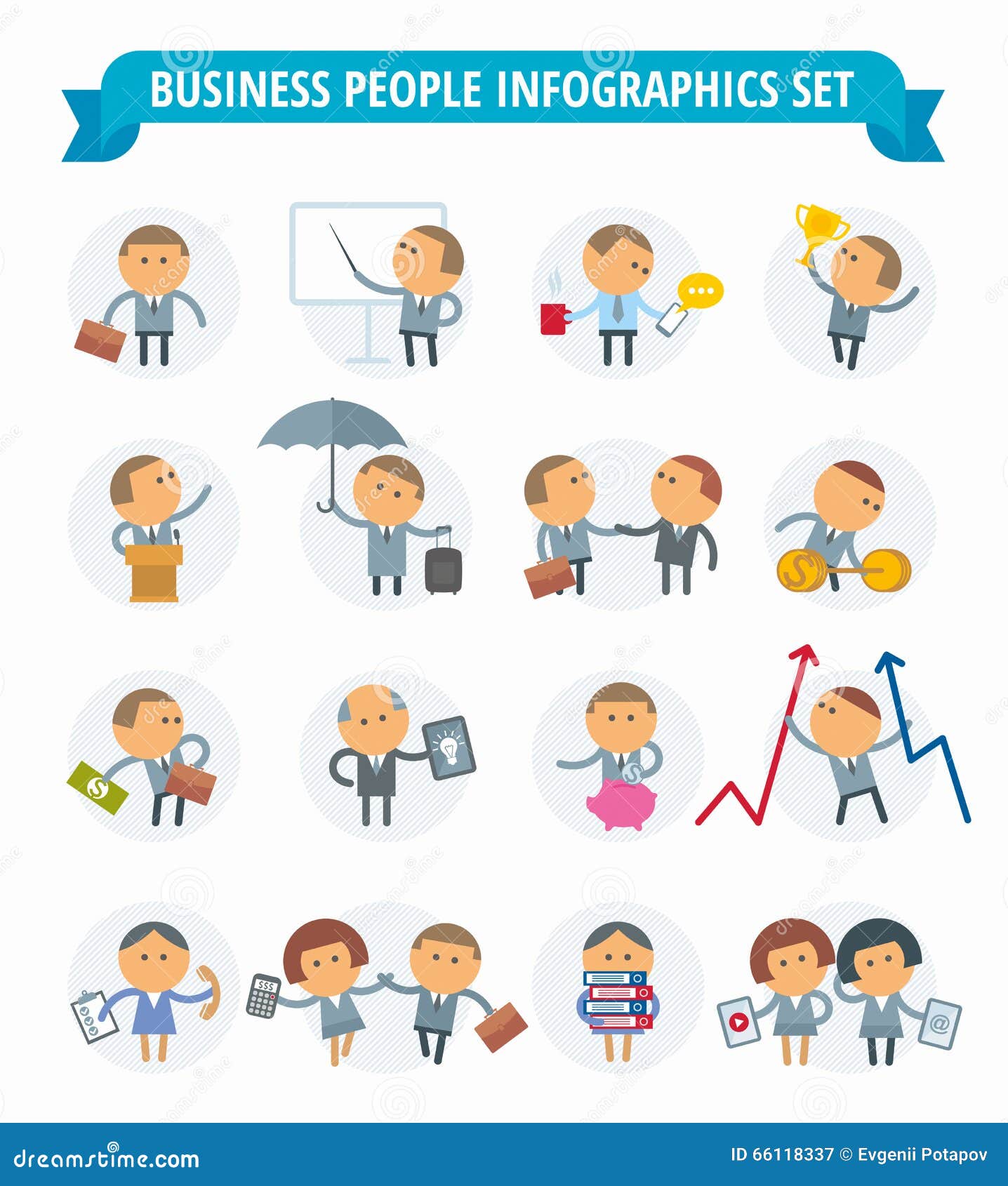 BUSINESS PEOPLE INFOGRAPHICS SET

$$$

@

dreamstime.com

ID 66118337 © Evgenii Potapov